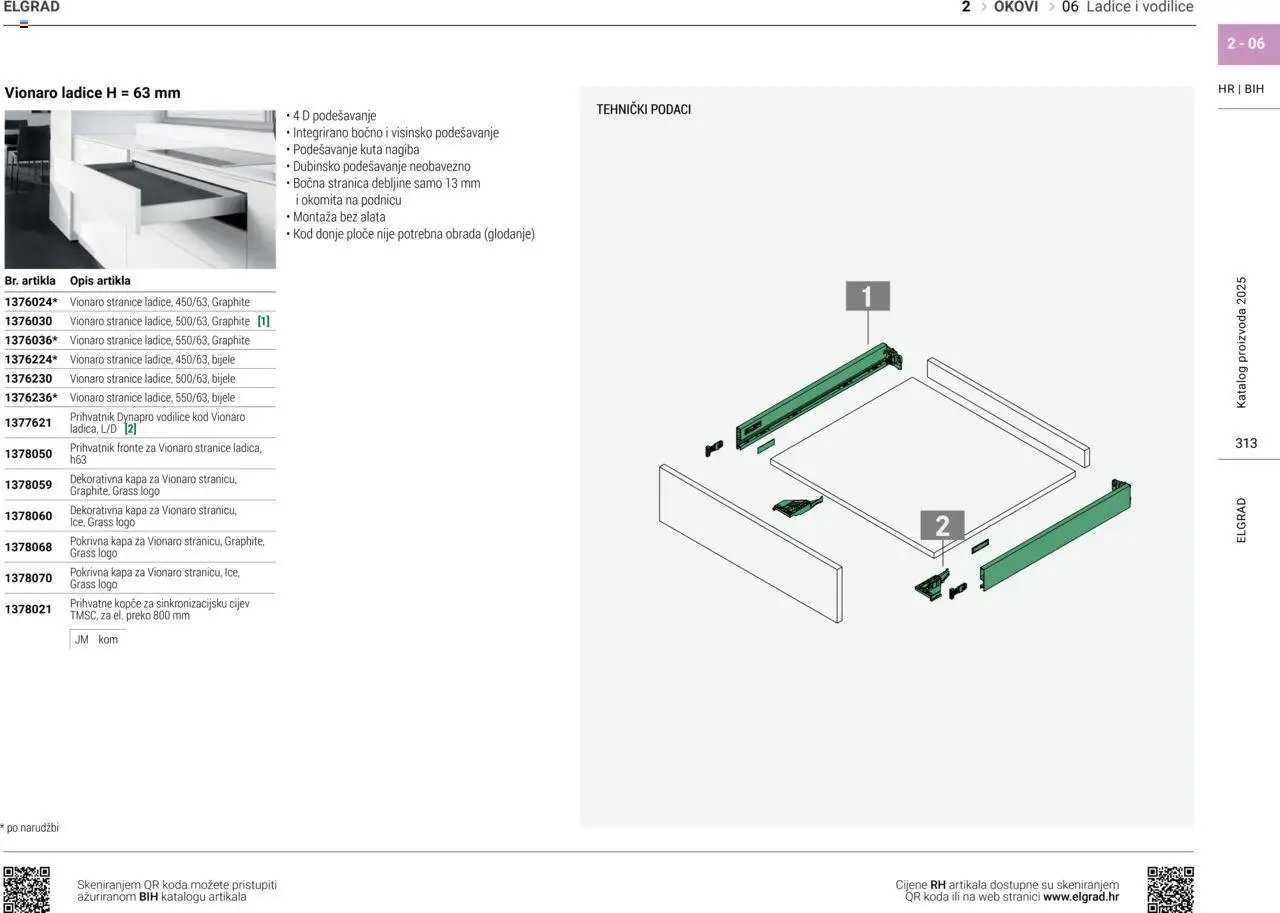 ELGRAD

2 > OKOVI > 06 Ladice i vodilice

2 - 06

HR | BIH

Vionaro ladice H = 63 mm

• 4 D podešavanje
• Integrirano bočno i visinsko podešavanje
• Podešavanje kuta nagiba
• Dubinsko podešavanje neobavezno
• Bočna stranica debljine samo 13 mm i okomita na podnicu
• Montaža bez alata
• Kod donje ploče nije potrebna obrada (glodanje)

| Br. artikla | Opis artikla |
|---|---|
| 1376024* | Vionaro stranice ladice, 450/63, Graphite |
| 1376030 | Vionaro stranice ladice, 500/63, Graphite [1] |
| 1376036* | Vionaro stranice ladice, 550/63, Graphite |
| 1376224* | Vionaro stranice ladice, 450/63, bijele |
| 1376230 | Vionaro stranice ladice, 500/63, bijele |
| 1376236* | Vionaro stranice ladice, 550/63, bijele |
| 1377621 | Prihvatnik Dynapro vodilice kod Vionaro ladica, L/D [2] |
| 1378050 | Prihvatnik fronte za Vionaro stranice ladica, h63 |
| 1378059 | Dekorativna kapa za Vionaro stranicu, Graphite, Grass logo |
| 1378060 | Dekorativna kapa za Vionaro stranicu, Ice, Grass logo |
| 1378068 | Pokrivna kapa za Vionaro stranicu, Graphite, Grass logo |
| 1378070 | Pokrivna kapa za Vionaro stranicu, Ice, Grass logo |
| 1378021 | Prihvatne kopče za sinkronizacijsku cijev TMSC, za el. preko 800 mm |

JM kom

TEHNIČKI PODACI

1

2

Katalog proizvoda 2025

313

ELGRAD

* po narudžbi

Skeniranjem QR koda možete pristupiti ažuriranom BIH katalogu artikala

Cijene RH artikala dostupne su skeniranjem QR koda ili na web stranici www.elgrad.hr