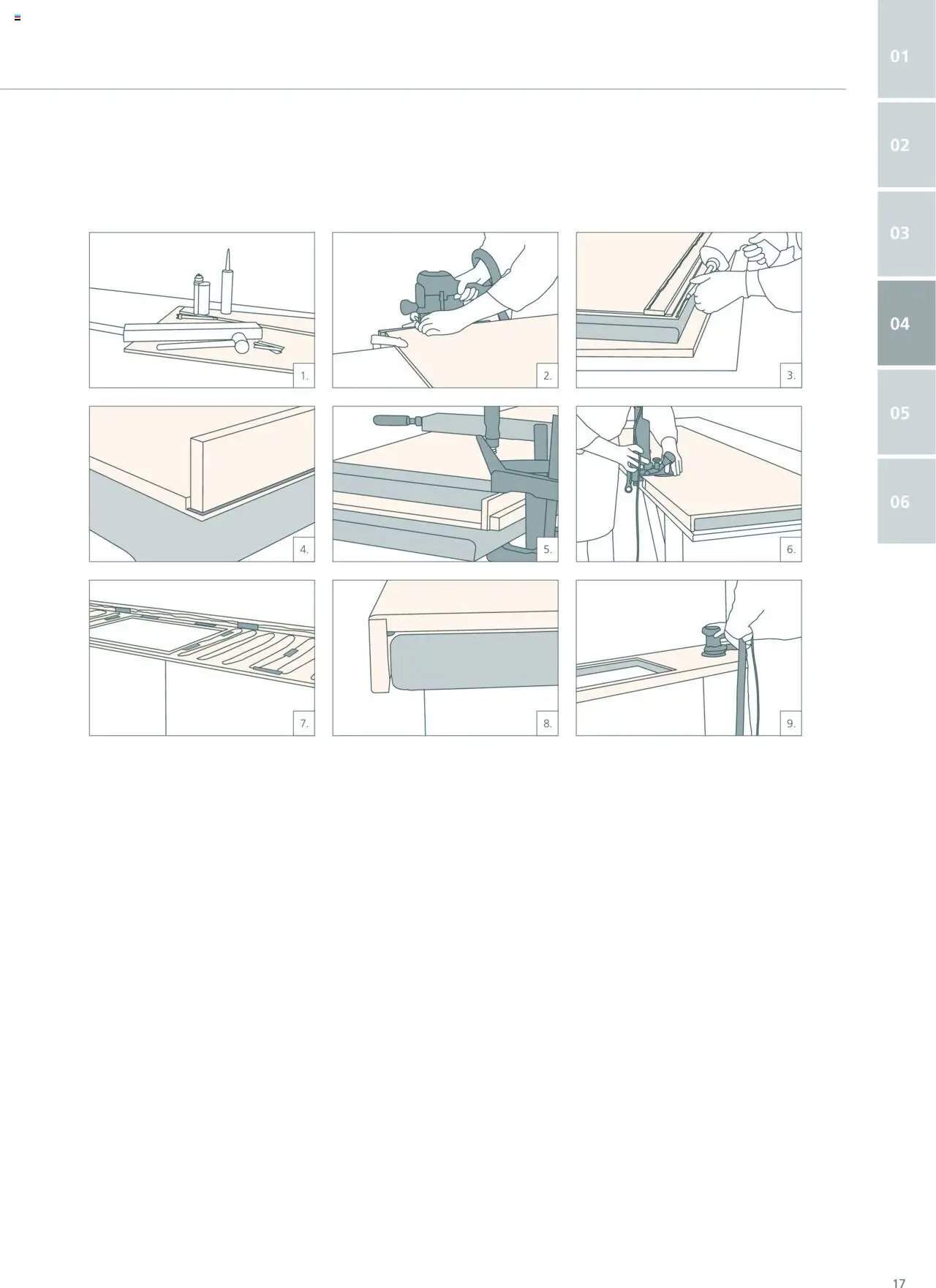 01

02

03

04

05

06

1.

2.

3.

4.

5.

6.

7.

8.

9.

17