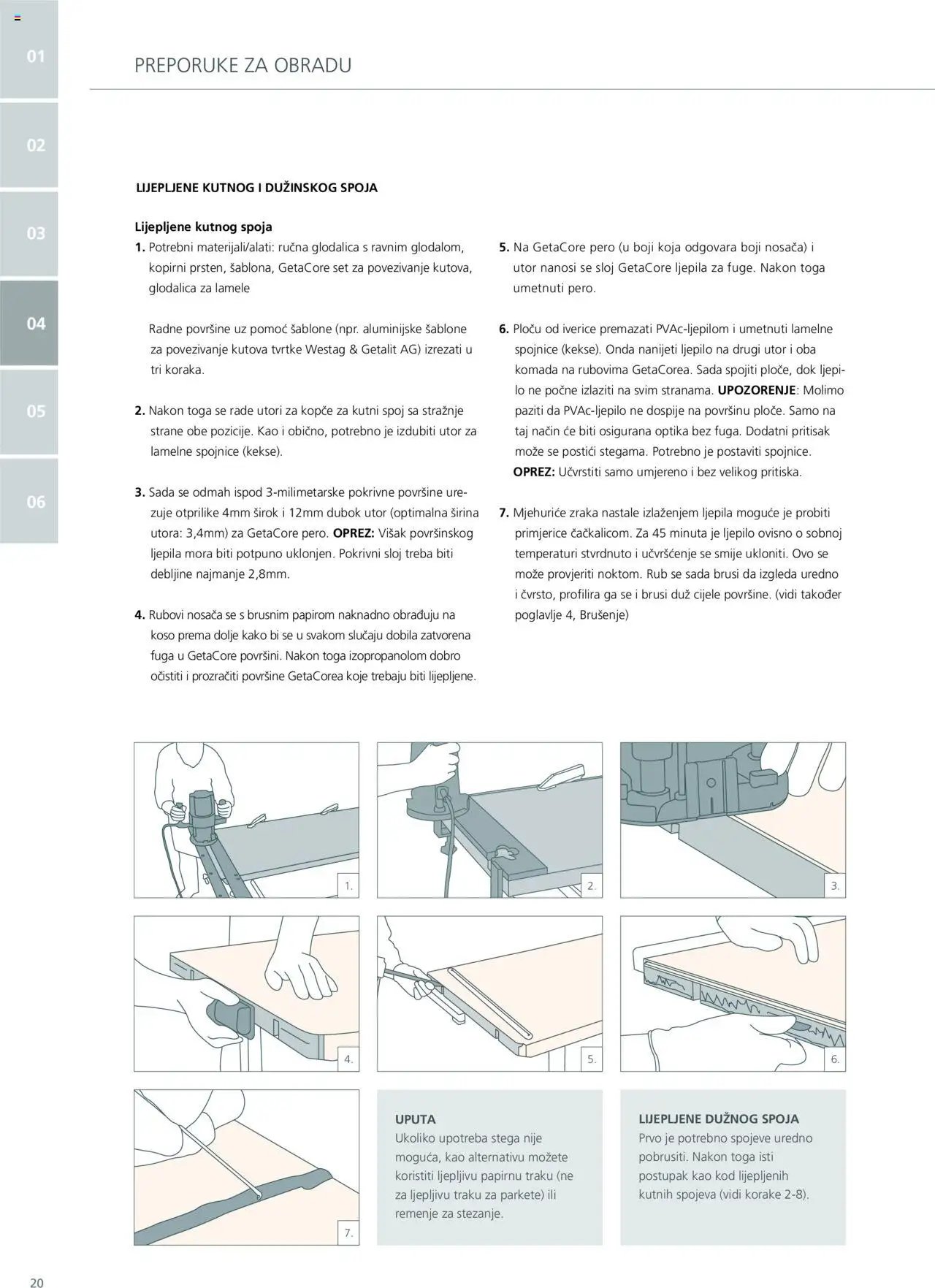 01

02

03

04

05

06

PREPORUKE ZA OBRADU

LIJEPLJENE KUTNOG I DUŽINSKOG SPOJA

Lijepljene kutnog spoja
1. Potrebni materijali/alati: ručna glodalica s ravnim glodalom, kopirni prsten, šablona, GetaCore set za povezivanje kutova, glodalica za lamele

Radne površine uz pomoć šablone (npr. aluminijske šablone za povezivanje kutova tvrtke Westag & Getalit AG) izrezati u tri koraka.

2. Nakon toga se rade utori za kopče za kutni spoj sa stražnje strane obe pozicije. Kao i obično, potrebno je izdubiti utor za lamelne spojnice (kekse).

3. Sada se odmah ispod 3-milimetarske pokrivne površine urezuje otprilike 4mm širok i 12mm dubok utor (optimalna širina utora: 3,4mm) za GetaCore pero. OPREZ: Višak površinskog ljepila mora biti potpuno uklonjen. Pokrivni sloj treba biti debljine najmanje 2,8mm.

4. Rubovi nosača se s brusnim papirom naknadno obrađuju na koso prema dolje kako bi se u svakom slučaju dobila zatvorena fuga u GetaCore površini. Nakon toga izopropanolom dobro očistiti i prozračiti površine GetaCorea koje trebaju biti lijepljene.

5. Na GetaCore pero (u boji koja odgovara boji nosača) i utor nanosi se sloj GetaCore ljepila za fuge. Nakon toga umetnuti pero.

6. Ploču od iverice premazati PVAc-ljepilom i umetnuti lamelne spojnice (kekse). Onda nanijeti ljepilo na drugi utor i oba komada na rubovima GetaCorea. Sada spojiti ploče, dok ljepilo ne počne izlaziti na svim stranama. UPOZORENJE: Molimo paziti da PVAc-ljepilo ne dospije na površinu ploče. Samo na taj način će biti osigurana optika bez fuga. Dodatni pritisak može se postići stegama. Potrebno je postaviti spojnice. OPREZ: Učvrstiti samo umjereno i bez velikog pritiska.

7. Mjehuriće zraka nastale izlaženjem ljepila moguće je probiti primjerice čačkalicom. Za 45 minuta je ljepilo ovisno o sobnoj temperaturi stvrdnuto i učvršćenje se smije ukloniti. Ovo se može provjeriti noktom. Rub se sada brusi da izgleda uredno i čvrsto, profilira ga se i brusi duž cijele površine. (vidi također poglavlje 4, Brušenje)

1.

2.

3.

4.

5.

6.

7.

UPUTA
Ukoliko upotreba stega nije moguća, kao alternativu možete koristiti ljepljivu papirnu traku (ne za ljepljivu traku za parkete) ili remenje za stezanje.

LIJEPLJENE DUŽNOG SPOJA
Prvo je potrebno spojeve uredno pobrusiti. Nakon toga isti postupak kao kod lijepljenih kutnih spojeva (vidi korake 2-8).

20