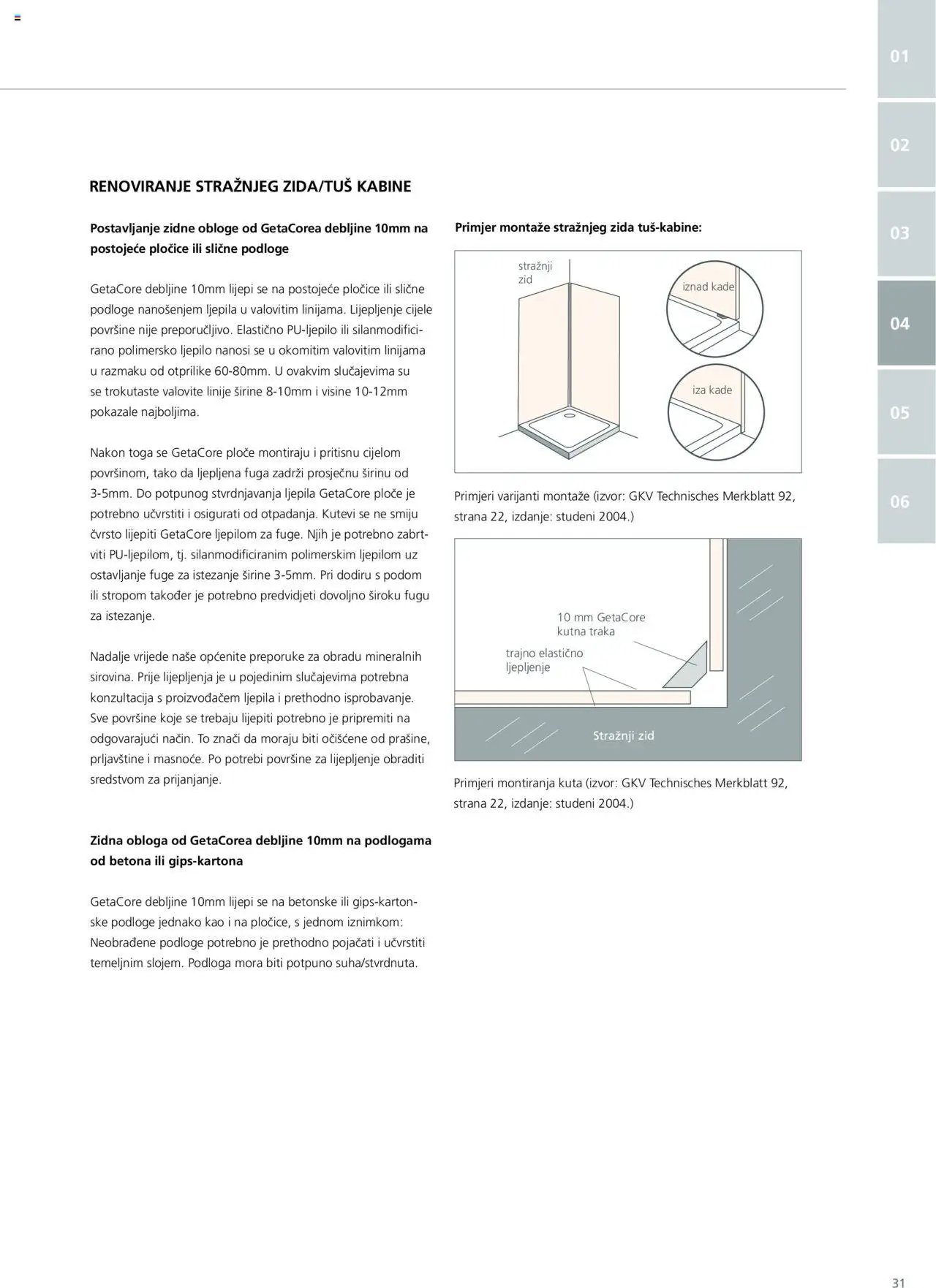 01

02

03

04

05

06

RENOVIRANJE STRAŽNJEG ZIDA/TUŠ KABINE

Postavljanje zidne obloge od GetaCorea debljine 10mm na postojeće pločice ili slične podloge

GetaCore debljine 10mm lijepi se na postojeće pločice ili slične podloge nanošenjem ljepila u valovitim linijama. Lijepljenje cijele površine nije preporučljivo. Elastično PU-ljepilo ili silanmodificirano polimersko ljepilo nanosi se u okomitim valovitim linijama u razmaku od otprilike 60-80mm. U ovakvim slučajevima su se trokutaste valovite linije širine 8-10mm i visine 10-12mm pokazale najboljima.

Nakon toga se GetaCore ploče montiraju i pritisnu cijelom površinom, tako da ljepljena fuga zadrži prosječnu širinu od 3-5mm. Do potpunog stvrdnjavanja ljepila GetaCore ploče je potrebno učvrstiti i osigurati od otpadanja. Kutevi se ne smiju čvrsto lijepiti GetaCore ljepilom za fuge. Njih je potrebno zabrtviti PU-ljepilom, tj. silanmodificiranim polimerskim ljepilom uz ostavljanje fuge za istezanje širine 3-5mm. Pri dodiru s podom ili stropom također je potrebno predvidjeti dovoljno široku fugu za istezanje.

Nadalje vrijede naše općenite preporuke za obradu mineralnih sirovina. Prije lijepljenja je u pojedinim slučajevima potrebna konzultacija s proizvođačem ljepila i prethodno isprobavanje. Sve površine koje se trebaju lijepiti potrebno je pripremiti na odgovarajući način. To znači da moraju biti očišćene od prašine, prljavštine i masnoće. Po potrebi površine za lijepljenje obraditi sredstvom za prijanjanje.

Zidna obloga od GetaCorea debljine 10mm na podlogama od betona ili gips-kartona

GetaCore debljine 10mm lijepi se na betonske ili gips-kartonske podloge jednako kao i na pločice, s jednom iznimkom: Neobrađene podloge potrebno je prethodno pojačati i učvrstiti temeljnim slojem. Podloga mora biti potpuno suha/stvrdnuta.

Primjer montaže stražnjeg zida tuš-kabine:

stražnji zid

iznad kade

iza kade

Primjeri varijanti montaže (izvor: GKV Technisches Merkblatt 92, strana 22, izdanje: studeni 2004.)

10 mm GetaCore kutna traka

trajno elastično ljepljenje

Stražnji zid

Primjeri montiranja kuta (izvor: GKV Technisches Merkblatt 92, strana 22, izdanje: studeni 2004.)

31