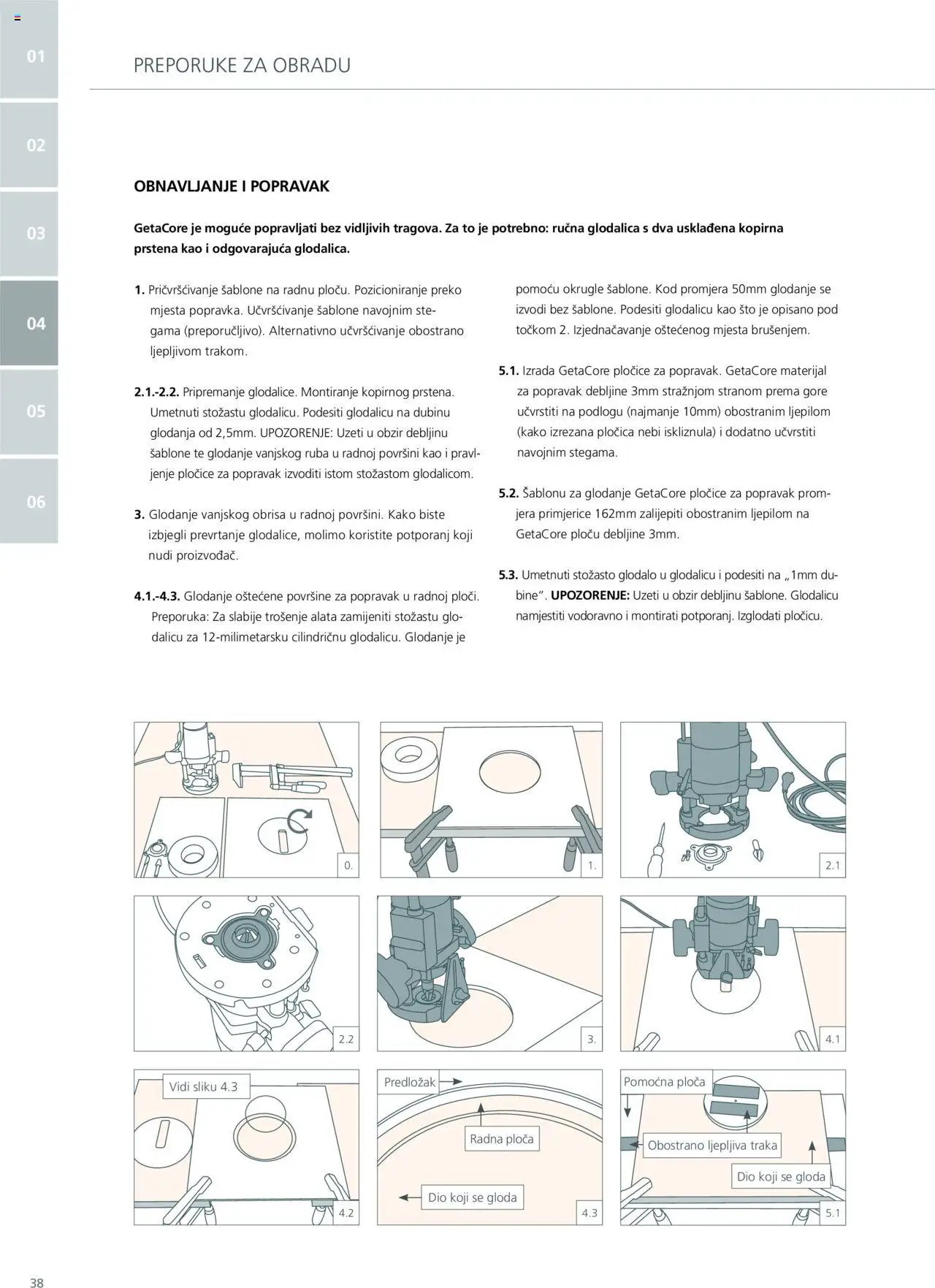 01

02

03

04

05

06

PREPORUKE ZA OBRADU

OBNAVLJANJE I POPRAVAK

GetaCore je moguće popravljati bez vidljivih tragova. Za to je potrebno: ručna glodalica s dva usklađena kopirna prstena kao i odgovarajuća glodalica.

1. Pričvršćivanje šablone na radnu ploču. Pozicioniranje preko mjesta popravka. Učvršćivanje šablone navojnim stegama (preporučljivo). Alternativno učvršćivanje obostrano ljepljivom trakom.

2.1.-2.2. Pripremanje glodalice. Montiranje kopirnog prstena. Umetnuti stožastu glodalicu. Podesiti glodalicu na dubinu glodanja od 2,5mm. UPOZORENJE: Uzeti u obzir debljinu šablone te glodanje vanjskog ruba u radnoj površini kao i pravljenje pločice za popravak izvoditi istom stožastom glodalicom.

3. Glodanje vanjskog obrisa u radnoj površini. Kako biste izbjegli prevrtanje glodalice, molimo koristite potporanj koji nudi proizvođač.

4.1.-4.3. Glodanje oštećene površine za popravak u radnoj ploči. Preporuka: Za slabije trošenje alata zamijeniti stožastu glodalicu za 12-milimetarsku cilindričnu glodalicu. Glodanje je pomoću okrugle šablone. Kod promjera 50mm glodanje se izvodi bez šablone. Podesiti glodalicu kao što je opisano pod točkom 2. Izjednačavanje oštećenog mjesta brušenjem.

5.1. Izrada GetaCore pločice za popravak. GetaCore materijal za popravak debljine 3mm stražnjom stranom prema gore učvrstiti na podlogu (najmanje 10mm) obostranim ljepilom (kako izrezana pločica nebi iskliznula) i dodatno učvrstiti navojnim stegama.

5.2. Šablonu za glodanje GetaCore pločice za popravak promjera primjerice 162mm zalijepiti obostranim ljepilom na GetaCore ploču debljine 3mm.

5.3. Umetnuti stožasto glodalo u glodalicu i podesiti na „1mm dubine". UPOZORENJE: Uzeti u obzir debljinu šablone. Glodalicu namjestiti vodoravno i montirati potporanj. Izglodati pločicu.

0.

1.

2.1

2.2

3.

4.1

Vidi sliku 4.3

4.2

Predložak

Radna ploča

Dio koji se gloda

4.3

Pomoćna ploča

Obostrano ljepljiva traka

Dio koji se gloda

5.1

38