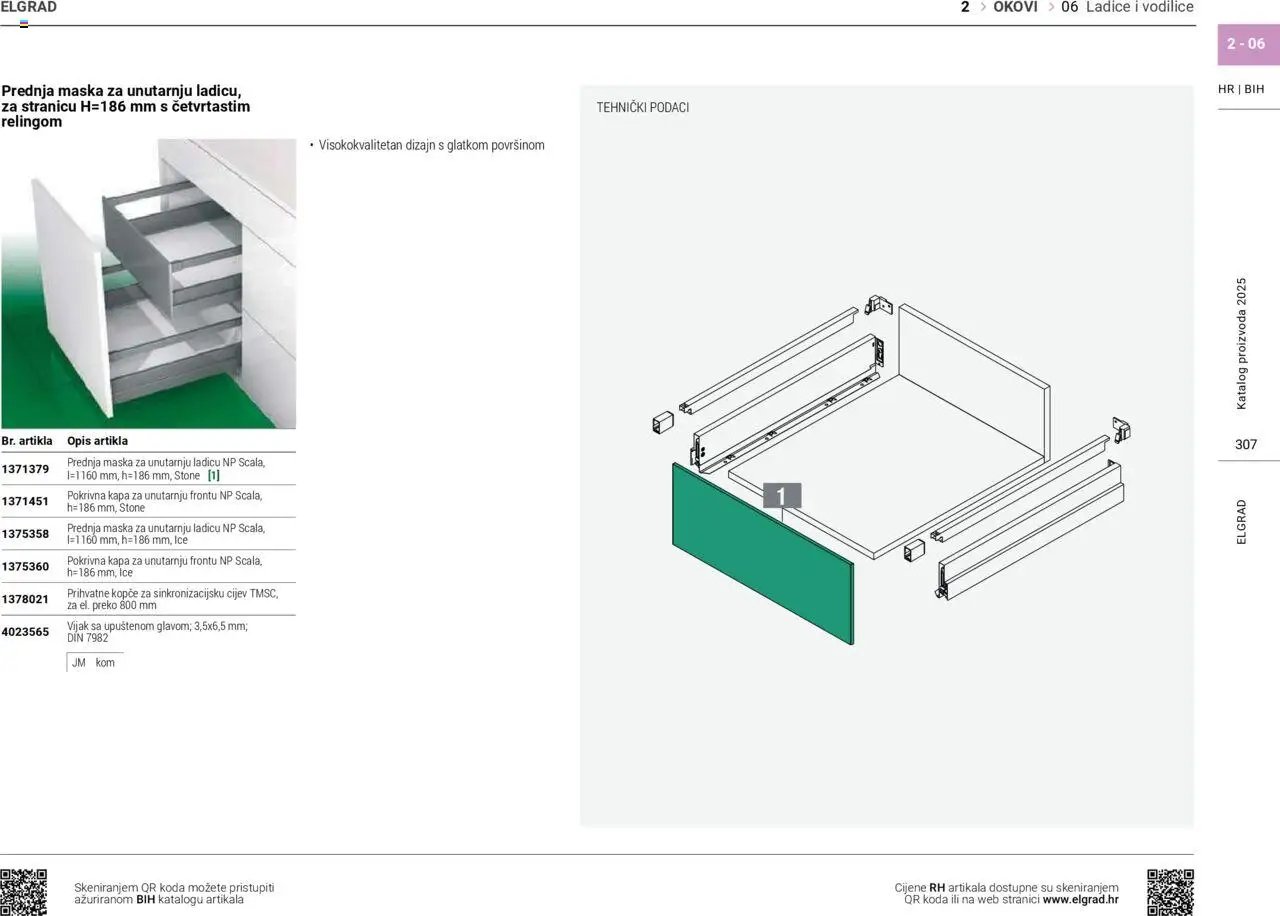 ELGRAD

2 > OKOVI > 06 Ladice i vodilice

2 - 06

HR | BIH

Prednja maska za unutarnju ladicu, za stranicu H=186 mm s četvrtastim relingom

• Visokokvalitetan dizajn s glatkom površinom

| Br. artikla | Opis artikla |
|---|---|
| 1371379 | Prednja maska za unutarnju ladicu NP Scala, l=1160 mm, h=186 mm, Stone [1] |
| 1371451 | Pokrivna kapa za unutarnju frontu NP Scala, h=186 mm, Stone |
| 1375358 | Prednja maska za unutarnju ladicu NP Scala, l=1160 mm, h=186 mm, Ice |
| 1375360 | Pokrivna kapa za unutarnju frontu NP Scala, h=186 mm, Ice |
| 1378021 | Prihvatne kopče za sinkronizacijsku cijev TMSC, za el. preko 800 mm |
| 4023565 | Vijak sa upuštenom glavom; 3,5x6,5 mm; DIN 7982 |

JM kom

TEHNIČKI PODACI

1

Katalog proizvoda 2025

307

ELGRAD

Skeniranjem QR koda možete pristupiti ažuriranom BIH katalogu artikala

Cijene RH artikala dostupne su skeniranjem QR koda ili na web stranici www.elgrad.hr