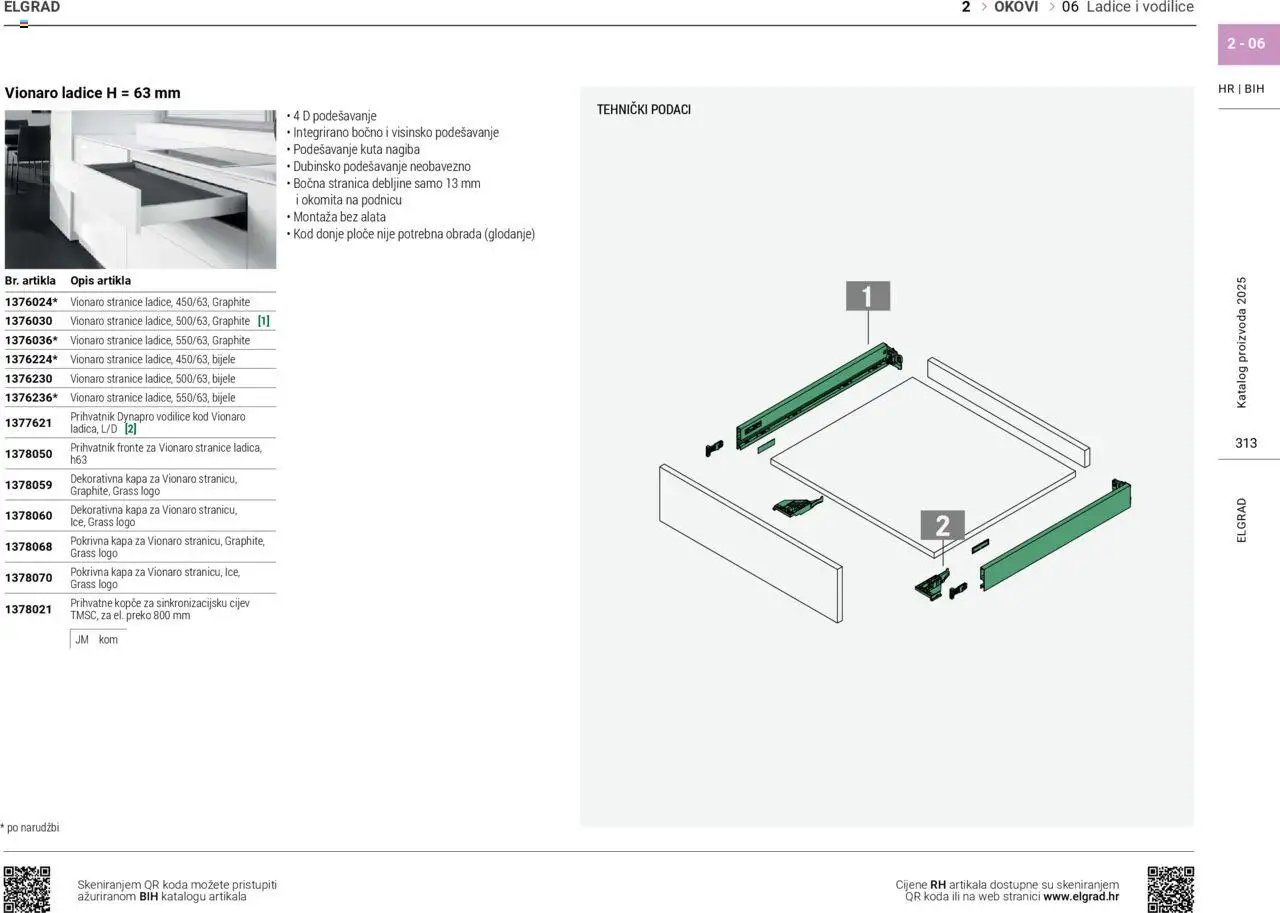 ELGRAD

2 > OKOVI > 06 Ladice i vodilice

2 - 06

HR | BIH

Vionaro ladice H = 63 mm

• 4 D podešavanje
• Integrirano bočno i visinsko podešavanje
• Podešavanje kuta nagiba
• Dubinsko podešavanje neobavezno
• Bočna stranica debljine samo 13 mm i okomita na podnicu
• Montaža bez alata
• Kod donje ploče nije potrebna obrada (glodanje)

| Br. artikla | Opis artikla |
|---|---|
| 1376024* | Vionaro stranice ladice, 450/63, Graphite |
| 1376030 | Vionaro stranice ladice, 500/63, Graphite [1] |
| 1376036* | Vionaro stranice ladice, 550/63, Graphite |
| 1376224* | Vionaro stranice ladice, 450/63, bijele |
| 1376230 | Vionaro stranice ladice, 500/63, bijele |
| 1376236* | Vionaro stranice ladice, 550/63, bijele |
| 1377621 | Prihvatnik Dynapro vodilice kod Vionaro ladica, L/D [2] |
| 1378050 | Prihvatnik fronte za Vionaro stranice ladica, h63 |
| 1378059 | Dekorativna kapa za Vionaro stranicu, Graphite, Grass logo |
| 1378060 | Dekorativna kapa za Vionaro stranicu, Ice, Grass logo |
| 1378068 | Pokrivna kapa za Vionaro stranicu, Graphite, Grass logo |
| 1378070 | Pokrivna kapa za Vionaro stranicu, Ice, Grass logo |
| 1378021 | Prihvatne kopče za sinkronizacijsku cijev TMSC, za el. preko 800 mm |

JM kom

TEHNIČKI PODACI

1

2

Katalog proizvoda 2025

313

ELGRAD

* po narudžbi

Skeniranjem QR koda možete pristupiti ažuriranom BIH katalogu artikala

Cijene RH artikala dostupne su skeniranjem QR koda ili na web stranici www.elgrad.hr