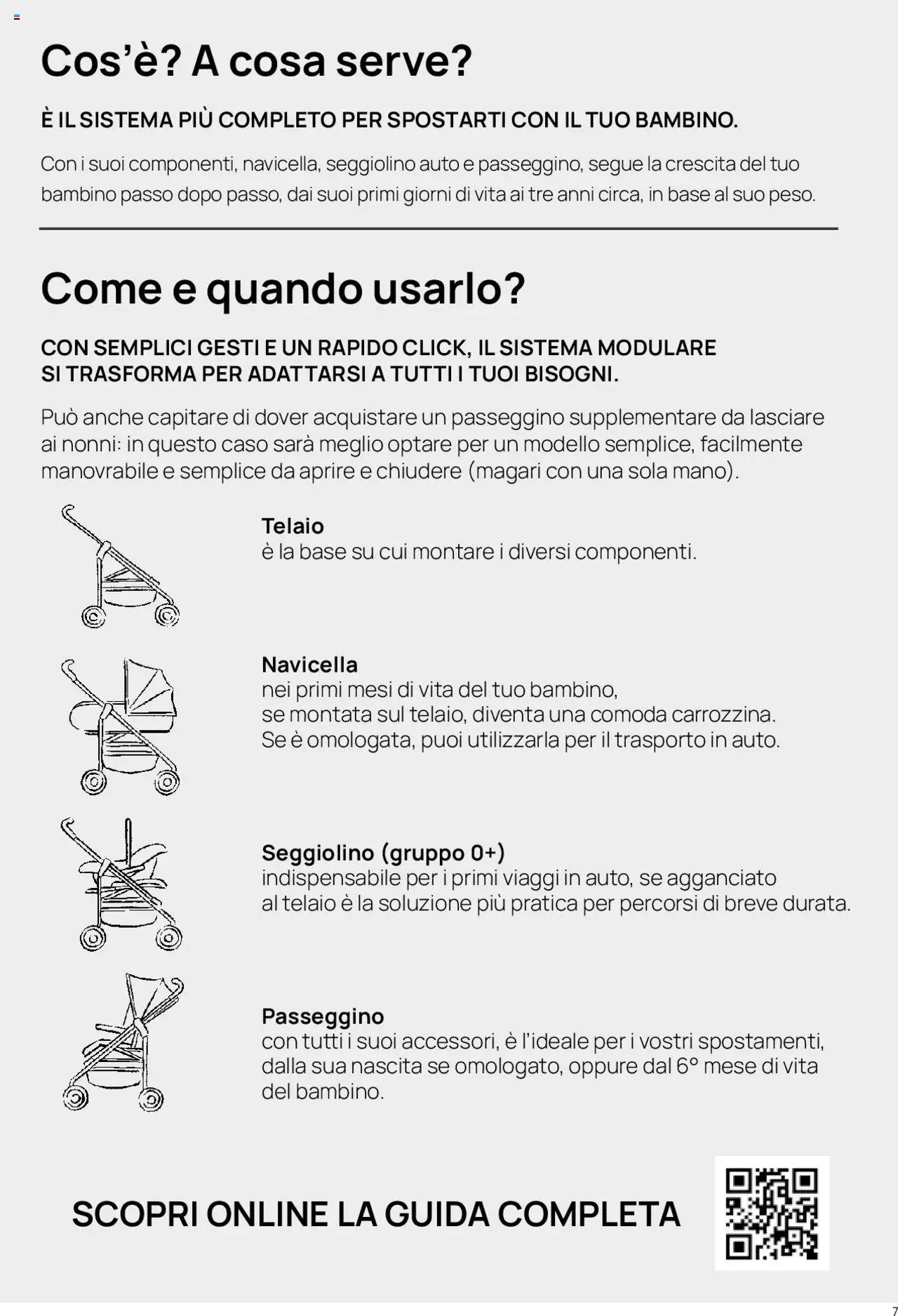 Cos'è? A cosa serve?

È IL SISTEMA PIÙ COMPLETO PER SPOSTARTI CON IL TUO BAMBINO.

Con i suoi componenti, navicella, seggiolino auto e passeggino, segue la crescita del tuo bambino passo dopo passo, dai suoi primi giorni di vita ai tre anni circa, in base al suo peso.

Come e quando usarlo?

CON SEMPLICI GESTI E UN RAPIDO CLICK, IL SISTEMA MODULARE SI TRASFORMA PER ADATTARSI A TUTTI I TUOI BISOGNI.

Può anche capitare di dover acquistare un passeggino supplementare da lasciare ai nonni: in questo caso sarà meglio optare per un modello semplice, facilmente manovrabile e semplice da aprire e chiudere (magari con una sola mano).

Telaio
è la base su cui montare i diversi componenti.

Navicella
nei primi mesi di vita del tuo bambino,
se montata sul telaio, diventa una comoda carrozzina.
Se è omologata, puoi utilizzarla per il trasporto in auto.

Seggiolino (gruppo 0+)
indispensabile per i primi viaggi in auto, se agganciato al telaio è la soluzione più pratica per percorsi di breve durata.

Passeggino
con tutti i suoi accessori, è l'ideale per i vostri spostamenti, dalla sua nascita se omologato, oppure dal 6° mese di vita del bambino.

SCOPRI ONLINE LA GUIDA COMPLETA

7