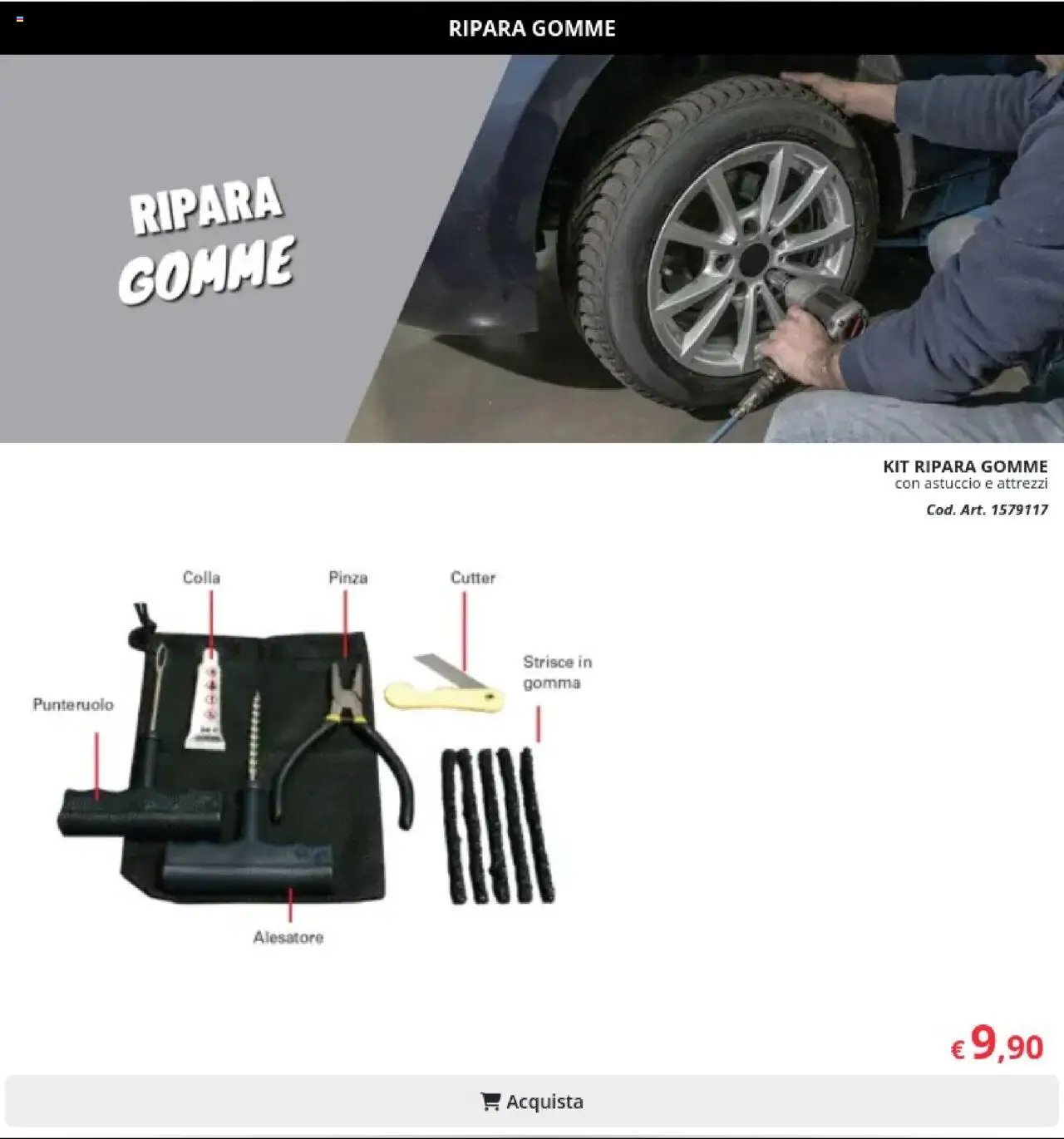 RIPARA GOMME

RIPARA GOMME

KIT RIPARA GOMME
con astuccio e attrezzi
Cod. Art. 1579117

Colla
Pinza
Cutter
Strisce in gomma
Punteruolo
Alesatore

€ 9,90

Acquista