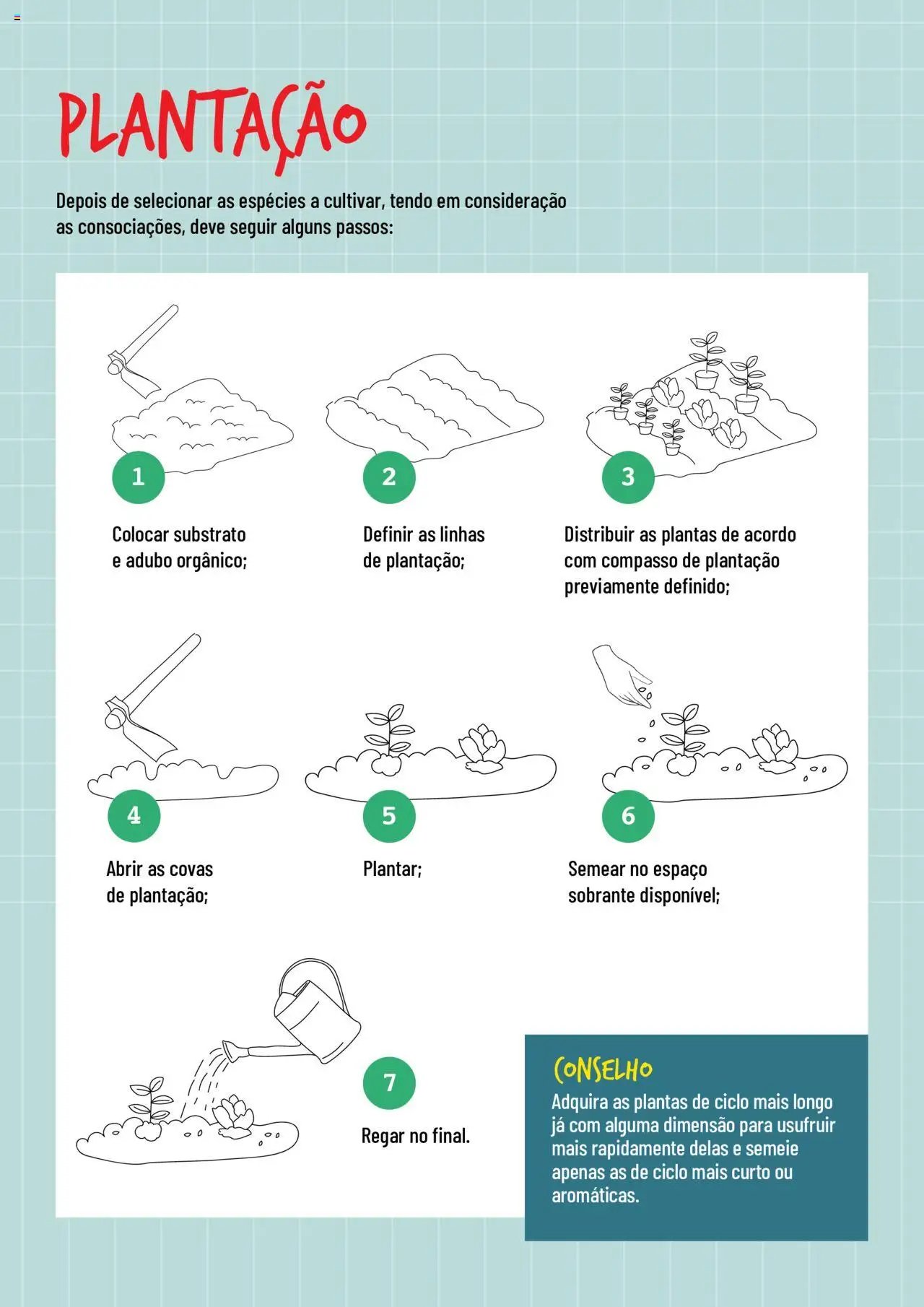 PLANTAÇÃO

Depois de selecionar as espécies a cultivar, tendo em consideração as consociações, deve seguir alguns passos:

1

Colocar substrato e adubo orgânico;

2

Definir as linhas de plantação;

3

Distribuir as plantas de acordo com compasso de plantação previamente definido;

4

Abrir as covas de plantação;

5

Plantar;

6

Semear no espaço sobrante disponível;

7

Regar no final.

CONSELHO

Adquira as plantas de ciclo mais longo já com alguma dimensão para usufruir mais rapidamente delas e semeie apenas as de ciclo mais curto ou aromáticas.