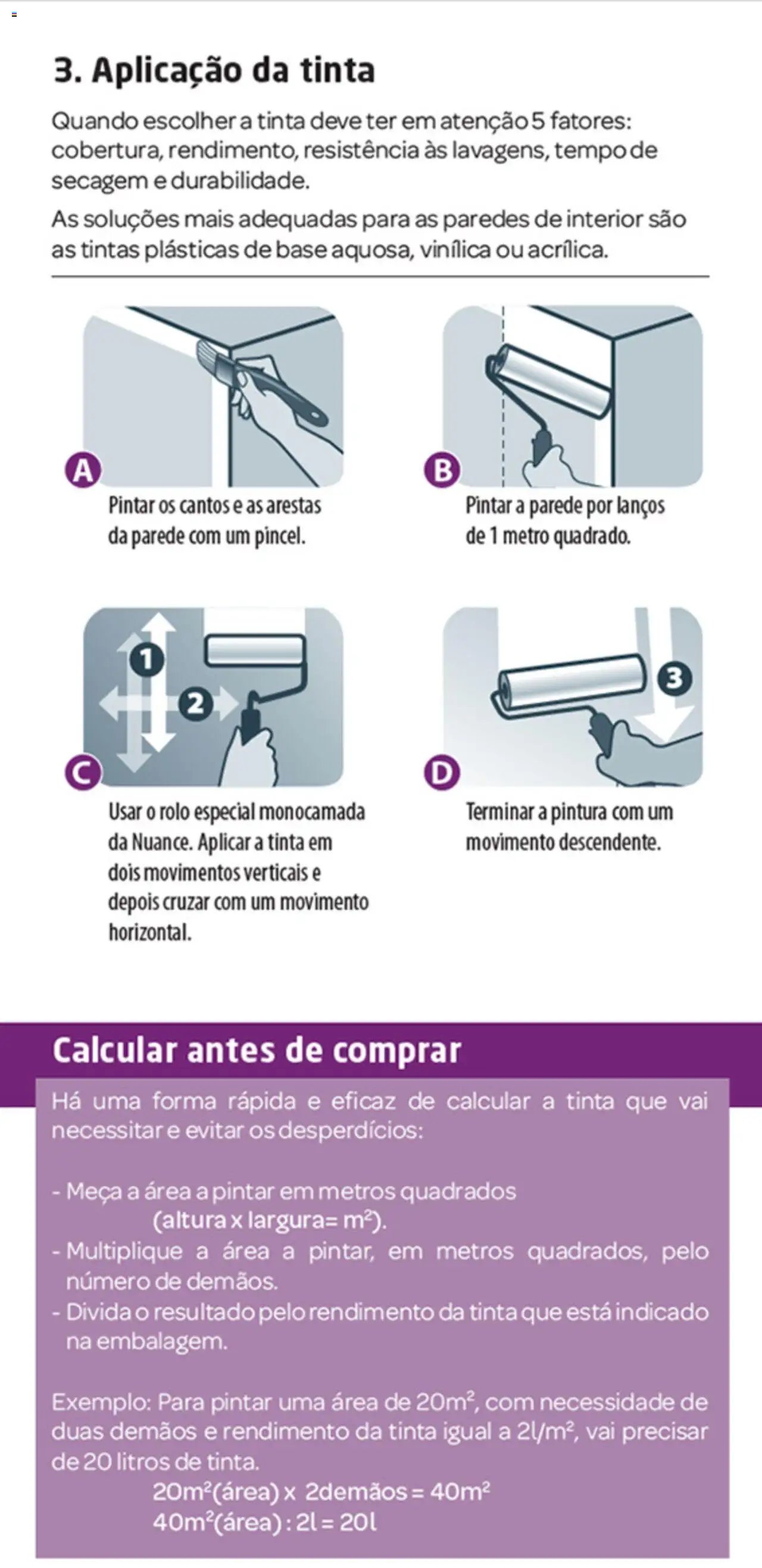 3. Aplicação da tinta

Quando escolher a tinta deve ter em atenção 5 fatores: cobertura, rendimento, resistência às lavagens, tempo de secagem e durabilidade.

As soluções mais adequadas para as paredes de interior são as tintas plásticas de base aquosa, vinílica ou acrílica.

A
Pintar os cantos e as arestas da parede com um pincel.

B
Pintar a parede por lanços de 1 metro quadrado.

1
2
C
Usar o rolo especial monocamada da Nuance. Aplicar a tinta em dois movimentos verticais e depois cruzar com um movimento horizontal.

3
D
Terminar a pintura com um movimento descendente.

Calcular antes de comprar

Há uma forma rápida e eficaz de calcular a tinta que vai necessitar e evitar os desperdícios:

- Meça a área a pintar em metros quadrados (altura x largura= $m^2$).
- Multiplique a área a pintar, em metros quadrados, pelo número de demãos.
- Divida o resultado pelo rendimento da tinta que está indicado na embalagem.

Exemplo: Para pintar uma área de $20m^2$, com necessidade de duas demãos e rendimento da tinta igual a $2l/m^2$, vai precisar de 20 litros de tinta.
$20m^2$(área) x 2demãos = $40m^2$
$40m^2$(área) : 2l = 20l