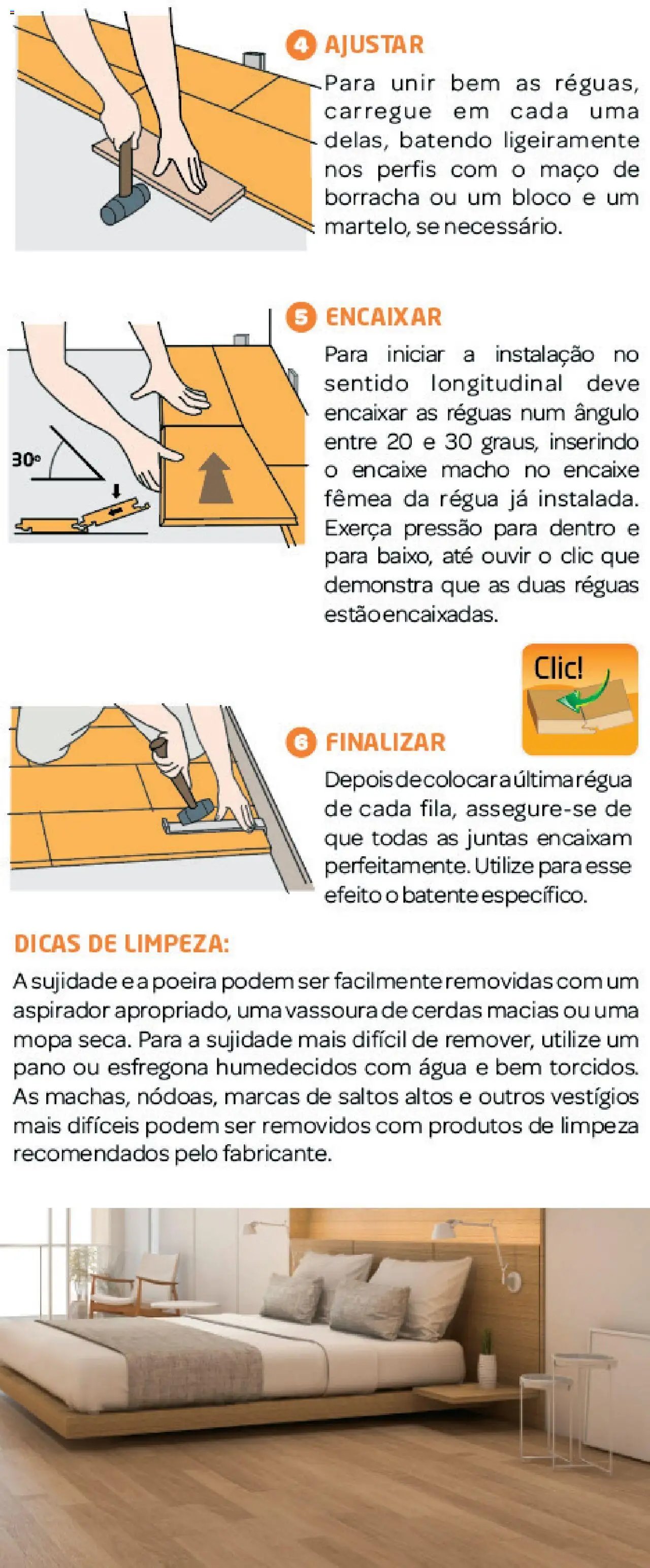 4 AJUSTAR

Para unir bem as réguas, carregue em cada uma delas, batendo ligeiramente nos perfis com o maço de borracha ou um bloco e um martelo, se necessário.

30°

5 ENCAIXAR

Para iniciar a instalação no sentido longitudinal deve encaixar as réguas num ângulo entre 20 e 30 graus, inserindo o encaixe macho no encaixe fêmea da régua já instalada. Exerça pressão para dentro e para baixo, até ouvir o clic que demonstra que as duas réguas estão encaixadas.

Clic!

6 FINALIZAR

Depois de colocar a última régua de cada fila, assegure-se de que todas as juntas encaixam perfeitamente. Utilize para esse efeito o batente específico.

DICAS DE LIMPEZA:

A sujidade e a poeira podem ser facilmente removidas com um aspirador apropriado, uma vassoura de cerdas macias ou uma mopa seca. Para a sujidade mais difícil de remover, utilize um pano ou esfregona humedecidos com água e bem torcidos. As machas, nódoas, marcas de saltos altos e outros vestígios mais difíceis podem ser removidos com produtos de limpeza recomendados pelo fabricante.