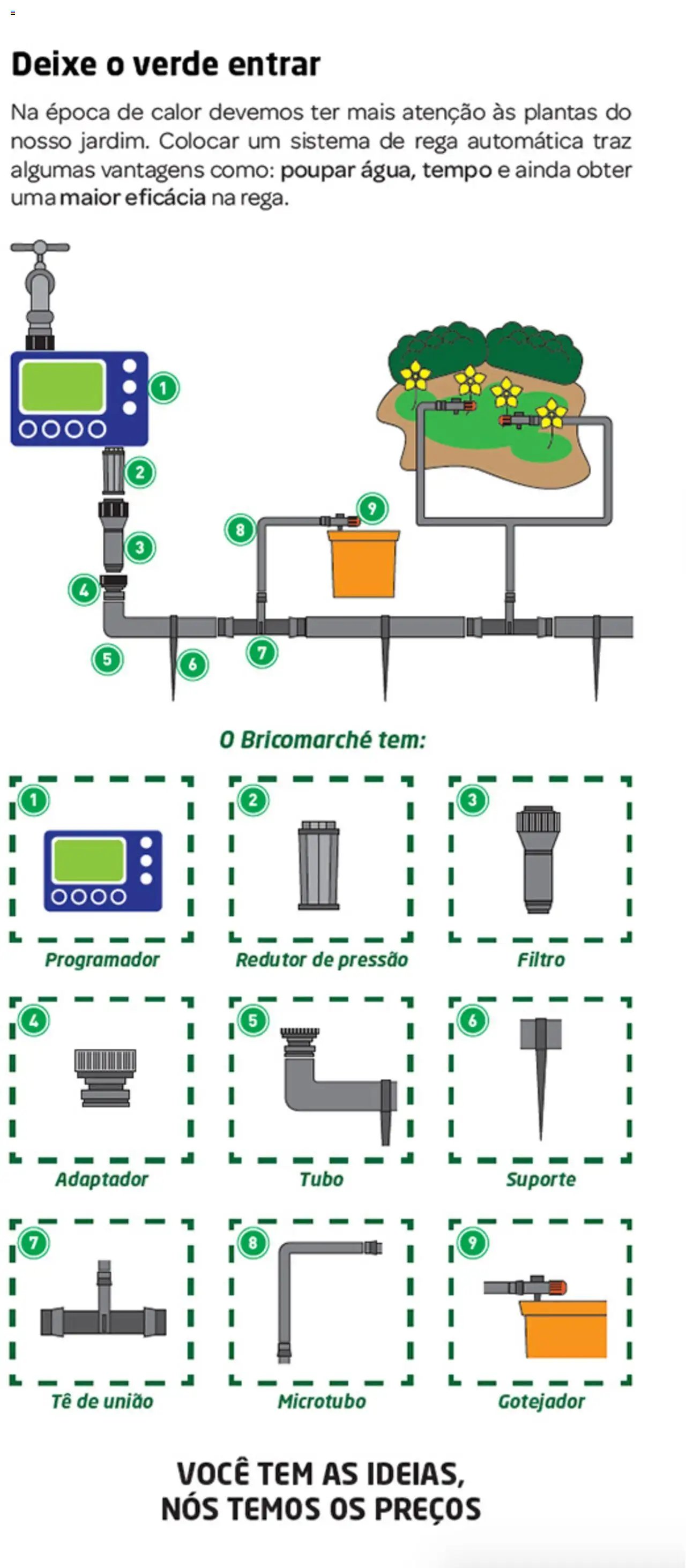 Deixe o verde entrar

Na época de calor devemos ter mais atenção às plantas do nosso jardim. Colocar um sistema de rega automática traz algumas vantagens como: poupar água, tempo e ainda obter uma maior eficácia na rega.

1
2
3
4
5
6
7
8
9

O Bricomarché tem:

1
Programador

2
Redutor de pressão

3
Filtro

4
Adaptador

5
Tubo

6
Suporte

7
Tê de união

8
Microtubo

9
Gotejador

VOCÊ TEM AS IDEIAS,
NÓS TEMOS OS PREÇOS