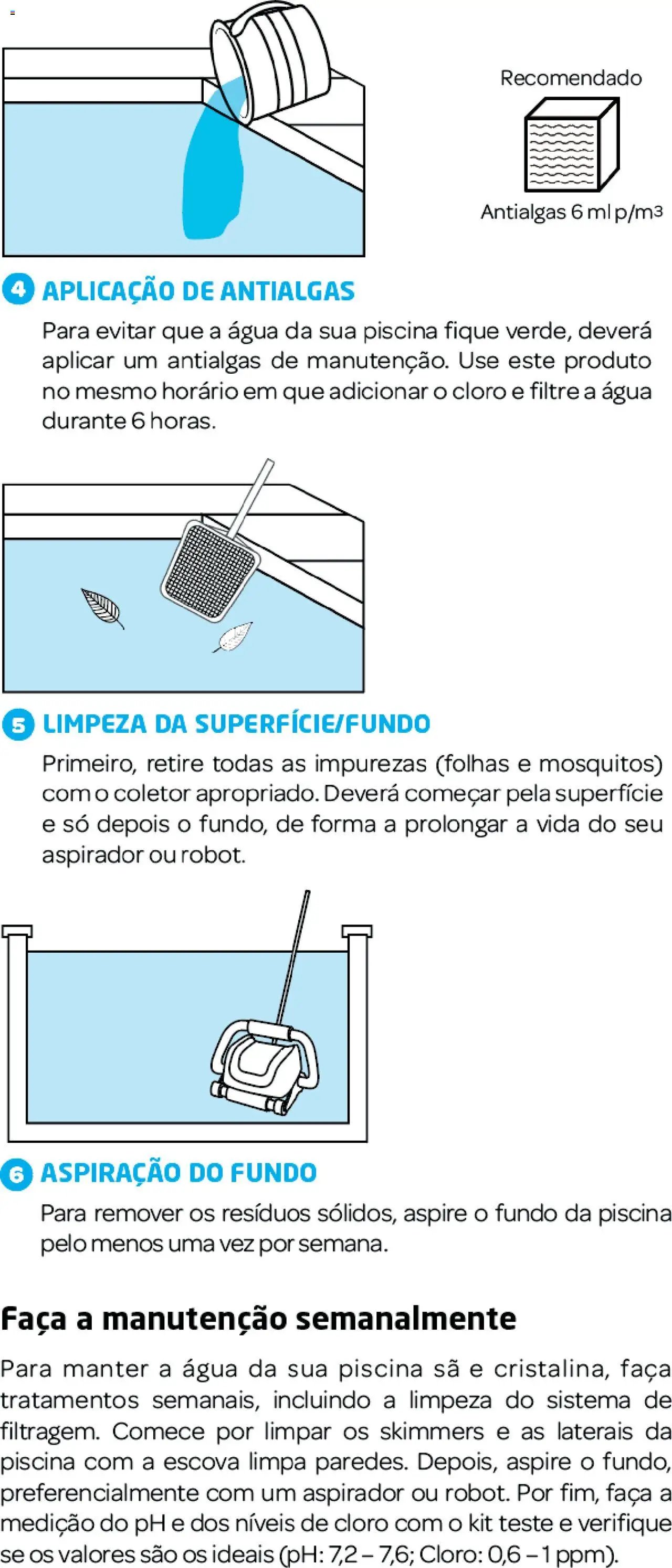 Recomendado

Antialgas 6 ml p/m3

4 APLICAÇÃO DE ANTIALGAS

Para evitar que a água da sua piscina fique verde, deverá aplicar um antialgas de manutenção. Use este produto no mesmo horário em que adicionar o cloro e filtre a água durante 6 horas.

5 LIMPEZA DA SUPERFÍCIE/FUNDO

Primeiro, retire todas as impurezas (folhas e mosquitos) com o coletor apropriado. Deverá começar pela superfície e só depois o fundo, de forma a prolongar a vida do seu aspirador ou robot.

6 ASPIRAÇÃO DO FUNDO

Para remover os resíduos sólidos, aspire o fundo da piscina pelo menos uma vez por semana.

Faça a manutenção semanalmente

Para manter a água da sua piscina sã e cristalina, faça tratamentos semanais, incluindo a limpeza do sistema de filtragem. Comece por limpar os skimmers e as laterais da piscina com a escova limpa paredes. Depois, aspire o fundo, preferencialmente com um aspirador ou robot. Por fim, faça a medição do pH e dos níveis de cloro com o kit teste e verifique se os valores são os ideais (pH: 7,2 – 7,6; Cloro: 0,6 – 1 ppm).