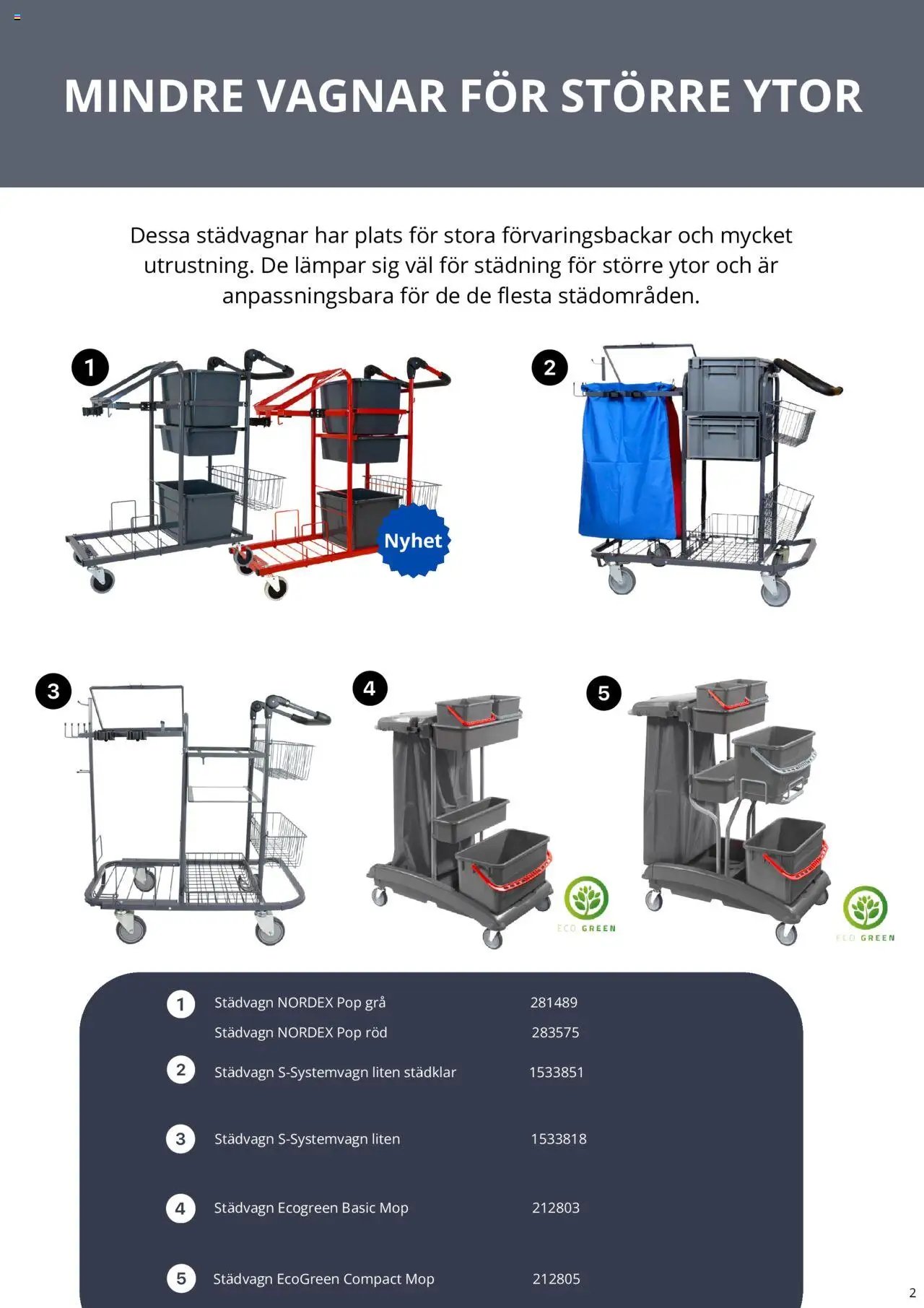 MINDRE VAGNAR FÖR STÖRRE YTOR

Dessa städvagnar har plats för stora förvaringsbackar och mycket utrustning. De lämpar sig väl för städning för större ytor och är anpassningsbara för de de flesta städområden.

1

Nyhet

2

3

4

ECO GREEN

5

ECO GREEN

| | | |
|---|---|---|
| 1 | Städvagn NORDEX Pop grå | 281489 |
| | Städvagn NORDEX Pop röd | 283575 |
| 2 | Städvagn S-Systemvagn liten städklar | 1533851 |
| 3 | Städvagn S-Systemvagn liten | 1533818 |
| 4 | Städvagn Ecogreen Basic Mop | 212803 |
| 5 | Städvagn EcoGreen Compact Mop | 212805 |

2