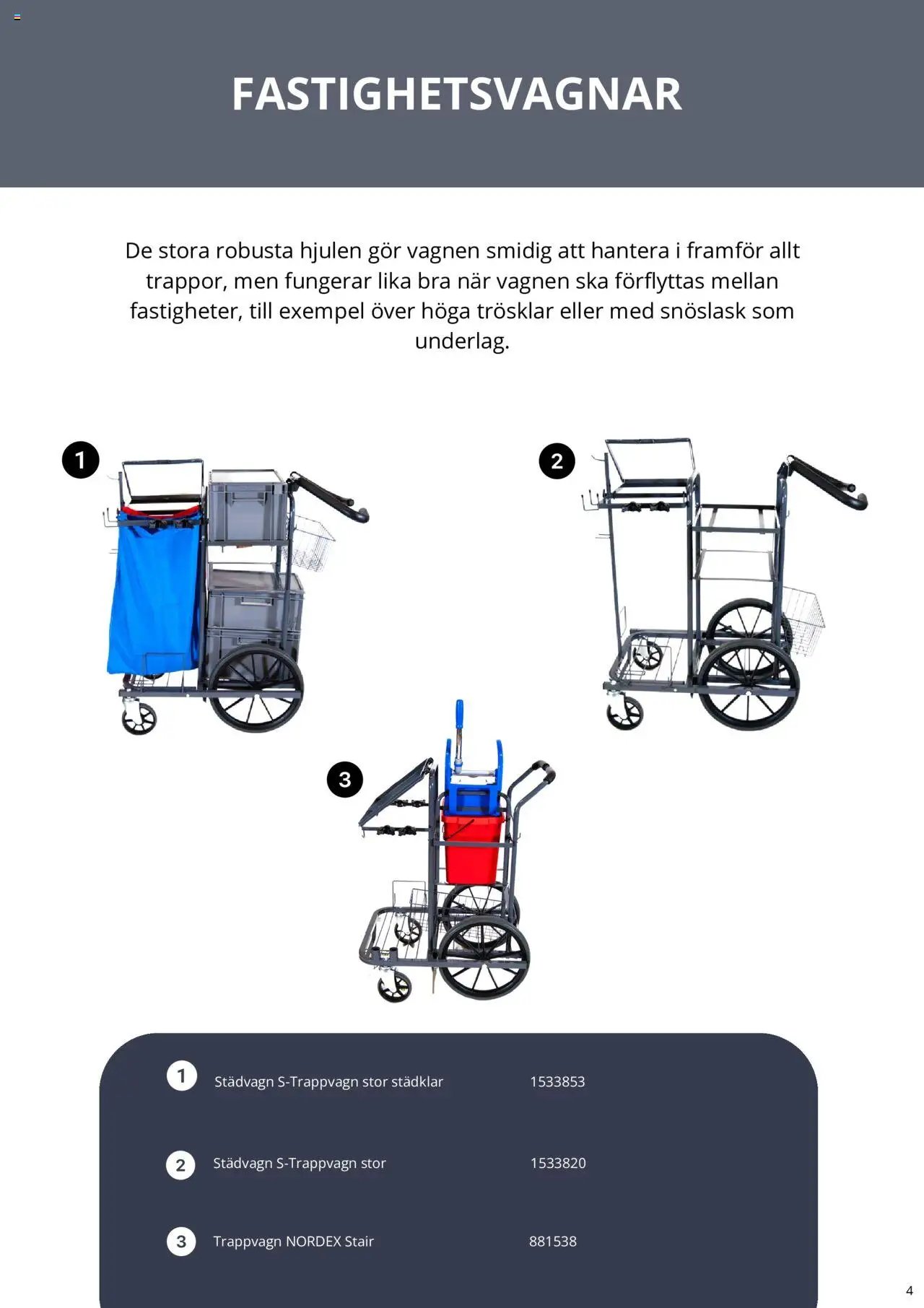 FASTIGHETSVAGNAR

De stora robusta hjulen gör vagnen smidig att hantera i framför allt trappor, men fungerar lika bra när vagnen ska förflyttas mellan fastigheter, till exempel över höga trösklar eller med snöslask som underlag.

1

2

3

1 Städvagn S-Trappvagn stor städklar 1533853

2 Städvagn S-Trappvagn stor 1533820

3 Trappvagn NORDEX Stair 881538

4