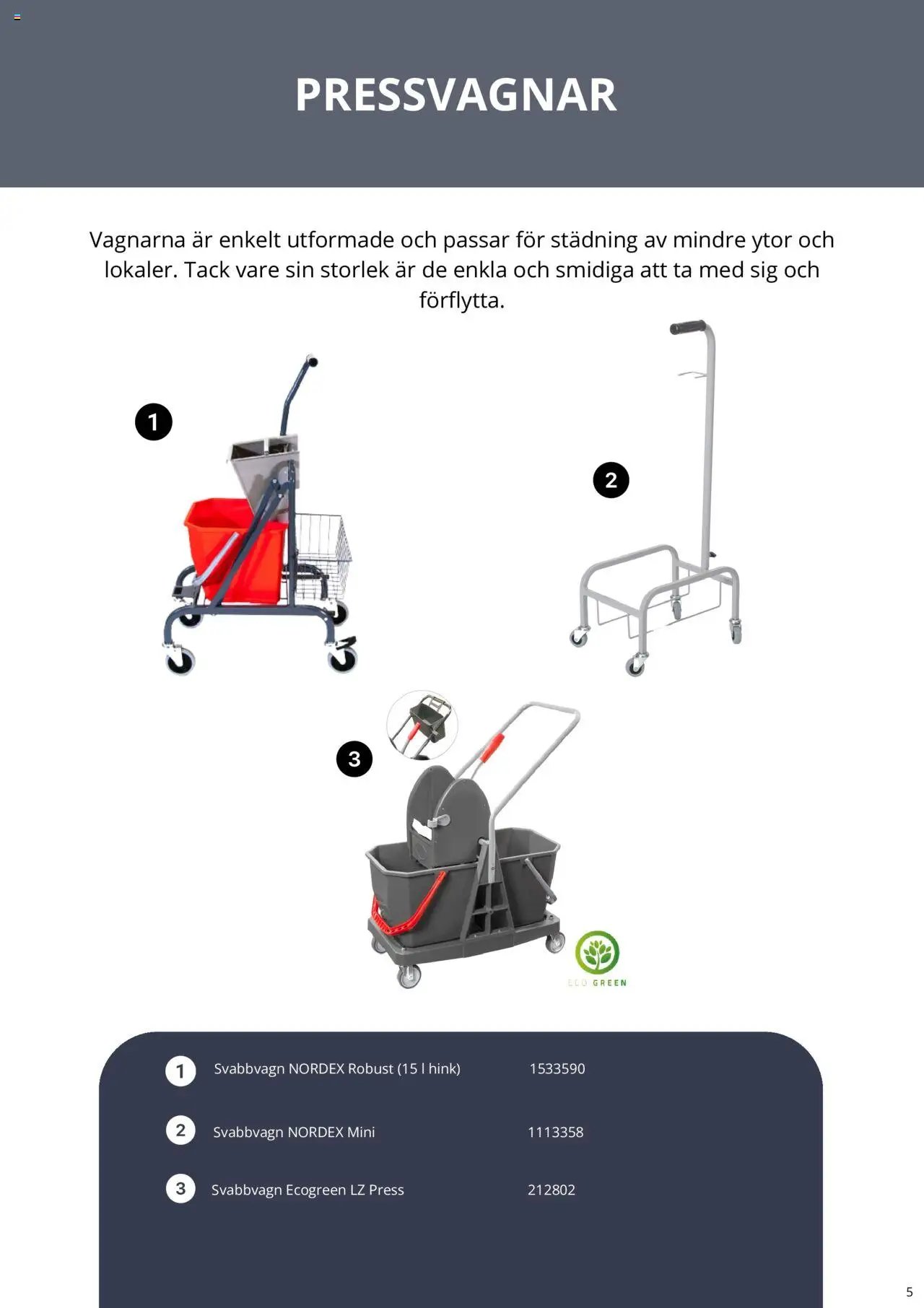 PRESSVAGNAR

Vagnarna är enkelt utformade och passar för städning av mindre ytor och lokaler. Tack vare sin storlek är de enkla och smidiga att ta med sig och förflytta.

1

2

3

ECO GREEN

| | | |
|---|---|---|
| 1 | Svabbvagn NORDEX Robust (15 l hink) | 1533590 |
| 2 | Svabbvagn NORDEX Mini | 1113358 |
| 3 | Svabbvagn Ecogreen LZ Press | 212802 |

5