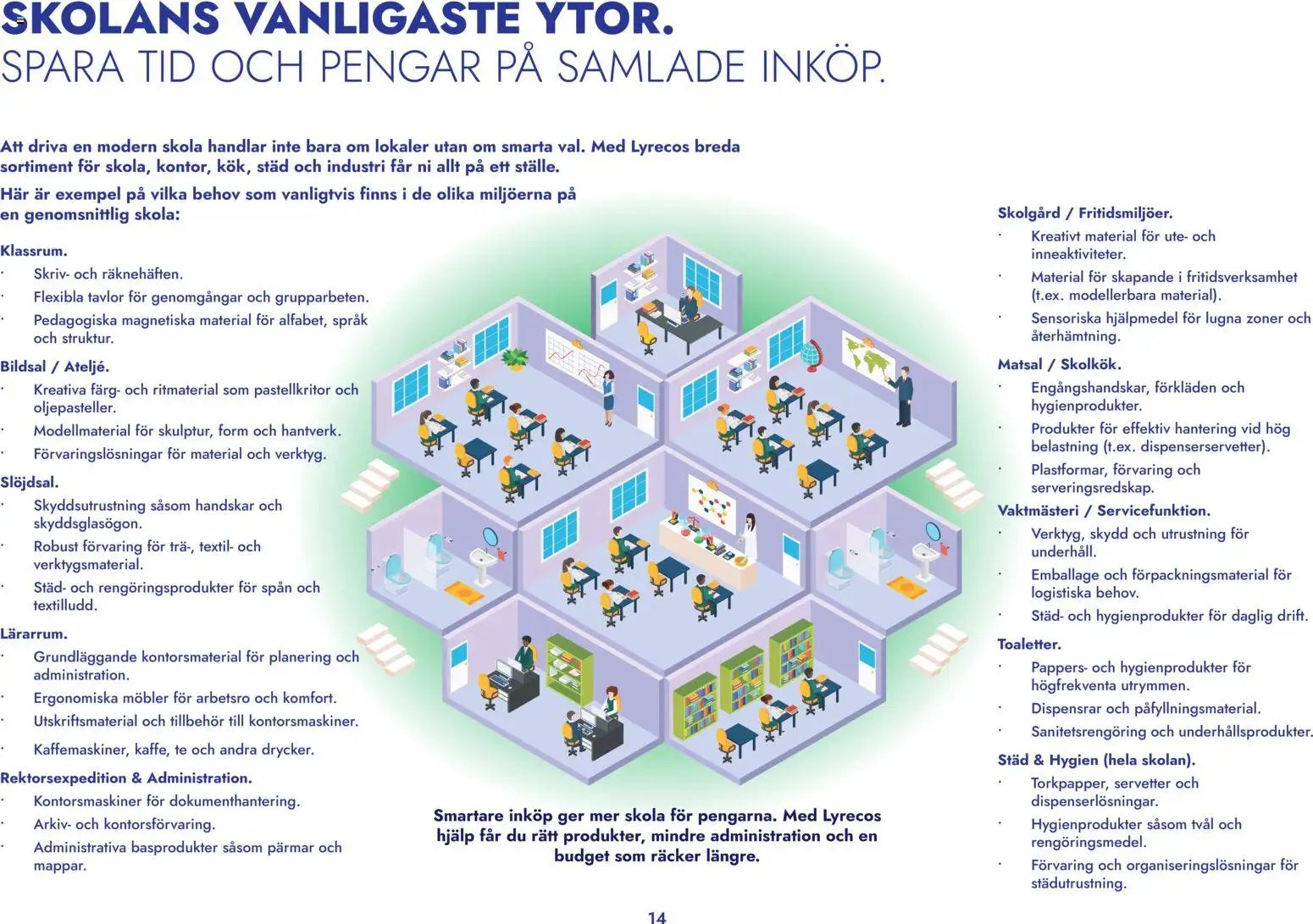 SKOLANS VANLIGASTE YTOR.
SPARA TID OCH PENGAR PÅ SAMLADE INKÖP.

Att driva en modern skola handlar inte bara om lokaler utan om smarta val. Med Lyrecos breda sortiment för skola, kontor, kök, städ och industri får ni allt på ett ställe.

Här är exempel på vilka behov som vanligtvis finns i de olika miljöerna på en genomsnittlig skola:

Klassrum.
· Skriv- och räknehäften.
· Flexibla tavlor för genomgångar och grupparbeten.
· Pedagogiska magnetiska material för alfabet, språk och struktur.

Bildsal / Ateljé.
· Kreativa färg- och ritmaterial som pastellkritor och oljepasteller.
· Modellmaterial för skulptur, form och hantverk.
· Förvaringslösningar för material och verktyg.

Slöjdsal.
· Skyddsutrustning såsom handskar och skyddsglasögon.
· Robust förvaring för trä-, textil- och verktygsmaterial.
· Städ- och rengöringsprodukter för spån och textilludd.

Lärarrum.
· Grundläggande kontorsmaterial för planering och administration.
· Ergonomiska möbler för arbetsro och komfort.
· Utskriftsmaterial och tillbehör till kontorsmaskiner.
· Kaffemaskiner, kaffe, te och andra drycker.

Rektorsexpedition & Administration.
· Kontorsmaskiner för dokumenthantering.
· Arkiv- och kontorsförvaring.
· Administrativa basprodukter såsom pärmar och mappar.

Smartare inköp ger mer skola för pengarna. Med Lyrecos hjälp får du rätt produkter, mindre administration och en budget som räcker längre.

Skolgård / Fritidsmiljöer.
· Kreativt material för ute- och inneaktiviteter.
· Material för skapande i fritidsverksamhet (t.ex. modellerbara material).
· Sensoriska hjälpmedel för lugna zoner och återhämtning.

Matsal / Skolkök.
· Engångshandskar, förkläden och hygienprodukter.
· Produkter för effektiv hantering vid hög belastning (t.ex. dispenserservetter).
· Plastformar, förvaring och serveringsredskap.

Vaktmästeri / Servicefunktion.
· Verktyg, skydd och utrustning för underhåll.
· Emballage och förpackningsmaterial för logistiska behov.
· Städ- och hygienprodukter för daglig drift.

Toaletter.
· Pappers- och hygienprodukter för högfrekventa utrymmen.
· Dispensrar och påfyllningsmaterial.
· Sanitetsrengöring och underhållsprodukter.

Städ & Hygien (hela skolan).
· Torkpapper, servetter och dispenserlösningar.
· Hygienprodukter såsom tvål och rengöringsmedel.
· Förvaring och organiseringslösningar för städutrustning.

14