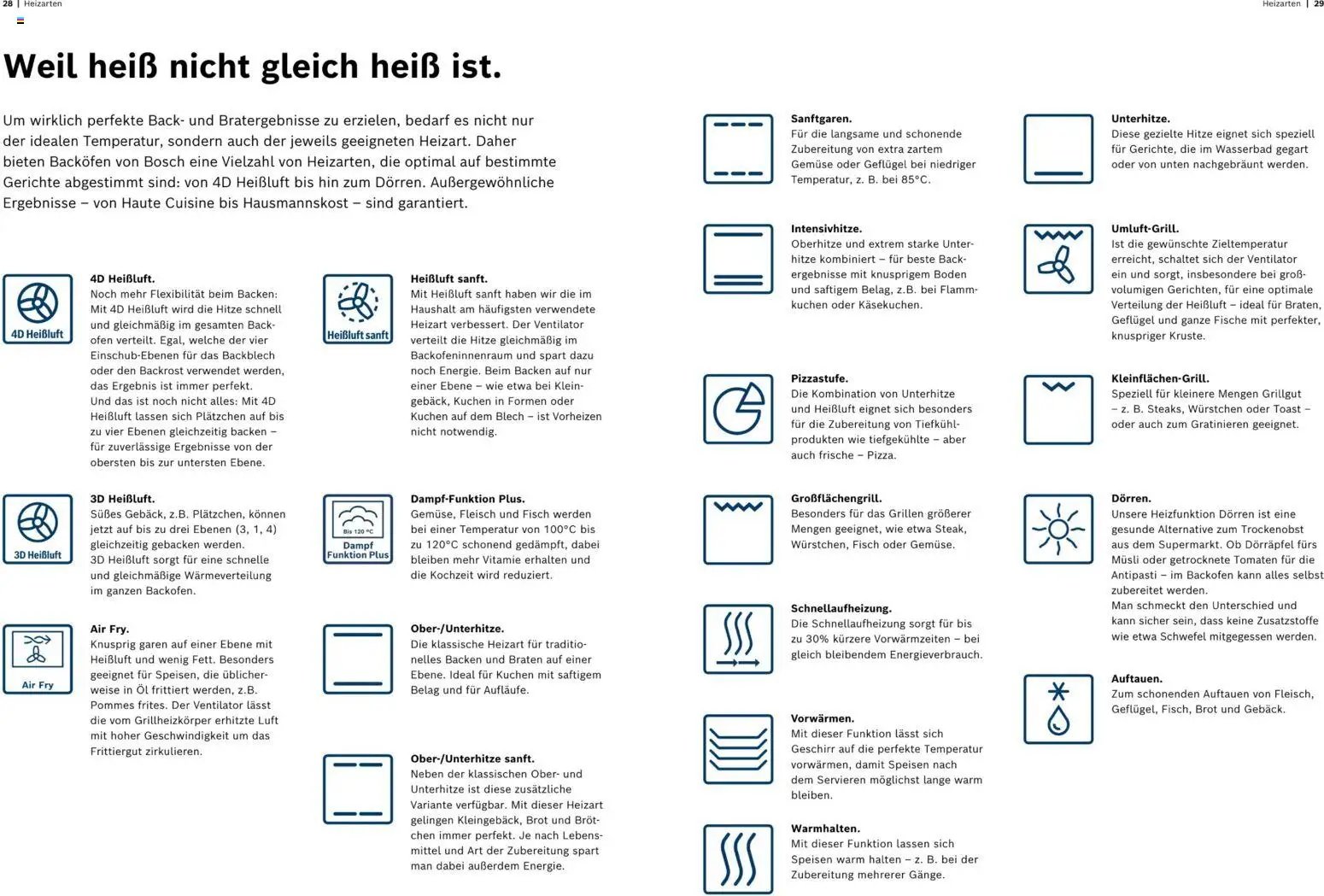 28 | Heizarten

Heizarten | 29

Weil heiß nicht gleich heiß ist.

Um wirklich perfekte Back- und Bratergebnisse zu erzielen, bedarf es nicht nur der idealen Temperatur, sondern auch der jeweils geeigneten Heizart. Daher bieten Backöfen von Bosch eine Vielzahl von Heizarten, die optimal auf bestimmte Gerichte abgestimmt sind: von 4D Heißluft bis hin zum Dörren. Außergewöhnliche Ergebnisse – von Haute Cuisine bis Hausmannskost – sind garantiert.

4D Heißluft

4D Heißluft.
Noch mehr Flexibilität beim Backen: Mit 4D Heißluft wird die Hitze schnell und gleichmäßig im gesamten Backofen verteilt. Egal, welche der vier Einschub-Ebenen für das Backblech oder den Backrost verwendet werden, das Ergebnis ist immer perfekt.
Und das ist noch nicht alles: Mit 4D Heißluft lassen sich Plätzchen auf bis zu vier Ebenen gleichzeitig backen – für zuverlässige Ergebnisse von der obersten bis zur untersten Ebene.

3D Heißluft

3D Heißluft.
Süßes Gebäck, z.B. Plätzchen, können jetzt auf bis zu drei Ebenen (3, 1, 4) gleichzeitig gebacken werden.
3D Heißluft sorgt für eine schnelle und gleichmäßige Wärmeverteilung im ganzen Backofen.

Air Fry

Air Fry.
Knusprig garen auf einer Ebene mit Heißluft und wenig Fett. Besonders geeignet für Speisen, die üblicherweise in Öl frittiert werden, z.B. Pommes frites. Der Ventilator lässt die vom Grillheizkörper erhitzte Luft mit hoher Geschwindigkeit um das Frittiergut zirkulieren.

Heißluft sanft

Heißluft sanft.
Mit Heißluft sanft haben wir die im Haushalt am häufigsten verwendete Heizart verbessert. Der Ventilator verteilt die Hitze gleichmäßig im Backofeninnenraum und spart dazu noch Energie. Beim Backen auf nur einer Ebene – wie etwa bei Kleingebäck, Kuchen in Formen oder Kuchen auf dem Blech – ist Vorheizen nicht notwendig.

Bis 120 °C
Dampf
Funktion Plus

Dampf-Funktion Plus.
Gemüse, Fleisch und Fisch werden bei einer Temperatur von 100°C bis zu 120°C schonend gedämpft, dabei bleiben mehr Vitamie erhalten und die Kochzeit wird reduziert.

Ober-/Unterhitze.
Die klassische Heizart für traditionelles Backen und Braten auf einer Ebene. Ideal für Kuchen mit saftigem Belag und für Aufläufe.

Ober-/Unterhitze sanft.
Neben der klassischen Ober- und Unterhitze ist diese zusätzliche Variante verfügbar. Mit dieser Heizart gelingen Kleingebäck, Brot und Brötchen immer perfekt. Je nach Lebensmittel und Art der Zubereitung spart man dabei außerdem Energie.

Sanftgaren.
Für die langsame und schonende Zubereitung von extra zartem Gemüse oder Geflügel bei niedriger Temperatur, z. B. bei 85°C.

Intensivhitze.
Oberhitze und extrem starke Unterhitze kombiniert – für beste Backergebnisse mit knusprigem Boden und saftigem Belag, z.B. bei Flammkuchen oder Käsekuchen.

Pizzastufe.
Die Kombination von Unterhitze und Heißluft eignet sich besonders für die Zubereitung von Tiefkühlprodukten wie tiefgekühlte – aber auch frische – Pizza.

Großflächengrill.
Besonders für das Grillen größerer Mengen geeignet, wie etwa Steak, Würstchen, Fisch oder Gemüse.

Schnellaufheizung.
Die Schnellaufheizung sorgt für bis zu 30% kürzere Vorwärmzeiten – bei gleich bleibendem Energieverbrauch.

Vorwärmen.
Mit dieser Funktion lässt sich Geschirr auf die perfekte Temperatur vorwärmen, damit Speisen nach dem Servieren möglichst lange warm bleiben.

Warmhalten.
Mit dieser Funktion lassen sich Speisen warm halten – z. B. bei der Zubereitung mehrerer Gänge.

Unterhitze.
Diese gezielte Hitze eignet sich speziell für Gerichte, die im Wasserbad gegart oder von unten nachgebräunt werden.

Umluft-Grill.
Ist die gewünschte Zieltemperatur erreicht, schaltet sich der Ventilator ein und sorgt, insbesondere bei großvolumigen Gerichten, für eine optimale Verteilung der Heißluft – ideal für Braten, Geflügel und ganze Fische mit perfekter, knuspriger Kruste.

Kleinflächen-Grill.
Speziell für kleinere Mengen Grillgut – z. B. Steaks, Würstchen oder Toast – oder auch zum Gratinieren geeignet.

Dörren.
Unsere Heizfunktion Dörren ist eine gesunde Alternative zum Trockenobst aus dem Supermarkt. Ob Dörräpfel fürs Müsli oder getrocknete Tomaten für die Antipasti – im Backofen kann alles selbst zubereitet werden.
Man schmeckt den Unterschied und kann sicher sein, dass keine Zusatzstoffe wie etwa Schwefel mitgegessen werden.

Auftauen.
Zum schonenden Auftauen von Fleisch, Geflügel, Fisch, Brot und Gebäck.