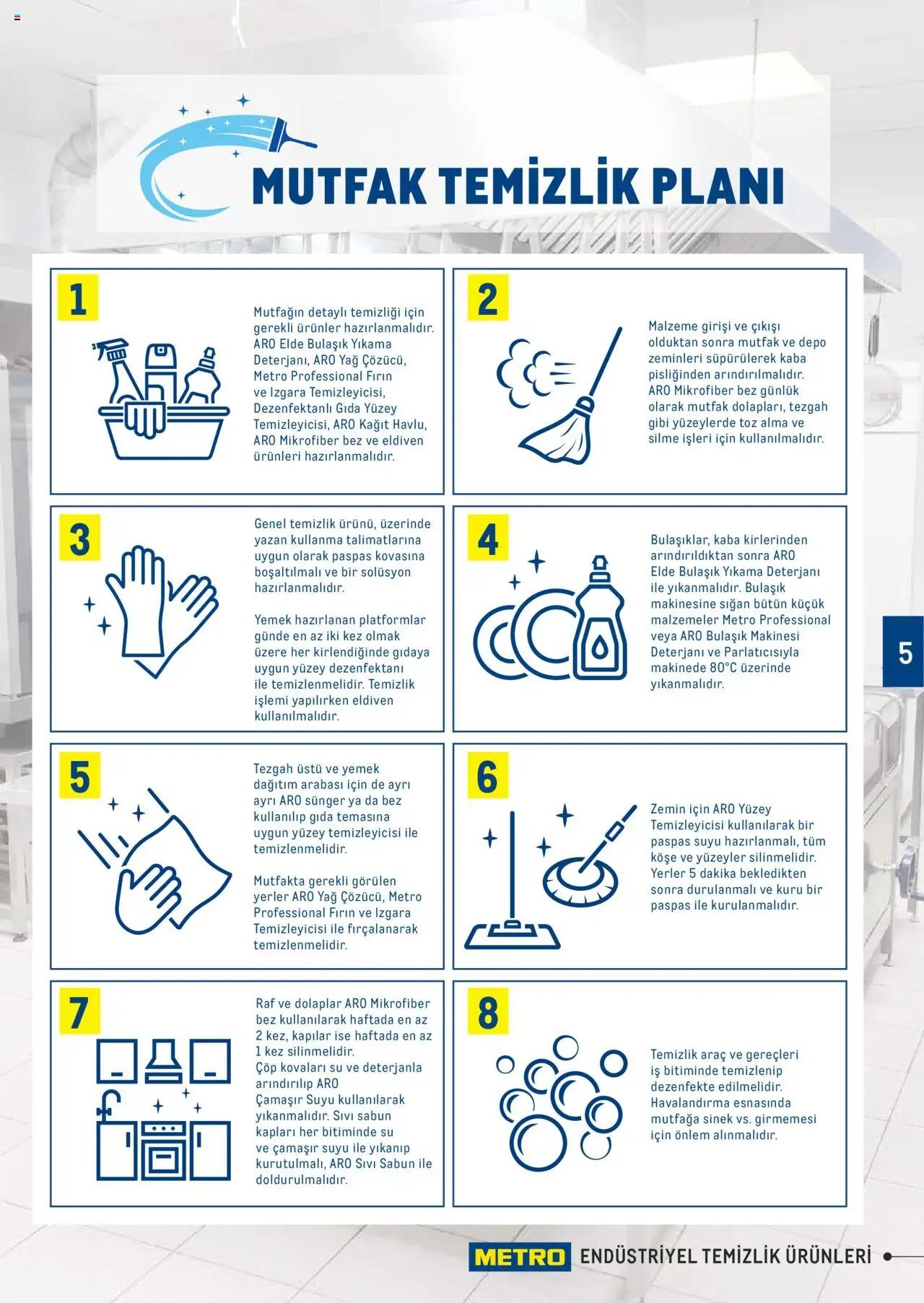 MUTFAK TEMİZLİK PLANI

1

Mutfağın detaylı temizliği için gerekli ürünler hazırlanmalıdır. ARO Elde Bulaşık Yıkama Deterjanı, ARO Yağ Çözücü, Metro Professional Fırın ve Izgara Temizleyicisi, Dezenfektanlı Gıda Yüzey Temizleyicisi, ARO Kağıt Havlu, ARO Mikrofiber bez ve eldiven ürünleri hazırlanmalıdır.

2

Malzeme girişi ve çıkışı olduktan sonra mutfak ve depo zeminleri süpürülerek kaba pisliğinden arındırılmalıdır. ARO Mikrofiber bez günlük olarak mutfak dolapları, tezgah gibi yüzeylerde toz alma ve silme işleri için kullanılmalıdır.

3

Genel temizlik ürünü, üzerinde yazan kullanma talimatlarına uygun olarak paspas kovasına boşaltılmalı ve bir solüsyon hazırlanmalıdır.

Yemek hazırlanan platformlar günde en az iki kez olmak üzere her kirlendiğinde gıdaya uygun yüzey dezenfektanı ile temizlenmelidir. Temizlik işlemi yapılırken eldiven kullanılmalıdır.

4

Bulaşıklar, kaba kirlerinden arındırıldıktan sonra ARO Elde Bulaşık Yıkama Deterjanı ile yıkanmalıdır. Bulaşık makinesine sığan bütün küçük malzemeler Metro Professional veya ARO Bulaşık Makinesi Deterjanı ve Parlatıcısıyla makinede 80°C üzerinde yıkanmalıdır.

5

5

Tezgah üstü ve yemek dağıtım arabası için de ayrı ayrı ARO sünger ya da bez kullanılıp gıda temasına uygun yüzey temizleyicisi ile temizlenmelidir.

Mutfakta gerekli görülen yerler ARO Yağ Çözücü, Metro Professional Fırın ve Izgara Temizleyicisi ile fırçalanarak temizlenmelidir.

6

Zemin için ARO Yüzey Temizleyicisi kullanılarak bir paspas suyu hazırlanmalı, tüm köşe ve yüzeyler silinmelidir. Yerler 5 dakika bekledikten sonra durulanmalı ve kuru bir paspas ile kurulanmalıdır.

7

Raf ve dolaplar ARO Mikrofiber bez kullanılarak haftada en az 2 kez, kapılar ise haftada en az 1 kez silinmelidir.
Çöp kovaları su ve deterjanla arındırılıp ARO Çamaşır Suyu kullanılarak yıkanmalıdır. Sıvı sabun kapları her bitiminde su ve çamaşır suyu ile yıkanıp kurutulmalı, ARO Sıvı Sabun ile doldurulmalıdır.

8

Temizlik araç ve gereçleri iş bitiminde temizlenip dezenfekte edilmelidir. Havalandırma esnasında mutfağa sinek vs. girmemesi için önlem alınmalıdır.

METRO ENDÜSTRİYEL TEMİZLİK ÜRÜNLERİ