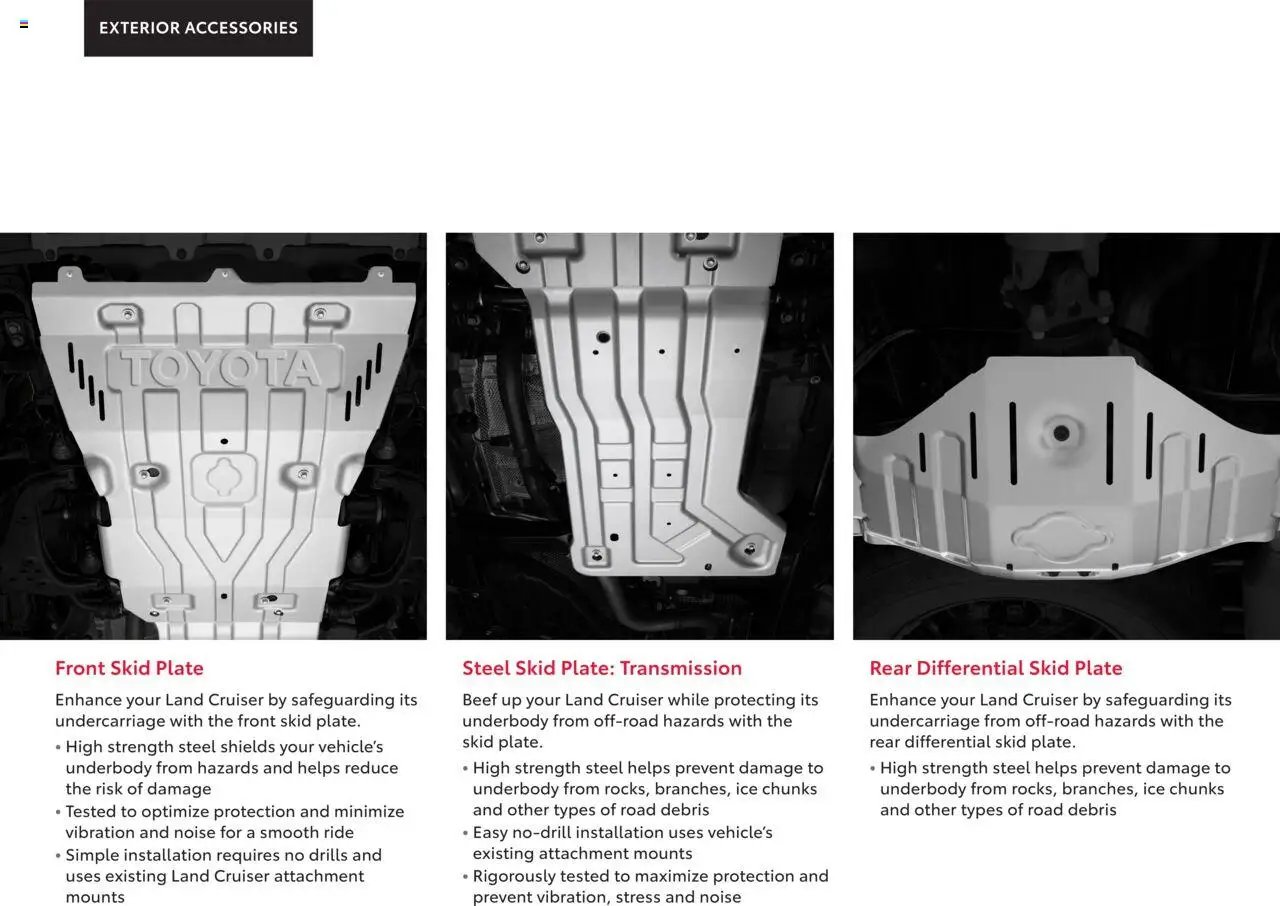 EXTERIOR ACCESSORIES

TOYOTA

Front Skid Plate

Enhance your Land Cruiser by safeguarding its undercarriage with the front skid plate.

• High strength steel shields your vehicle's underbody from hazards and helps reduce the risk of damage
• Tested to optimize protection and minimize vibration and noise for a smooth ride
• Simple installation requires no drills and uses existing Land Cruiser attachment mounts

Steel Skid Plate: Transmission

Beef up your Land Cruiser while protecting its underbody from off-road hazards with the skid plate.

• High strength steel helps prevent damage to underbody from rocks, branches, ice chunks and other types of road debris
• Easy no-drill installation uses vehicle's existing attachment mounts
• Rigorously tested to maximize protection and prevent vibration, stress and noise

Rear Differential Skid Plate

Enhance your Land Cruiser by safeguarding its undercarriage from off-road hazards with the rear differential skid plate.

• High strength steel helps prevent damage to underbody from rocks, branches, ice chunks and other types of road debris