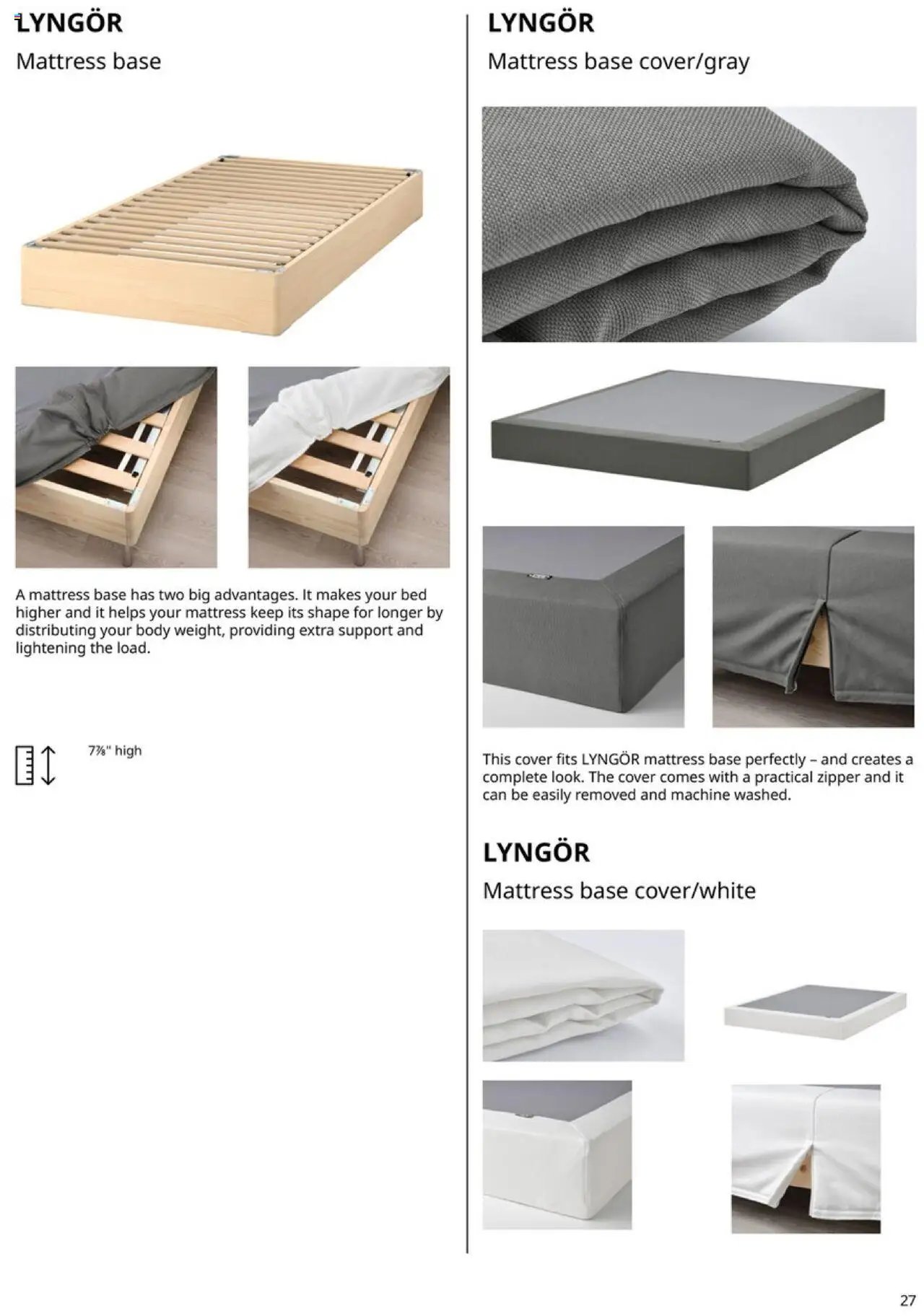 LYNGÖR

Mattress base

A mattress base has two big advantages. It makes your bed higher and it helps your mattress keep its shape for longer by distributing your body weight, providing extra support and lightening the load.

7⅞" high

LYNGÖR

Mattress base cover/gray

This cover fits LYNGÖR mattress base perfectly – and creates a complete look. The cover comes with a practical zipper and it can be easily removed and machine washed.

LYNGÖR

Mattress base cover/white

27