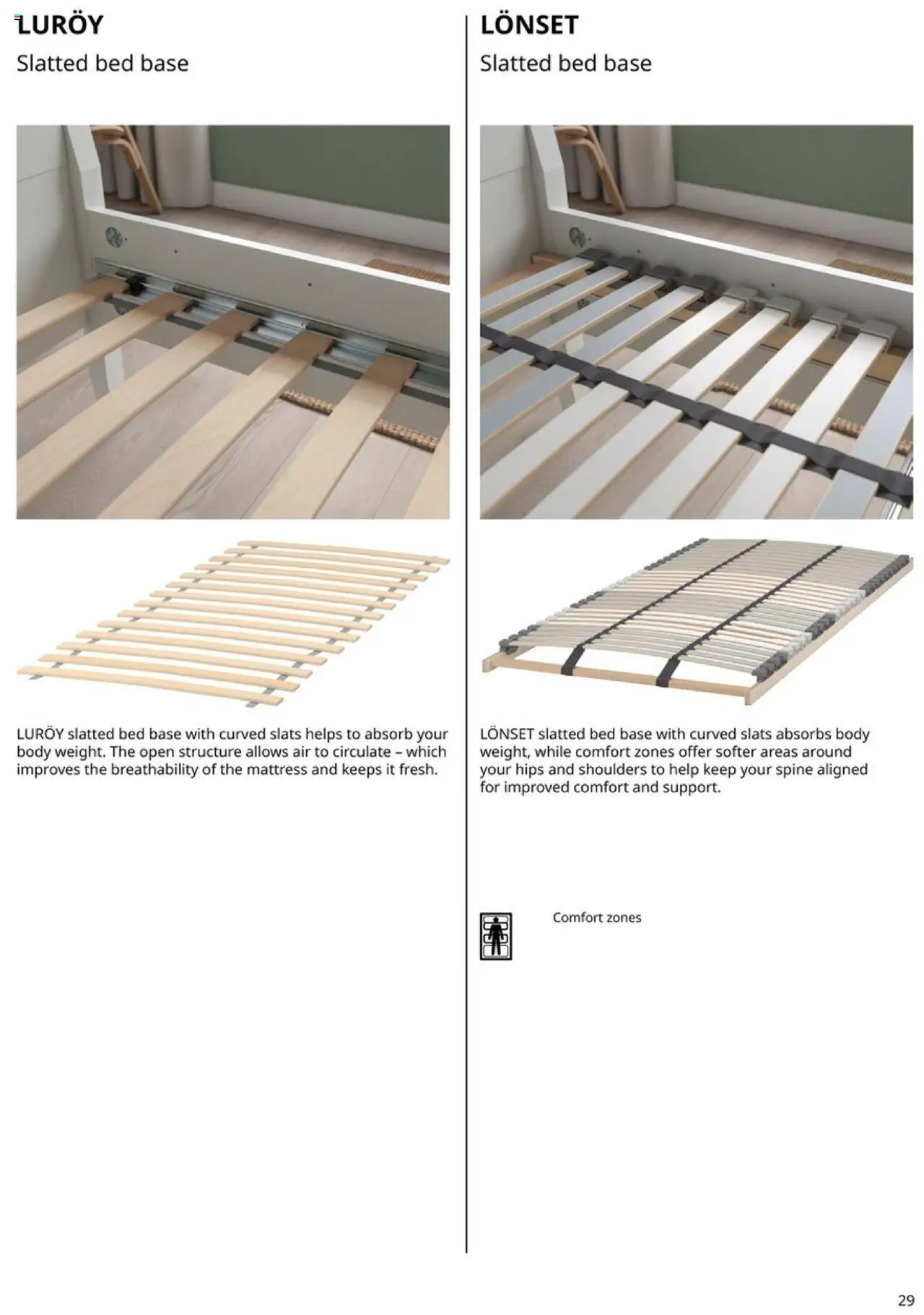 LURÖY
Slatted bed base

LURÖY slatted bed base with curved slats helps to absorb your body weight. The open structure allows air to circulate – which improves the breathability of the mattress and keeps it fresh.

LÖNSET
Slatted bed base

LÖNSET slatted bed base with curved slats absorbs body weight, while comfort zones offer softer areas around your hips and shoulders to help keep your spine aligned for improved comfort and support.

Comfort zones

29