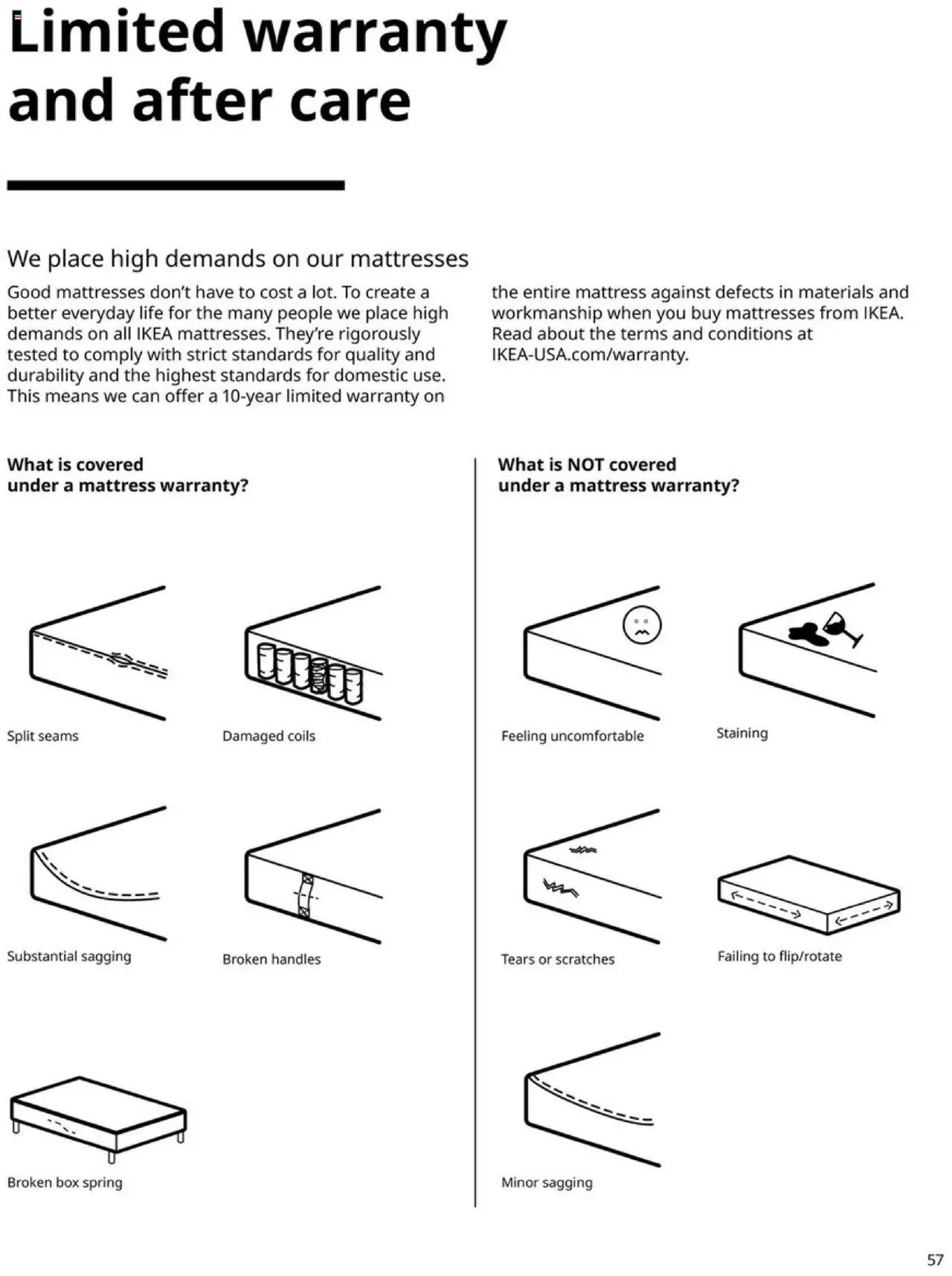 Limited warranty and after care

We place high demands on our mattresses

Good mattresses don't have to cost a lot. To create a better everyday life for the many people we place high demands on all IKEA mattresses. They're rigorously tested to comply with strict standards for quality and durability and the highest standards for domestic use. This means we can offer a 10-year limited warranty on the entire mattress against defects in materials and workmanship when you buy mattresses from IKEA. Read about the terms and conditions at IKEA-USA.com/warranty.

What is covered under a mattress warranty?

Split seams

Damaged coils

Substantial sagging

Broken handles

Broken box spring

What is NOT covered under a mattress warranty?

Feeling uncomfortable

Staining

Tears or scratches

Failing to flip/rotate

Minor sagging

57