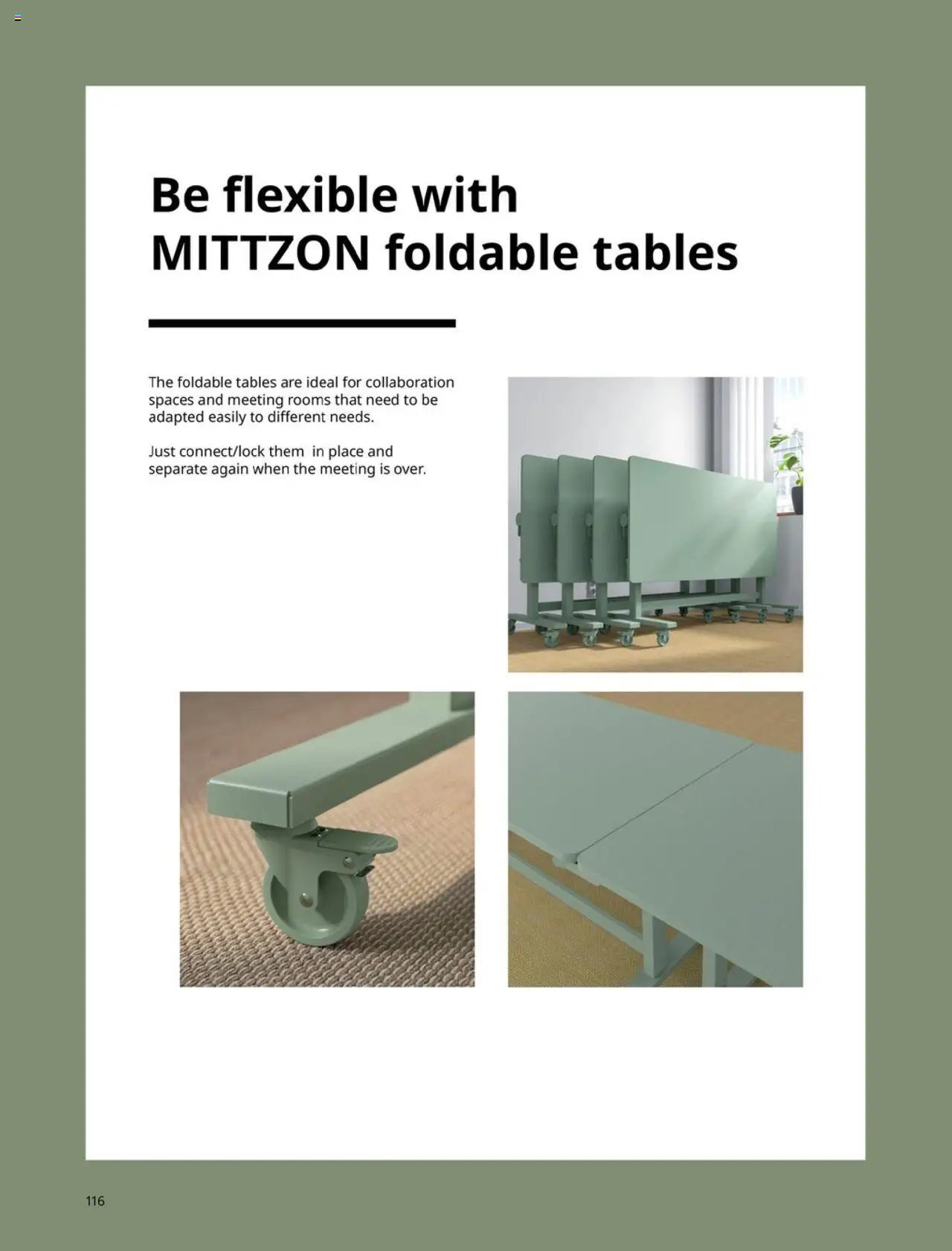 Be flexible with MITTZON foldable tables

The foldable tables are ideal for collaboration spaces and meeting rooms that need to be adapted easily to different needs.

Just connect/lock them in place and separate again when the meeting is over.

116