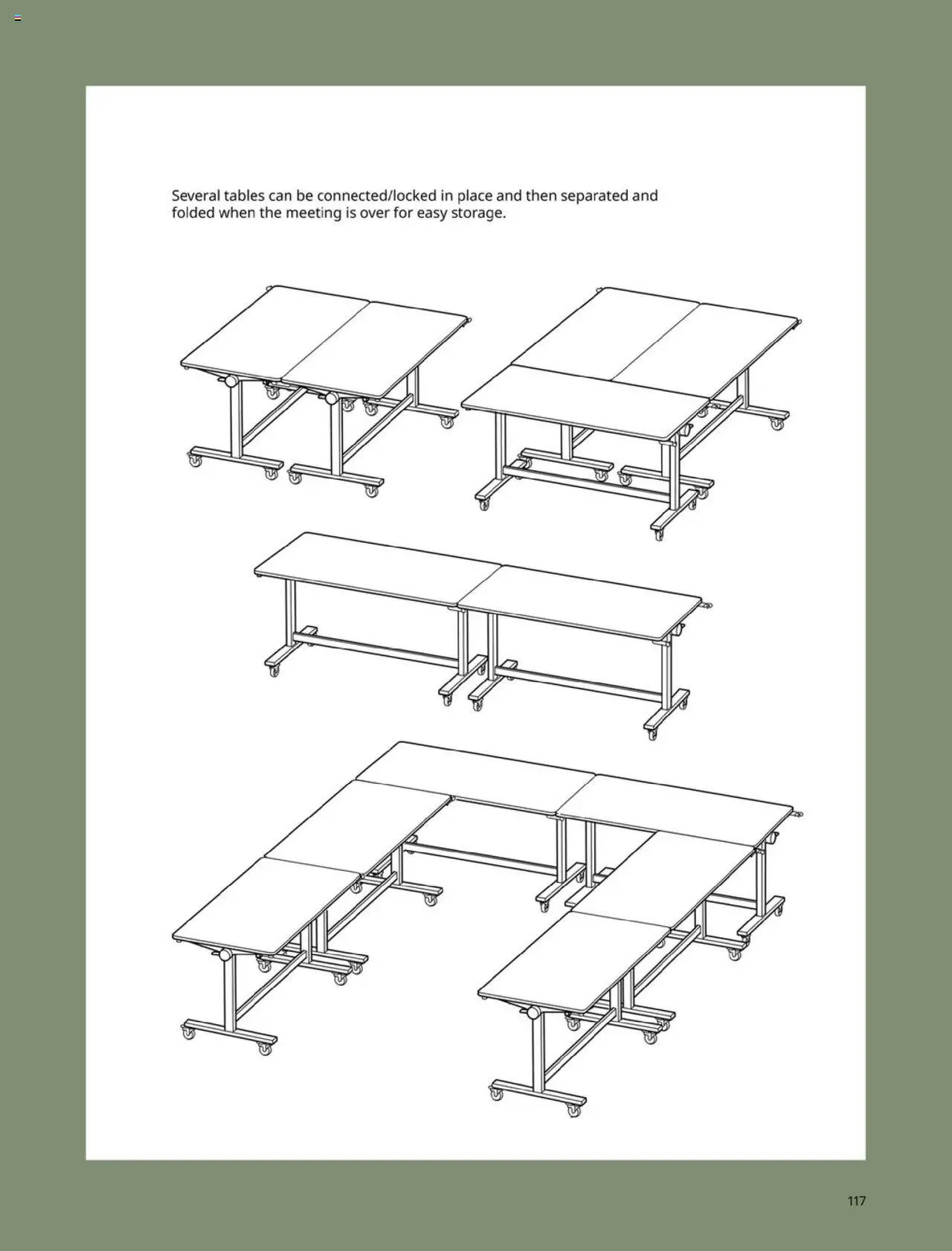 Several tables can be connected/locked in place and then separated and folded when the meeting is over for easy storage.

117