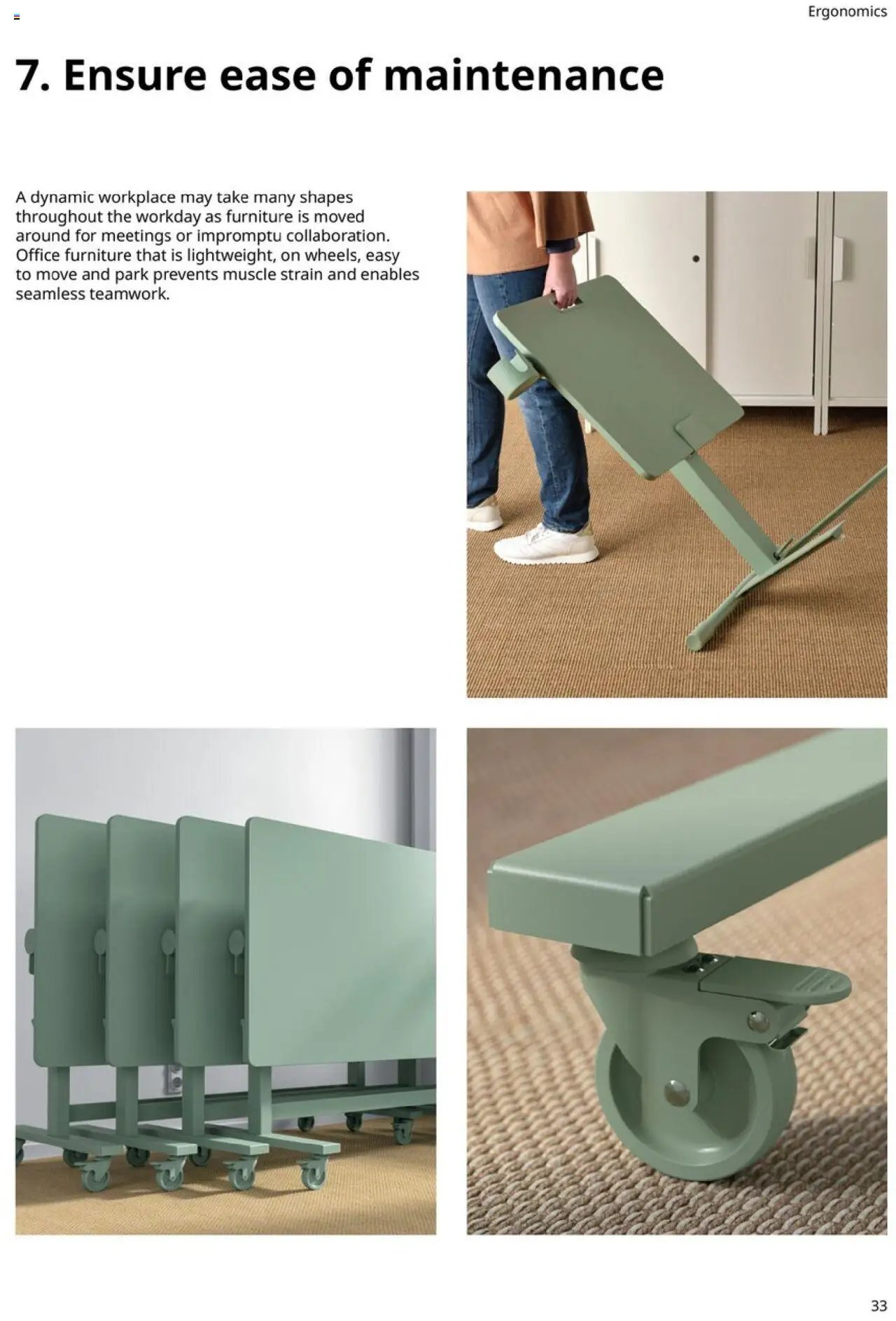 Ergonomics

7. Ensure ease of maintenance

A dynamic workplace may take many shapes throughout the workday as furniture is moved around for meetings or impromptu collaboration. Office furniture that is lightweight, on wheels, easy to move and park prevents muscle strain and enables seamless teamwork.

33