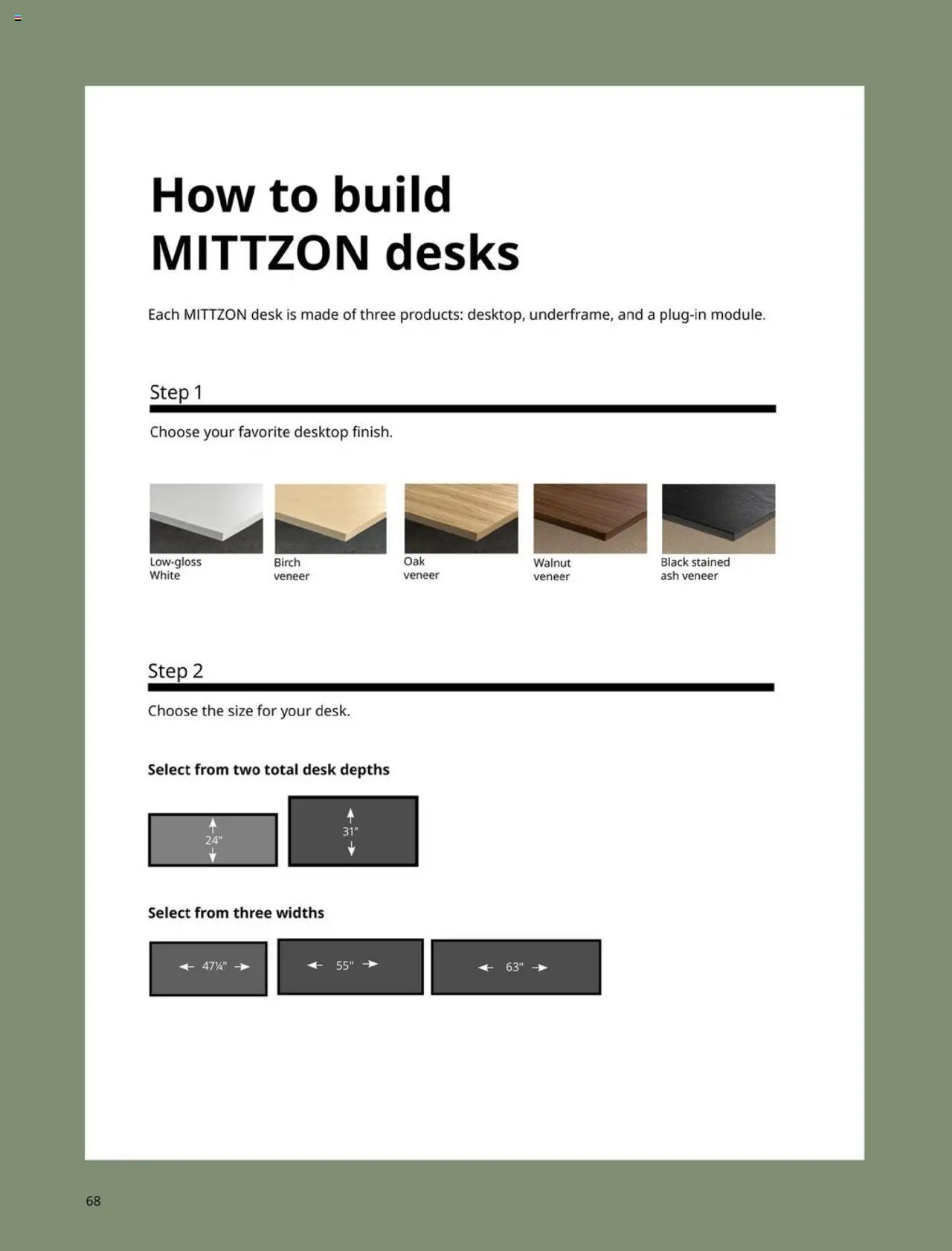 How to build MITTZON desks

Each MITTZON desk is made of three products: desktop, underframe, and a plug-in module.

Step 1

Choose your favorite desktop finish.

Low-gloss White

Birch veneer

Oak veneer

Walnut veneer

Black stained ash veneer

Step 2

Choose the size for your desk.

Select from two total desk depths

24"

31"

Select from three widths

47¼"

55"

63"

68