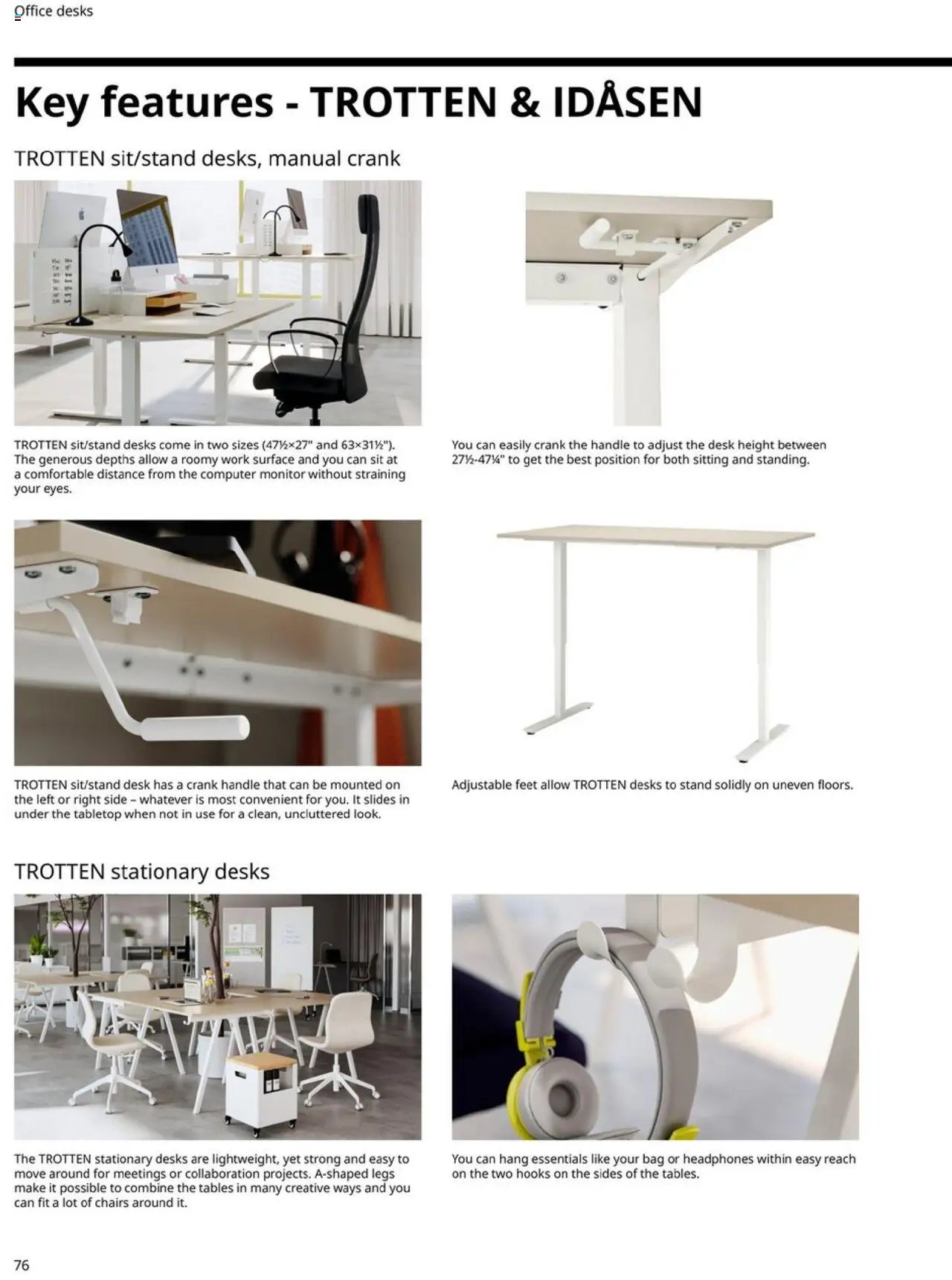 Office desks

Key features - TROTTEN & IDÅSEN

TROTTEN sit/stand desks, manual crank

TROTTEN sit/stand desks come in two sizes (47½×27" and 63×31½"). The generous depths allow a roomy work surface and you can sit at a comfortable distance from the computer monitor without straining your eyes.

You can easily crank the handle to adjust the desk height between 27½-47¼" to get the best position for both sitting and standing.

TROTTEN sit/stand desk has a crank handle that can be mounted on the left or right side – whatever is most convenient for you. It slides in under the tabletop when not in use for a clean, uncluttered look.

Adjustable feet allow TROTTEN desks to stand solidly on uneven floors.

TROTTEN stationary desks

The TROTTEN stationary desks are lightweight, yet strong and easy to move around for meetings or collaboration projects. A-shaped legs make it possible to combine the tables in many creative ways and you can fit a lot of chairs around it.

You can hang essentials like your bag or headphones within easy reach on the two hooks on the sides of the tables.

76