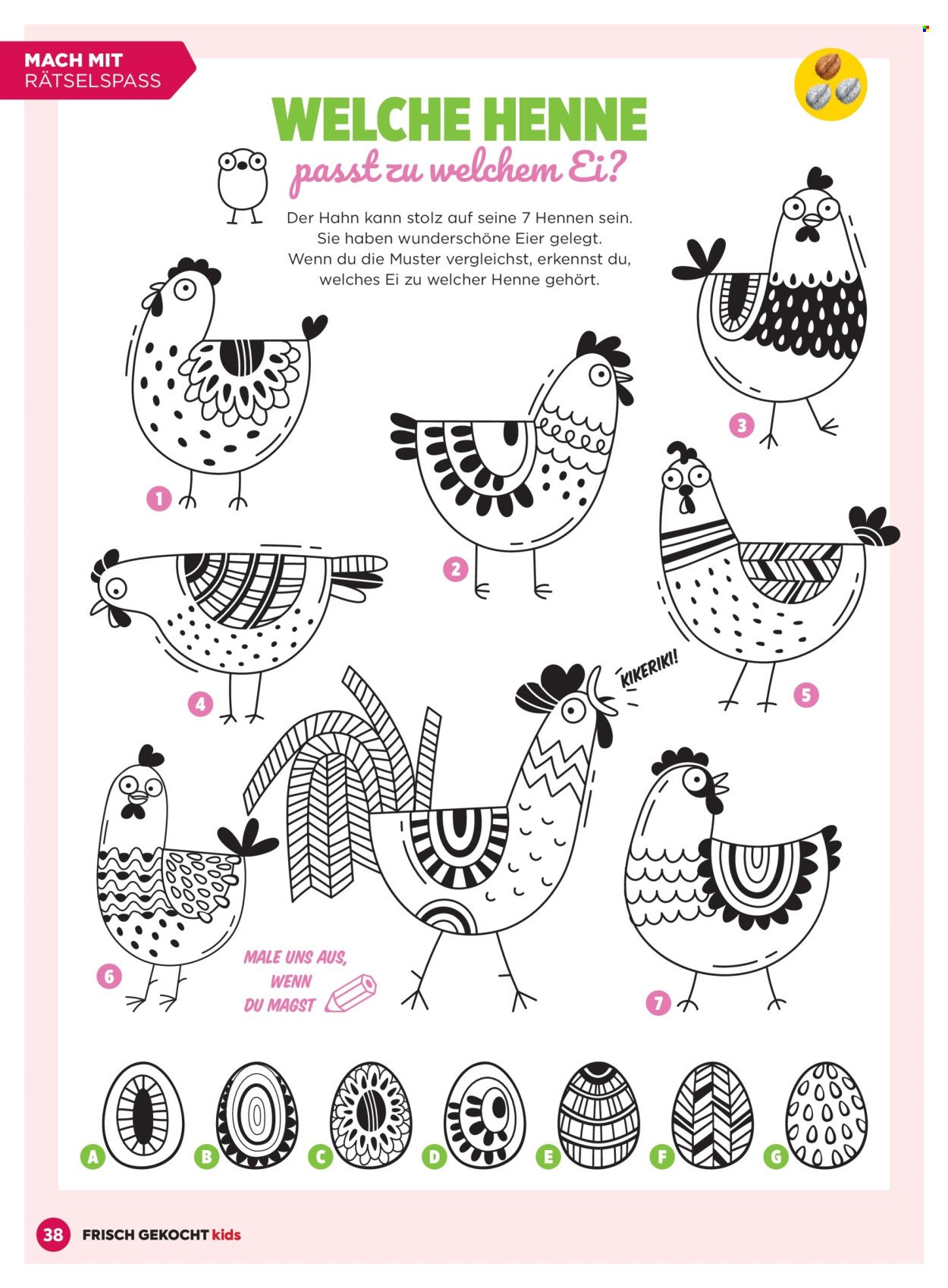 MACH MIT
RÄTSELSPASS

WELCHE HENNE
passt zu welchem Ei?

Der Hahn kann stolz auf seine 7 Hennen sein. Sie haben wunderschöne Eier gelegt. Wenn du die Muster vergleichst, erkennst du, welches Ei zu welcher Henne gehört.

1

2

3

4

5

KIKERIKI!

6

MALE UNS AUS, WENN DU MAGST

7

A B C D E F G

38 FRISCH GEKOCHT kids