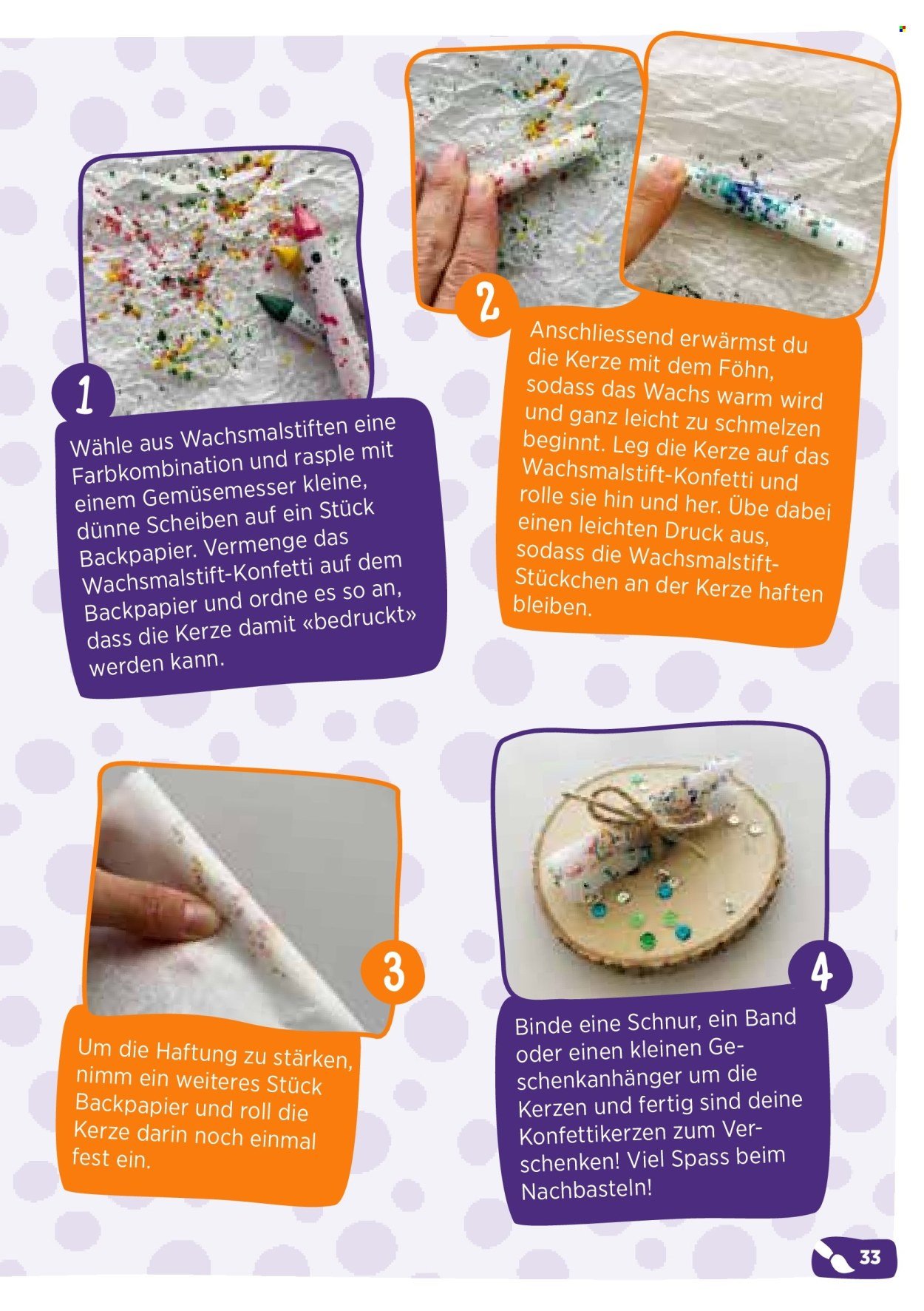 1

Wähle aus Wachsmalstiften eine Farbkombination und rasple mit einem Gemüsemesser kleine, dünne Scheiben auf ein Stück Backpapier. Vermenge das Wachsmalstift-Konfetti auf dem Backpapier und ordne es so an, dass die Kerze damit «bedruckt» werden kann.

2

Anschliessend erwärmst du die Kerze mit dem Föhn, sodass das Wachs warm wird und ganz leicht zu schmelzen beginnt. Leg die Kerze auf das Wachsmalstift-Konfetti und rolle sie hin und her. Übe dabei einen leichten Druck aus, sodass die Wachsmalstift-Stückchen an der Kerze haften bleiben.

3

Um die Haftung zu stärken, nimm ein weiteres Stück Backpapier und roll die Kerze darin noch einmal fest ein.

4

Binde eine Schnur, ein Band oder einen kleinen Geschenkanhänger um die Kerzen und fertig sind deine Konfettikerzen zum Verschenken! Viel Spass beim Nachbasteln!

33