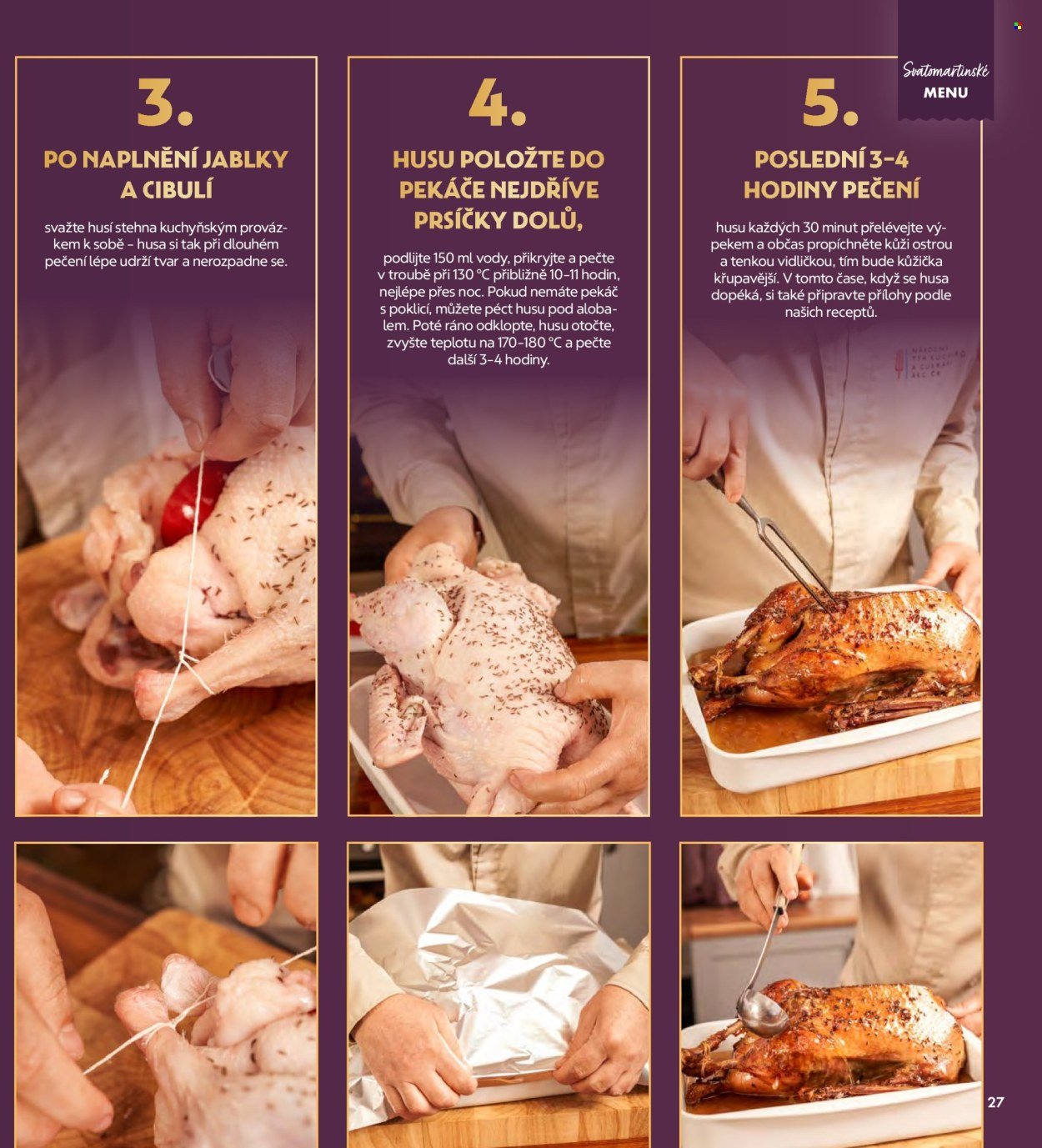 Svatomartinské
MENU

3.

PO NAPLNĚNÍ JABLKY A CIBULÍ

svažte husí stehna kuchyňským provázkem k sobě – husa si tak při dlouhém pečení lépe udrží tvar a nerozpadne se.

4.

HUSU POLOŽTE DO PEKÁČE NEJDŘÍVE PRSÍČKY DOLŮ,

podlijte 150 ml vody, přikryjte a pečte v troubě při 130 °C přibližně 10–11 hodin, nejlépe přes noc. Pokud nemáte pekáč s poklicí, můžete péct husu pod alobalem. Poté ráno odklopte, husu otočte, zvyšte teplotu na 170–180 °C a pečte další 3–4 hodiny.

5.

POSLEDNÍ 3–4 HODINY PEČENÍ

husu každých 30 minut přelévejte výpekem a občas propíchněte kůži ostrou a tenkou vidličkou, tím bude kůžička křupavější. V tomto čase, když se husa dopéká, si také připravte přílohy podle našich receptů.

27