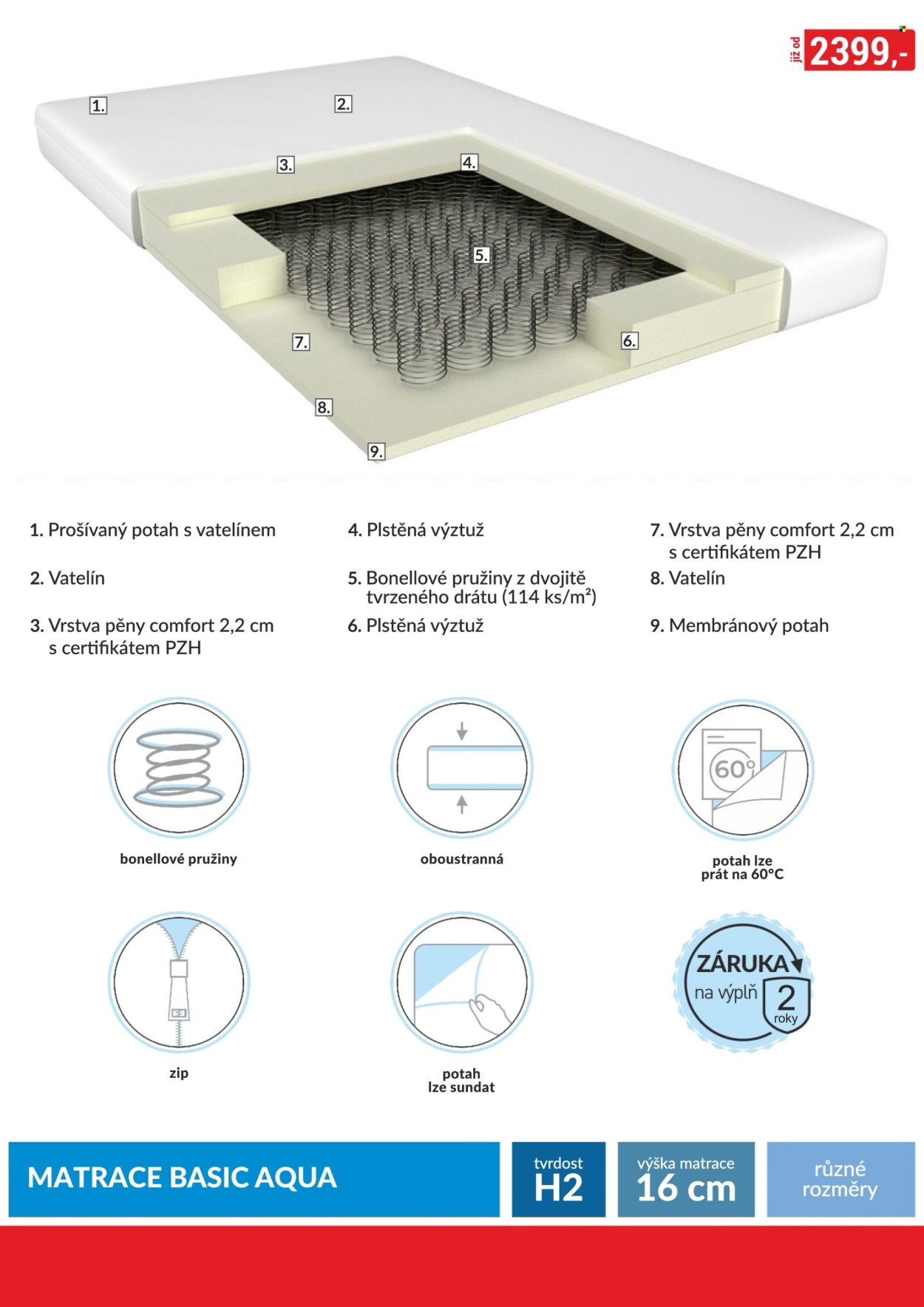 již od 2399,-

1.
2.
3.
4.
5.
6.
7.
8.
9.

1. Prošívaný potah s vatelínem

2. Vatelín

3. Vrstva pěny comfort 2,2 cm s certifikátem PZH

4. Plstěná výztuž

5. Bonellové pružiny z dvojitě tvrzeného drátu (114 ks/m²)

6. Plstěná výztuž

7. Vrstva pěny comfort 2,2 cm s certifikátem PZH

8. Vatelín

9. Membránový potah

bonellové pružiny

oboustranná

60°

potah lze prát na 60°C

zip

potah lze sundat

ZÁRUKA na výplň 2 roky

MATRACE BASIC AQUA

tvrdost H2

výška matrace 16 cm

různé rozměry