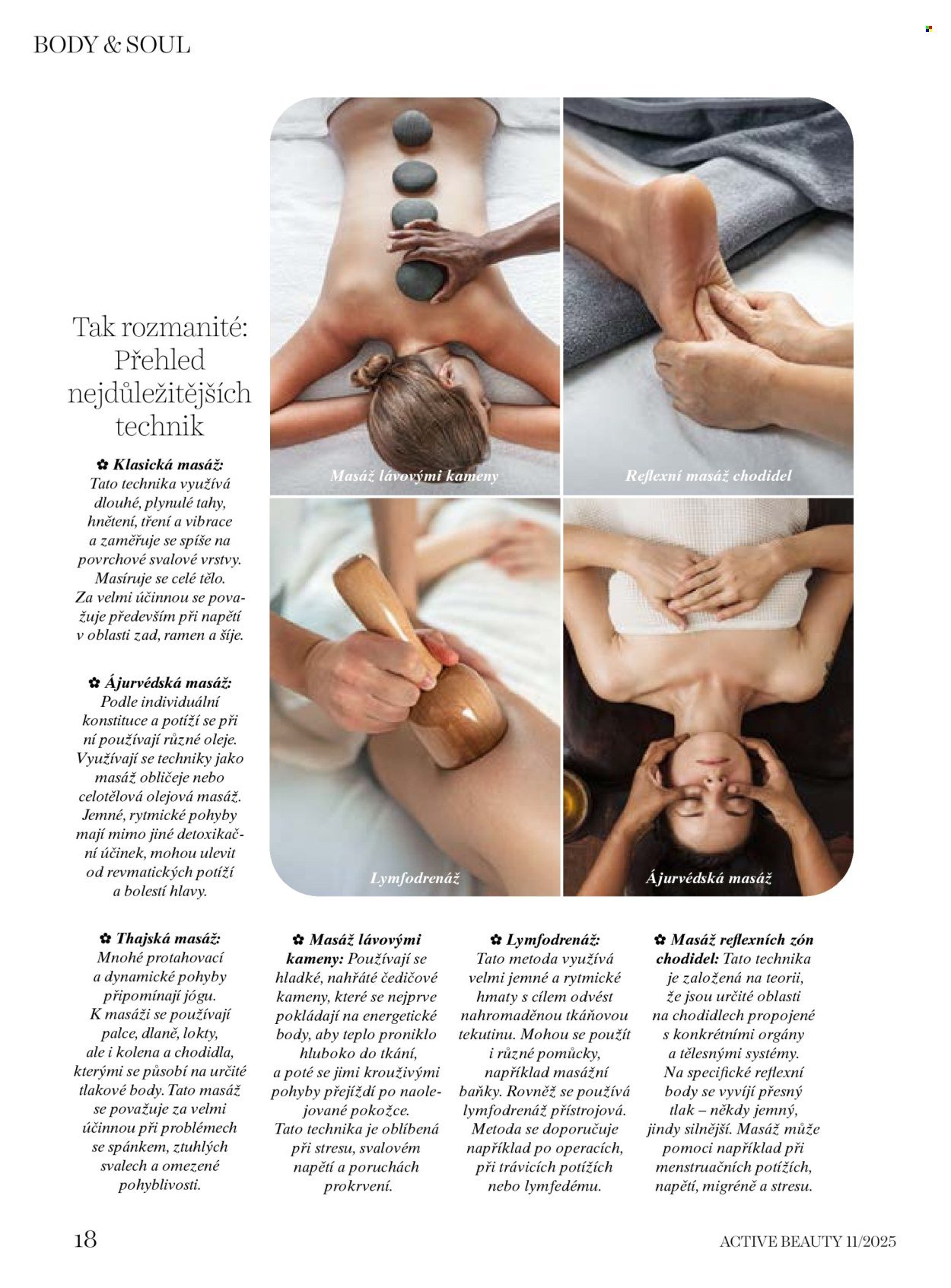 BODY & SOUL

Tak rozmanité: Přehled nejdůležitějších technik

✿ Klasická masáž: Tato technika využívá dlouhé, plynulé tahy, hnětení, tření a vibrace a zaměřuje se spíše na povrchové svalové vrstvy. Masíruje se celé tělo. Za velmi účinnou se považuje především při napětí v oblasti zad, ramen a šíje.

✿ Ájurvédská masáž: Podle individuální konstituce a potíží se při ní používají různé oleje. Využívají se techniky jako masáž obličeje nebo celotělová olejová masáž. Jemné, rytmické pohyby mají mimo jiné detoxikační účinek, mohou ulevit od revmatických potíží a bolestí hlavy.

Masáž lávovými kameny

Reflexní masáž chodidel

Lymfodrenáž

Ájurvédská masáž

✿ Thajská masáž: Mnohé protahovací a dynamické pohyby připomínají jógu. K masáži se používají palce, dlaně, lokty, ale i kolena a chodidla, kterými se působí na určité tlakové body. Tato masáž se považuje za velmi účinnou při problémech se spánkem, ztuhlých svalech a omezené pohyblivosti.

✿ Masáž lávovými kameny: Používají se hladké, nahřáté čedičové kameny, které se nejprve pokládají na energetické body, aby teplo proniklo hluboko do tkání, a poté se jimi krouživými pohyby přejíždí po naolejované pokožce. Tato technika je oblíbená při stresu, svalovém napětí a poruchách prokrvení.

✿ Lymfodrenáž: Tato metoda využívá velmi jemné a rytmické hmaty s cílem odvést nahromaděnou tkáňovou tekutinu. Mohou se použít i různé pomůcky, například masážní baňky. Rovněž se používá lymfodrenáž přístrojová. Metoda se doporučuje například po operacích, při trávicích potížích nebo lymfedému.

✿ Masáž reflexních zón chodidel: Tato technika je založená na teorii, že jsou určité oblasti na chodidlech propojené s konkrétními orgány a tělesnými systémy. Na specifické reflexní body se vyvíjí přesný tlak – někdy jemný, jindy silnější. Masáž může pomoci například při menstruačních potížích, napětí, migréně a stresu.

18

ACTIVE BEAUTY 11/2025