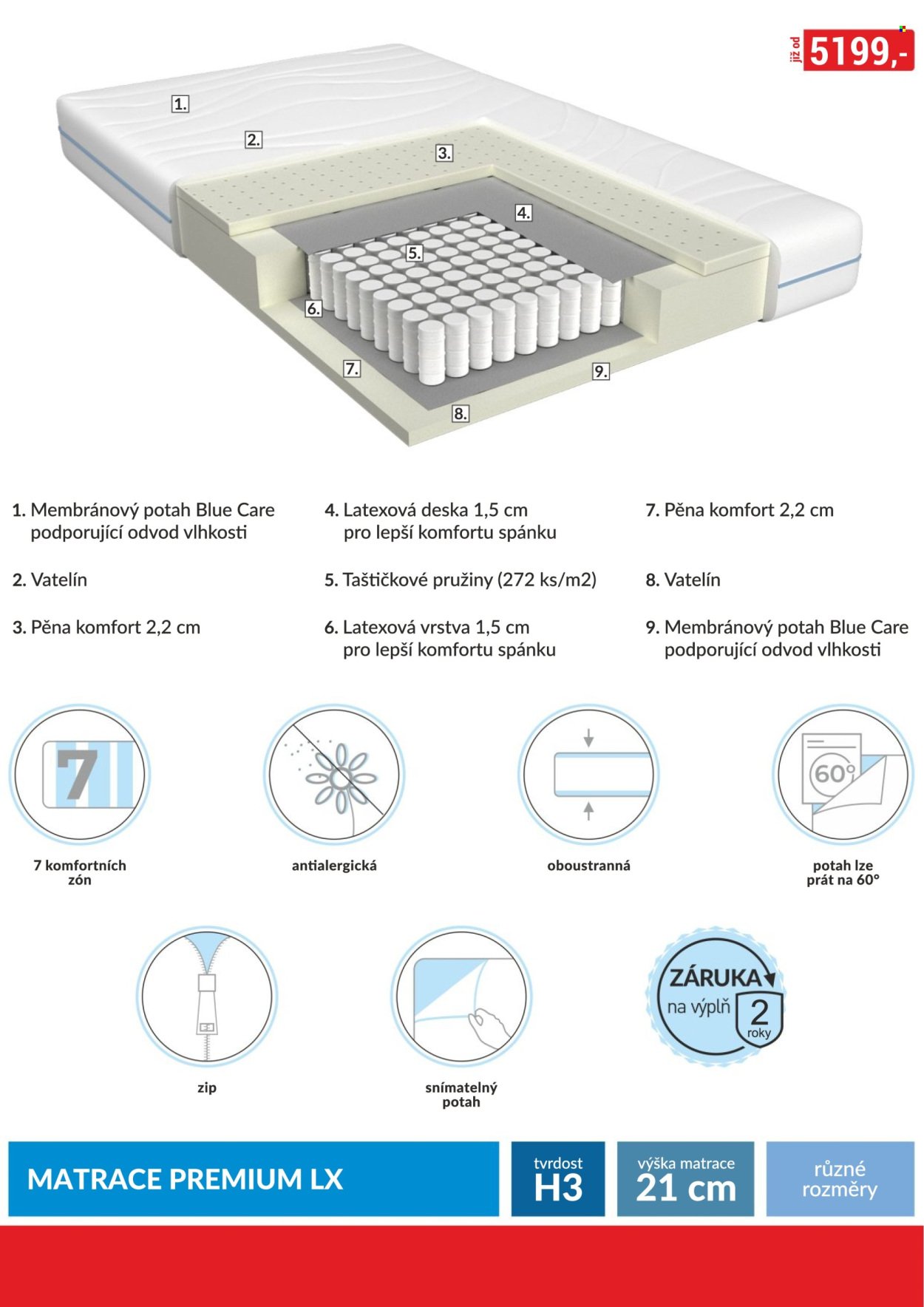 již od 5199,-

1.
2.
3.
4.
5.
6.
7.
8.
9.

1. Membránový potah Blue Care podporující odvod vlhkosti

2. Vatelín

3. Pěna komfort 2,2 cm

4. Latexová deska 1,5 cm pro lepší komfortu spánku

5. Taštičkové pružiny (272 ks/m2)

6. Latexová vrstva 1,5 cm pro lepší komfortu spánku

7. Pěna komfort 2,2 cm

8. Vatelín

9. Membránový potah Blue Care podporující odvod vlhkosti

7

7 komfortních zón

antialergická

oboustranná

60°

potah lze prát na 60°

zip

snímatelný potah

ZÁRUKA na výplň 2 roky

MATRACE PREMIUM LX

tvrdost H3

výška matrace 21 cm

různé rozměry