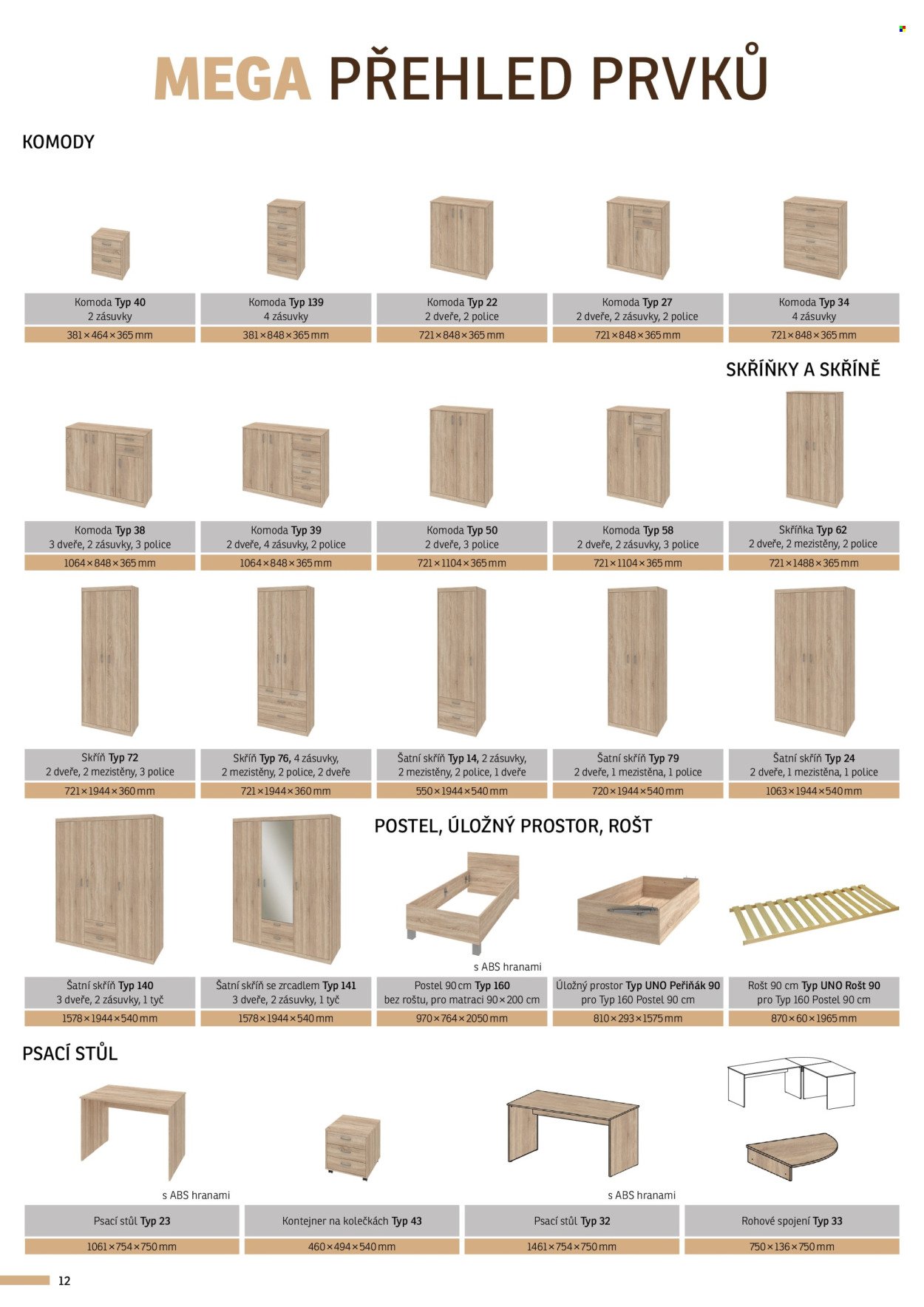 MEGA PŘEHLED PRVKŮ

KOMODY

Komoda Typ 40
2 zásuvky
381×464×365 mm

Komoda Typ 139
4 zásuvky
381×848×365 mm

Komoda Typ 22
2 dveře, 2 police
721×848×365 mm

Komoda Typ 27
2 dveře, 2 zásuvky, 2 police
721×848×365 mm

Komoda Typ 34
4 zásuvky
721×848×365 mm

SKŘÍŇKY A SKŘÍNĚ

Komoda Typ 38
3 dveře, 2 zásuvky, 3 police
1064×848×365 mm

Komoda Typ 39
2 dveře, 4 zásuvky, 2 police
1064×848×365 mm

Komoda Typ 50
2 dveře, 3 police
721×1104×365 mm

Komoda Typ 58
2 dveře, 2 zásuvky, 3 police
721×1104×365 mm

Skříňka Typ 62
2 dveře, 2 mezistěny, 2 police
721×1488×365 mm

Skříň Typ 72
2 dveře, 2 mezistěny, 3 police
721×1944×360 mm

Skříň Typ 76, 4 zásuvky,
2 mezistěny, 2 police, 2 dveře
721×1944×360 mm

Šatní skříň Typ 14, 2 zásuvky,
2 mezistěny, 2 police, 1 dveře
550×1944×540 mm

Šatní skříň Typ 79
2 dveře, 1 mezistěna, 1 police
720×1944×540 mm

Šatní skříň Typ 24
2 dveře, 1 mezistěna, 1 police
1063×1944×540 mm

POSTEL, ÚLOŽNÝ PROSTOR, ROŠT

s ABS hranami

Šatní skříň Typ 140
3 dveře, 2 zásuvky, 1 tyč
1578×1944×540 mm

Šatní skříň se zrcadlem Typ 141
3 dveře, 2 zásuvky, 1 tyč
1578×1944×540 mm

Postel 90 cm Typ 160
bez roštu, pro matraci 90×200 cm
970×764×2050 mm

Úložný prostor Typ UNO Peřiňák 90
pro Typ 160 Postel 90 cm
810×293×1575 mm

Rošt 90 cm Typ UNO Rošt 90
pro Typ 160 Postel 90 cm
870×60×1965 mm

PSACÍ STŮL

s ABS hranami

s ABS hranami

Psací stůl Typ 23
1061×754×750 mm

Kontejner na kolečkách Typ 43
460×494×540 mm

Psací stůl Typ 32
1461×754×750 mm

Rohové spojení Typ 33
750×136×750 mm

12