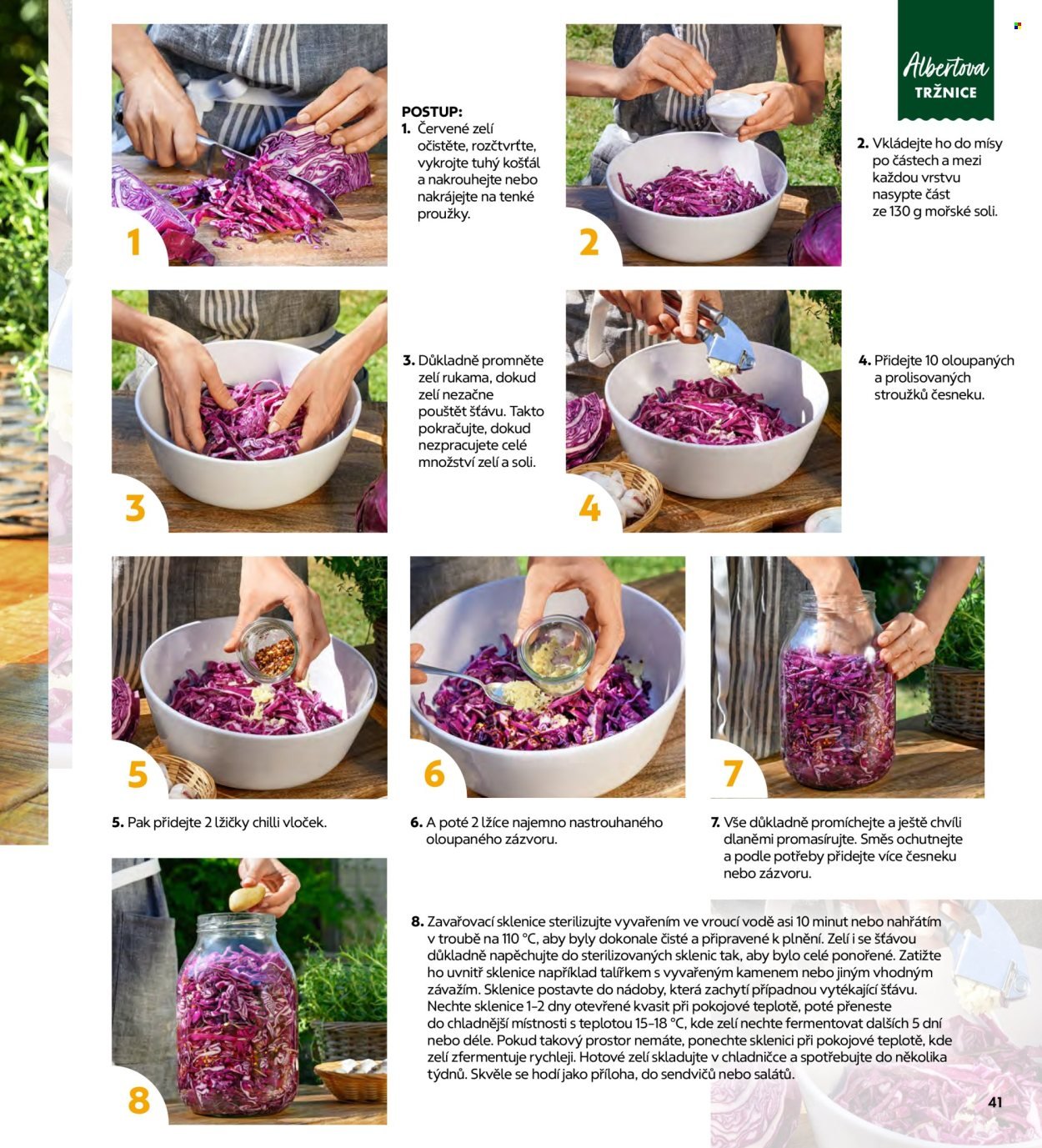 Albertova
TRŽNICE

1

POSTUP:
1. Červené zelí očistěte, rozčtvrťte, vykrojte tuhý košťál a nakrouhejte nebo nakrájejte na tenké proužky.

2

2. Vkládejte ho do mísy po částech a mezi každou vrstvu nasypte část ze 130 g mořské soli.

3

3. Důkladně promněte zelí rukama, dokud zelí nezačne pouštět šťávu. Takto pokračujte, dokud nezpracujete celé množství zelí a soli.

4

4. Přidejte 10 oloupaných a prolisovaných stroužků česneku.

5

6

7

5. Pak přidejte 2 lžičky chilli vloček.

6. A poté 2 lžíce najemno nastrouhaného oloupaného zázvoru.

7. Vše důkladně promíchejte a ještě chvíli dlaněmi promasírujte. Směs ochutnejte a podle potřeby přidejte více česneku nebo zázvoru.

8

8. Zavařovací sklenice sterilizujte vyvařením ve vroucí vodě asi 10 minut nebo nahřátím v troubě na 110 °C, aby byly dokonale čisté a připravené k plnění. Zelí i se šťávou důkladně napěchujte do sterilizovaných sklenic tak, aby bylo celé ponořené. Zatižte ho uvnitř sklenice například talířkem s vyvařeným kamenem nebo jiným vhodným závažím. Sklenice postavte do nádoby, která zachytí případnou vytékající šťávu. Nechte sklenice 1–2 dny otevřené kvasit při pokojové teplotě, poté přeneste do chladnější místnosti s teplotou 15–18 °C, kde zelí nechte fermentovat dalších 5 dní nebo déle. Pokud takový prostor nemáte, ponechte sklenici při pokojové teplotě, kde zelí zfermentuje rychleji. Hotové zelí skladujte v chladničce a spotřebujte do několika týdnů. Skvěle se hodí jako příloha, do sendvičů nebo salátů.

41