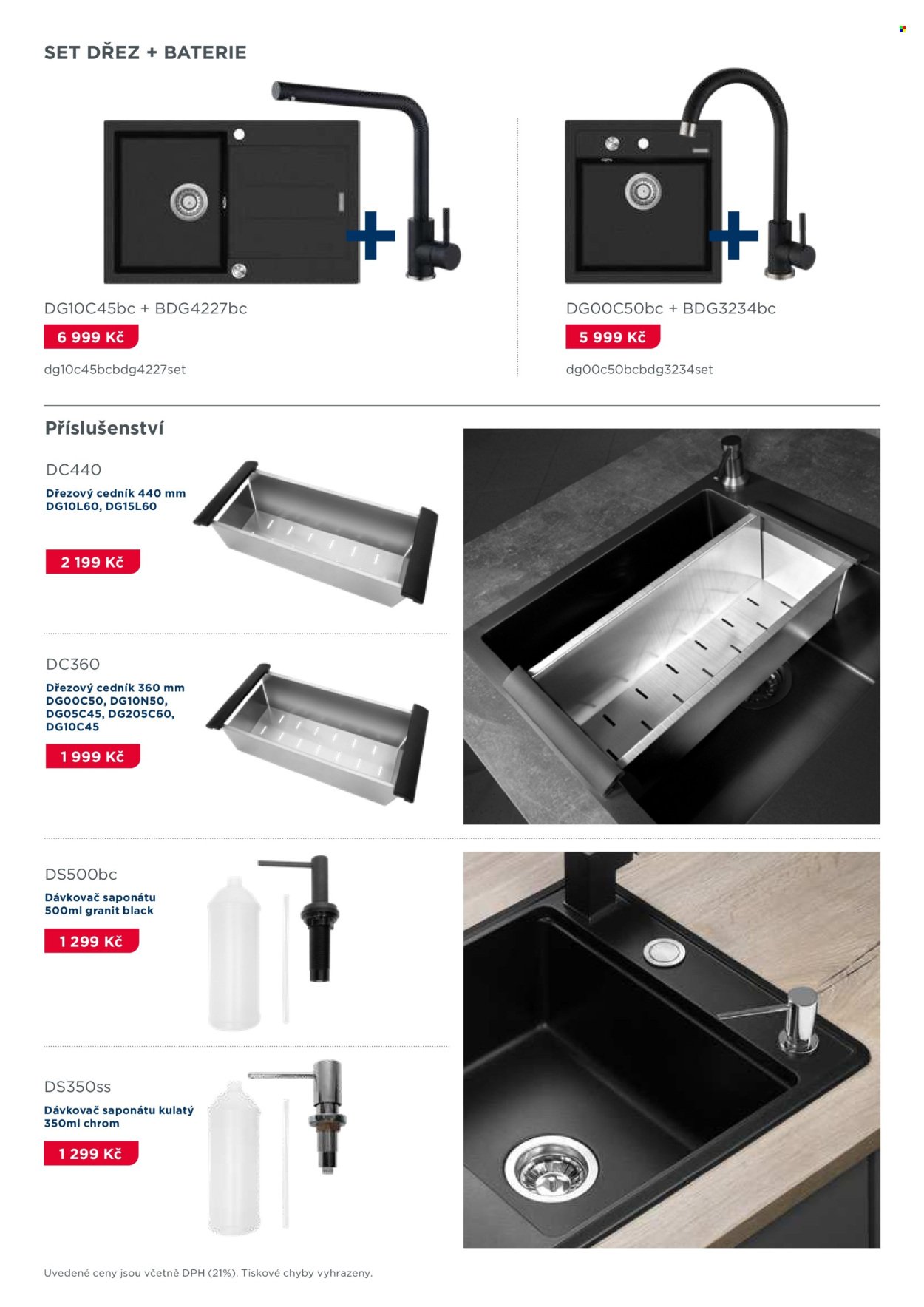 SET DŘEZ + BATERIE

DG10C45bc + BDG4227bc

6 999 Kč

dg10c45bcbdg4227set

DG00C50bc + BDG3234bc

5 999 Kč

dg00c50bcbdg3234set

Příslušenství

DC440

Dřezový cedník 440 mm DG10L60, DG15L60

2 199 Kč

DC360

Dřezový cedník 360 mm DG00C50, DG10N50, DG05C45, DG205C60, DG10C45

1 999 Kč

DS500bc

Dávkovač saponátu 500ml granit black

1 299 Kč

DS350ss

Dávkovač saponátu kulatý 350ml chrom

1 299 Kč

Uvedené ceny jsou včetně DPH (21%). Tiskové chyby vyhrazeny.