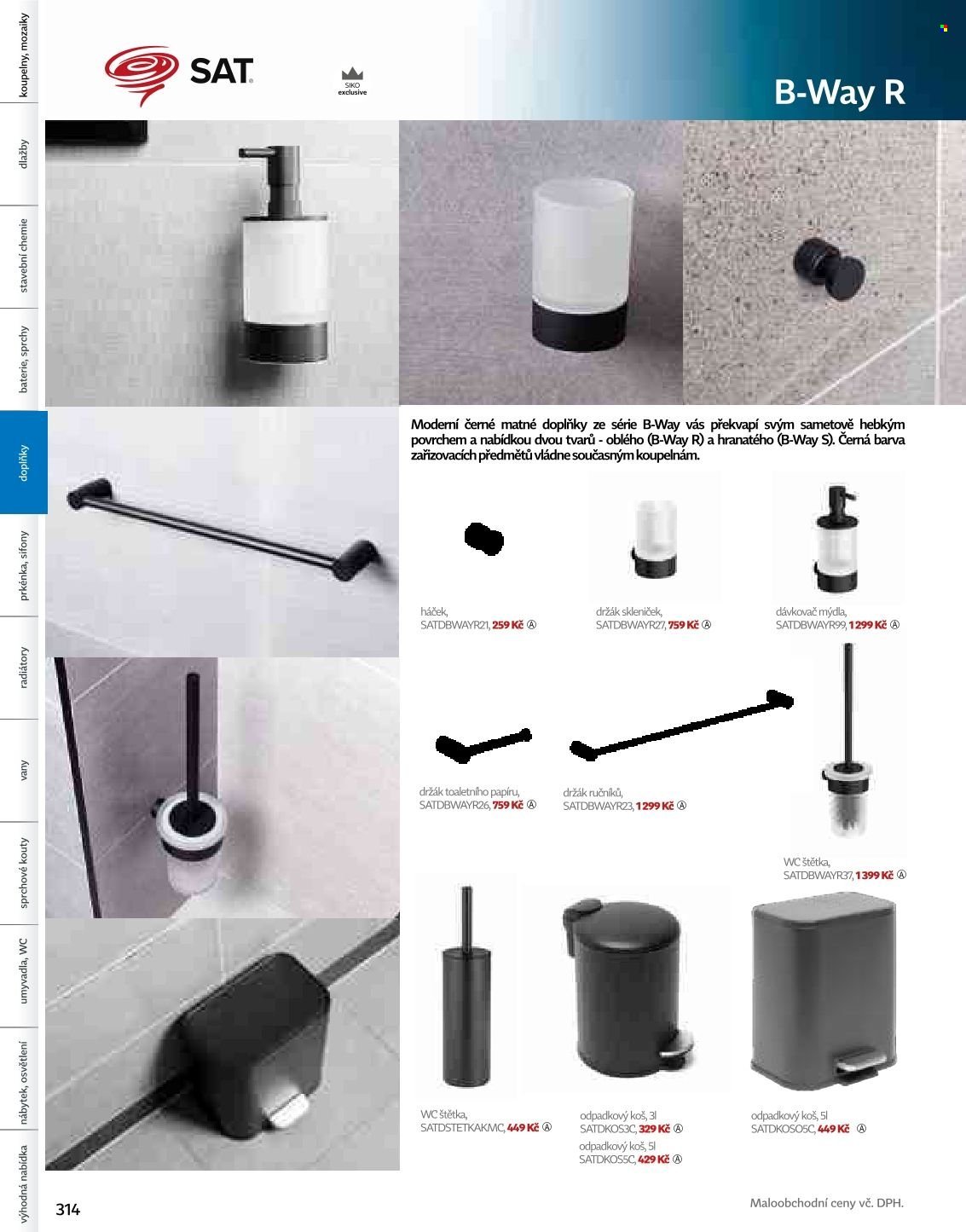 koupelny, mozaiky
dlažby
stavební chemie
baterie, sprchy
doplňky
prkénka, sifony
radiátory
vany
sprchové kouty
umyvadla, WC
nábytek, osvětlení
výhodná nabídka

SAT

SIKO exclusive

B-Way R

Moderní černé matné doplňky ze série B-Way vás překvapí svým sametově hebkým povrchem a nabídkou dvou tvarů - oblého (B-Way R) a hranatého (B-Way S). Černá barva zařizovacích předmětů vládne současným koupelnám.

háček, SATDBWAYR21, 259 Kč Ⓐ

držák skleniček, SATDBWAYR27, 759 Kč Ⓐ

dávkovač mýdla, SATDBWAYR99, 1 299 Kč Ⓐ

držák toaletního papíru, SATDBWAYR26, 759 Kč Ⓐ

držák ručníků, SATDBWAYR23, 1 299 Kč Ⓐ

WC štětka, SATDBWAYR37, 1 399 Kč Ⓐ

WC štětka, SATDSTETKAKMC, 449 Kč Ⓐ

odpadkový koš, 3l SATDKOS3C, 329 Kč Ⓐ
odpadkový koš, 5l SATDKOS5C, 429 Kč Ⓐ

odpadkový koš, 5l SATDKOSO5C, 449 Kč Ⓐ

314

Maloobchodní ceny vč. DPH.