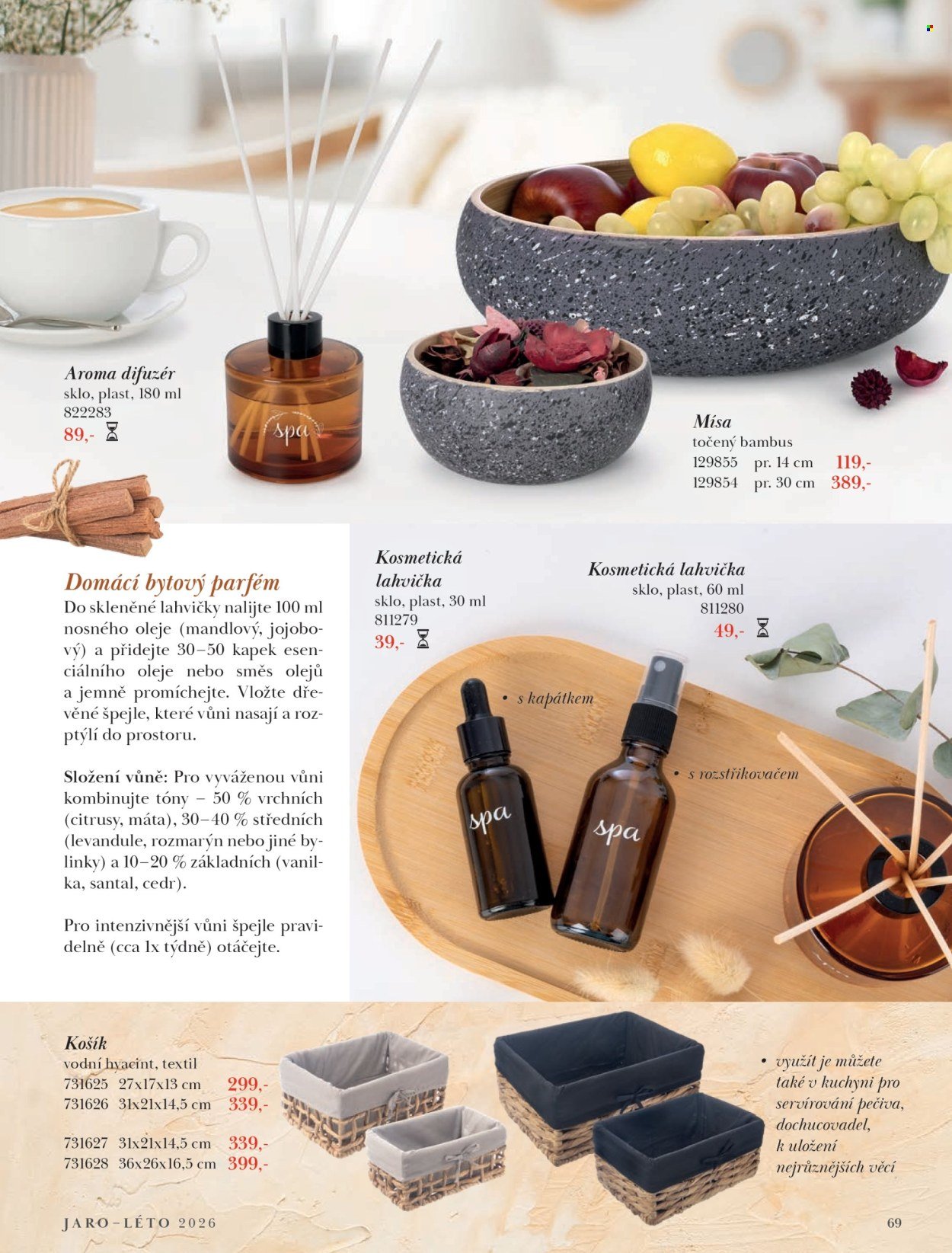 Aroma difuzér
sklo, plast, 180 ml
822283
89,-

spa

Mísa
točený bambus
129855 pr. 14 cm 119,-
129854 pr. 30 cm 389,-

Domácí bytový parfém
Do skleněné lahvičky nalijte 100 ml nosného oleje (mandlový, jojobový) a přidejte 30–50 kapek esenciálního oleje nebo směs olejů a jemně promíchejte. Vložte dřevěné špejle, které vůni nasají a rozptýlí do prostoru.

Složení vůně: Pro vyváženou vůni kombinujte tóny – 50 % vrchních (citrusy, máta), 30–40 % středních (levandule, rozmarýn nebo jiné bylinky) a 10–20 % základních (vanilka, santal, cedr).

Pro intenzivnější vůni špejle pravidelně (cca 1x týdně) otáčejte.

Kosmetická lahvička
sklo, plast, 30 ml
811279
39,-

Kosmetická lahvička
sklo, plast, 60 ml
811280
49,-

• s kapátkem

• s rozstřikovačem

spa

spa

Košík
vodní hyacint, textil
731625 27x17x13 cm 299,-
731626 31x21x14,5 cm 339,-

731627 31x21x14,5 cm 339,-
731628 36x26x16,5 cm 399,-

• využít je můžete také v kuchyni pro servírování pečiva, dochucovadel, k uložení nejrůznějších věcí

JARO–LÉTO 2026

69