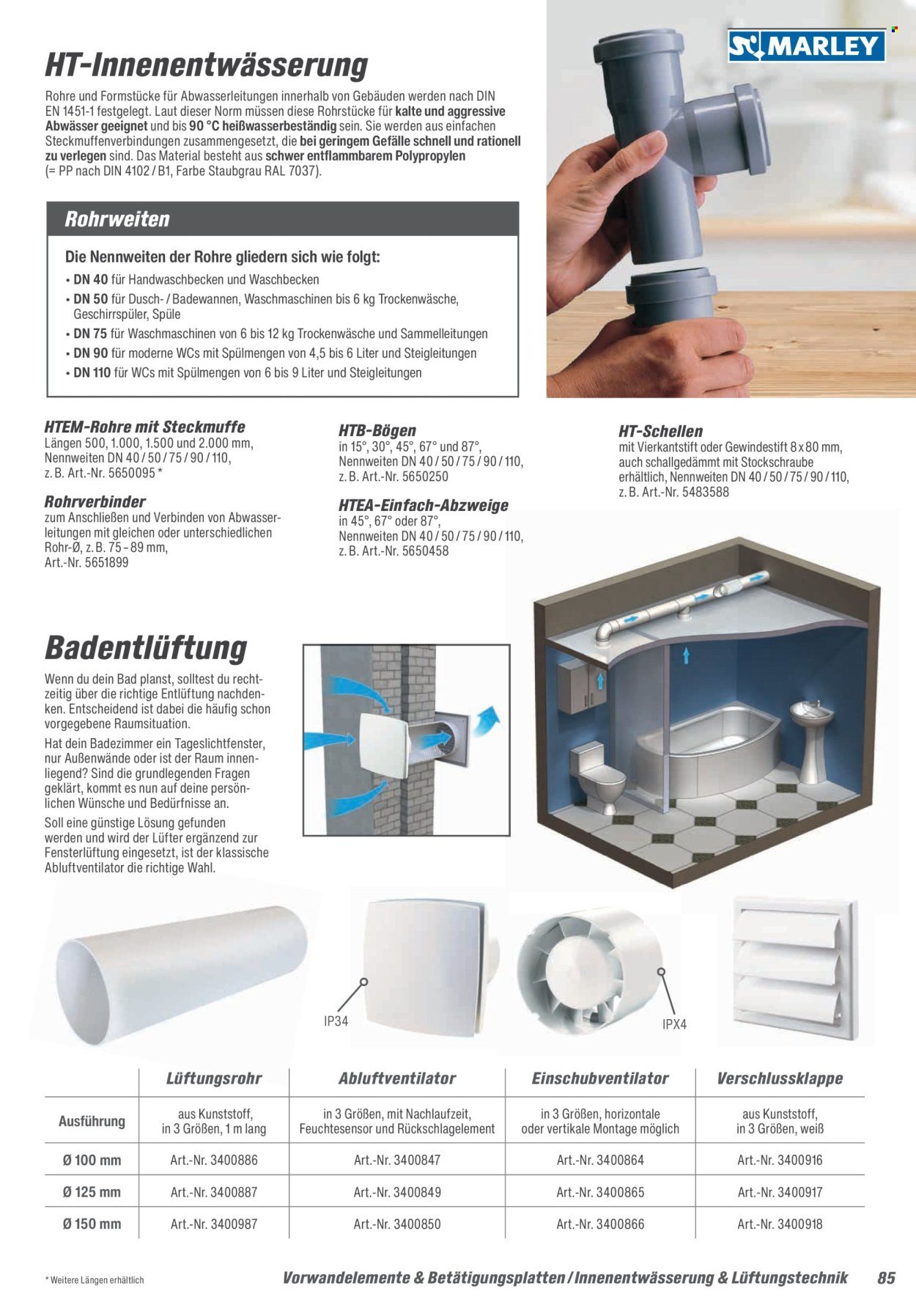 MARLEY

HT-Innenentwässerung

Rohre und Formstücke für Abwasserleitungen innerhalb von Gebäuden werden nach DIN EN 1451-1 festgelegt. Laut dieser Norm müssen diese Rohrstücke für kalte und aggressive Abwässer geeignet und bis 90 °C heißwasserbeständig sein. Sie werden aus einfachen Steckmuffenverbindungen zusammengesetzt, die bei geringem Gefälle schnell und rationell zu verlegen sind. Das Material besteht aus schwer entflammbarem Polypropylen (= PP nach DIN 4102 / B1, Farbe Staubgrau RAL 7037).

Rohrweiten

Die Nennweiten der Rohre gliedern sich wie folgt:
• DN 40 für Handwaschbecken und Waschbecken
• DN 50 für Dusch- / Badewannen, Waschmaschinen bis 6 kg Trockenwäsche, Geschirrspüler, Spüle
• DN 75 für Waschmaschinen von 6 bis 12 kg Trockenwäsche und Sammelleitungen
• DN 90 für moderne WCs mit Spülmengen von 4,5 bis 6 Liter und Steigleitungen
• DN 110 für WCs mit Spülmengen von 6 bis 9 Liter und Steigleitungen

HTEM-Rohre mit Steckmuffe
Längen 500, 1.000, 1.500 und 2.000 mm, Nennweiten DN 40 / 50 / 75 / 90 / 110, z. B. Art.-Nr. 5650095 *

Rohrverbinder
zum Anschließen und Verbinden von Abwasserleitungen mit gleichen oder unterschiedlichen Rohr-Ø, z. B. 75 – 89 mm, Art.-Nr. 5651899

HTB-Bögen
in 15°, 30°, 45°, 67° und 87°, Nennweiten DN 40 / 50 / 75 / 90 / 110, z. B. Art.-Nr. 5650250

HTEA-Einfach-Abzweige
in 45°, 67° oder 87°, Nennweiten DN 40 / 50 / 75 / 90 / 110, z. B. Art.-Nr. 5650458

HT-Schellen
mit Vierkantstift oder Gewindestift 8 x 80 mm, auch schallgedämmt mit Stockschraube erhältlich, Nennweiten DN 40 / 50 / 75 / 90 / 110, z. B. Art.-Nr. 5483588

Badentlüftung

Wenn du dein Bad planst, solltest du rechtzeitig über die richtige Entlüftung nachdenken. Entscheidend ist dabei die häufig schon vorgegebene Raumsituation.
Hat dein Badezimmer ein Tageslichtfenster, nur Außenwände oder ist der Raum innenliegend? Sind die grundlegenden Fragen geklärt, kommt es nun auf deine persönlichen Wünsche und Bedürfnisse an.
Soll eine günstige Lösung gefunden werden und wird der Lüfter ergänzend zur Fensterlüftung eingesetzt, ist der klassische Abluftventilator die richtige Wahl.

IP34
IPX4

| | Lüftungsrohr | Abluftventilator | Einschubventilator | Verschlussklappe |
|---|---|---|---|---|
| Ausführung | aus Kunststoff, in 3 Größen, 1 m lang | in 3 Größen, mit Nachlaufzeit, Feuchtesensor und Rückschlagelement | in 3 Größen, horizontale oder vertikale Montage möglich | aus Kunststoff, in 3 Größen, weiß |
| Ø 100 mm | Art.-Nr. 3400886 | Art.-Nr. 3400847 | Art.-Nr. 3400864 | Art.-Nr. 3400916 |
| Ø 125 mm | Art.-Nr. 3400887 | Art.-Nr. 3400849 | Art.-Nr. 3400865 | Art.-Nr. 3400917 |
| Ø 150 mm | Art.-Nr. 3400987 | Art.-Nr. 3400850 | Art.-Nr. 3400866 | Art.-Nr. 3400918 |

* Weitere Längen erhältlich

Vorwandelemente & Betätigungsplatten / Innenentwässerung & Lüftungstechnik 85