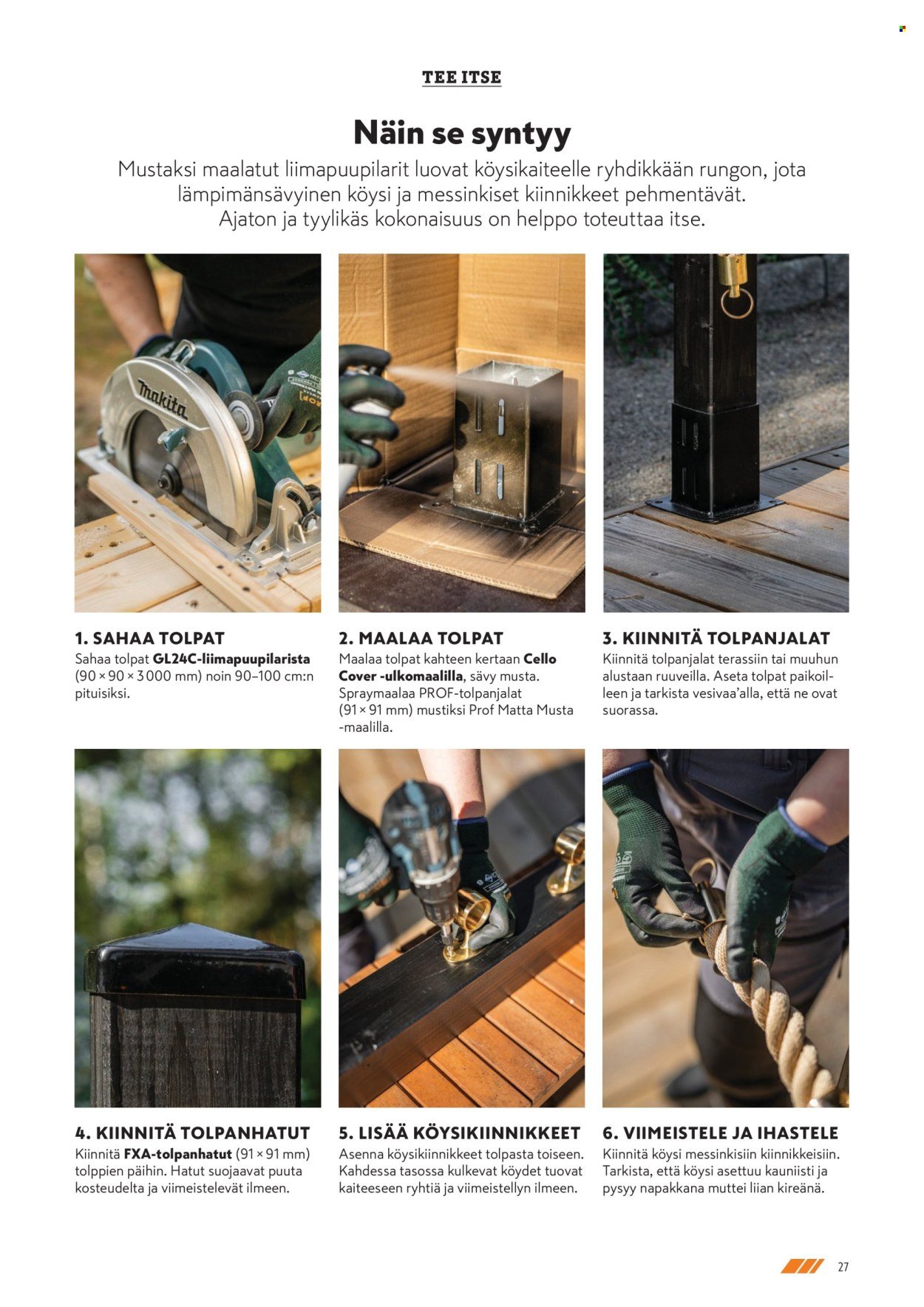 TEE ITSE

Näin se syntyy

Mustaksi maalatut liimapuupilarit luovat köysikaiteelle ryhdikkään rungon, jota lämpimänsävyinen köysi ja messinkiset kiinnikkeet pehmentävät. Ajaton ja tyylikäs kokonaisuus on helppo toteuttaa itse.

makita

1. SAHAA TOLPAT
Sahaa tolpat GL24C-liimapuupilarista (90 × 90 × 3 000 mm) noin 90–100 cm:n pituisiksi.

2. MAALAA TOLPAT
Maalaa tolpat kahteen kertaan Cello Cover -ulkomaalilla, sävy musta. Spraymaalaa PROF-tolpanjalat (91 × 91 mm) mustiksi Prof Matta Musta -maalilla.

3. KIINNITÄ TOLPANJALAT
Kiinnitä tolpanjalat terassiin tai muuhun alustaan ruuveilla. Aseta tolpat paikoilleen ja tarkista vesivaa'alla, että ne ovat suorassa.

4. KIINNITÄ TOLPANHATUT
Kiinnitä FXA-tolpanhatut (91 × 91 mm) tolppien päihin. Hatut suojaavat puuta kosteudelta ja viimeistelevät ilmeen.

5. LISÄÄ KÖYSIKIINNIKKEET
Asenna köysikiinnikkeet tolpasta toiseen. Kahdessa tasossa kulkevat köydet tuovat kaiteeseen ryhtiä ja viimeistellyn ilmeen.

6. VIIMEISTELE JA IHASTELE
Kiinnitä köysi messinkisiin kiinnikkeisiin. Tarkista, että köysi asettuu kauniisti ja pysyy napakkana muttei liian kireänä.

27