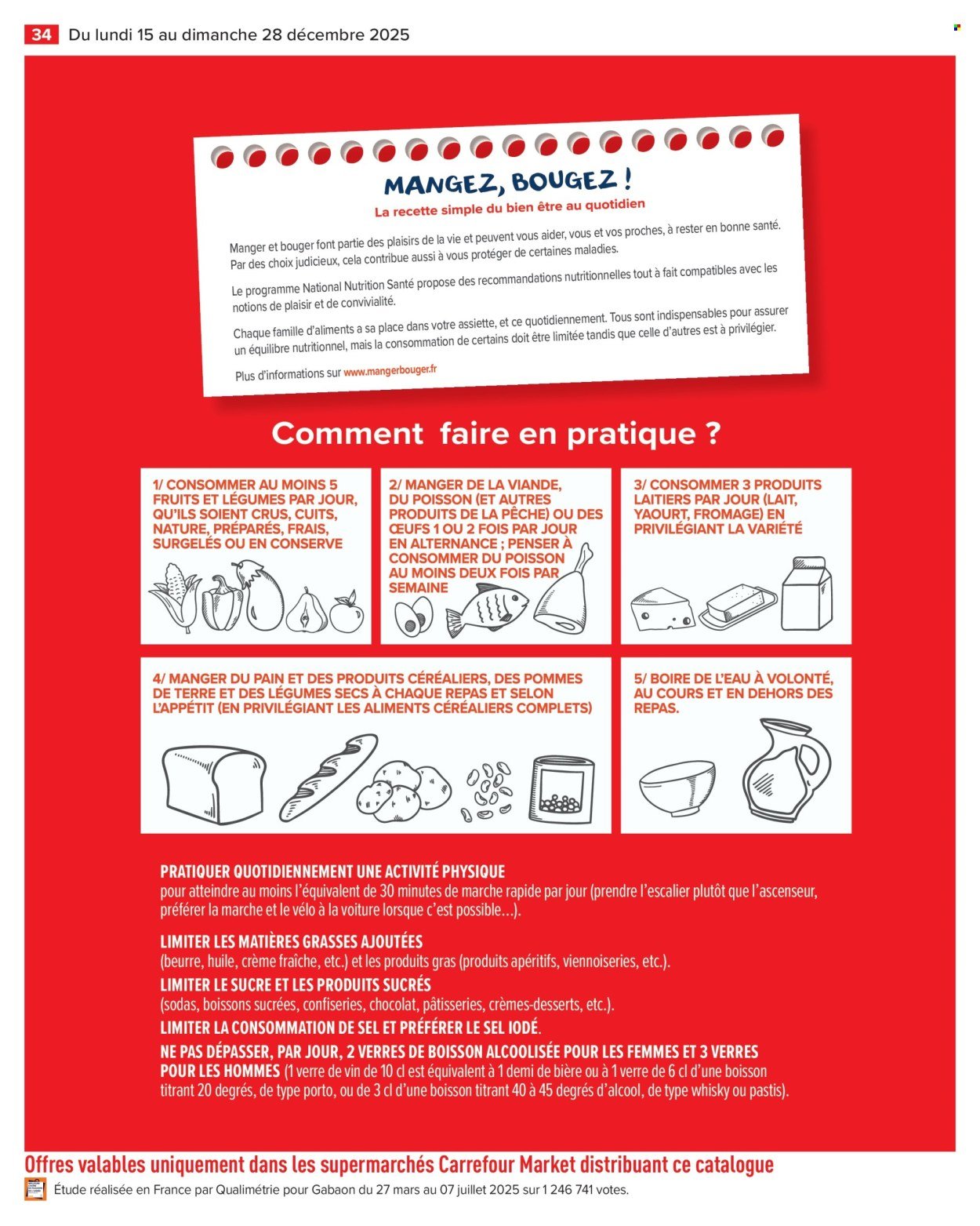 34 Du lundi 15 au dimanche 28 décembre 2025

MANGEZ, BOUGEZ !

La recette simple du bien être au quotidien

Manger et bouger font partie des plaisirs de la vie et peuvent vous aider, vous et vos proches, à rester en bonne santé. Par des choix judicieux, cela contribue aussi à vous protéger de certaines maladies.

Le programme National Nutrition Santé propose des recommandations nutritionnelles tout à fait compatibles avec les notions de plaisir et de convivialité.

Chaque famille d'aliments a sa place dans votre assiette, et ce quotidiennement. Tous sont indispensables pour assurer un équilibre nutritionnel, mais la consommation de certains doit être limitée tandis que celle d'autres est à privilégier.

Plus d'informations sur www.mangerbouger.fr

Comment faire en pratique ?

1/ CONSOMMER AU MOINS 5 FRUITS ET LÉGUMES PAR JOUR, QU'ILS SOIENT CRUS, CUITS, NATURE, PRÉPARÉS, FRAIS, SURGELÉS OU EN CONSERVE

2/ MANGER DE LA VIANDE, DU POISSON (ET AUTRES PRODUITS DE LA PÊCHE) OU DES ŒUFS 1 OU 2 FOIS PAR JOUR EN ALTERNANCE ; PENSER À CONSOMMER DU POISSON AU MOINS DEUX FOIS PAR SEMAINE

3/ CONSOMMER 3 PRODUITS LAITIERS PAR JOUR (LAIT, YAOURT, FROMAGE) EN PRIVILÉGIANT LA VARIÉTÉ

4/ MANGER DU PAIN ET DES PRODUITS CÉRÉALIERS, DES POMMES DE TERRE ET DES LÉGUMES SECS À CHAQUE REPAS ET SELON L'APPÉTIT (EN PRIVILÉGIANT LES ALIMENTS CÉRÉALIERS COMPLETS)

5/ BOIRE DE L'EAU À VOLONTÉ, AU COURS ET EN DEHORS DES REPAS.

PRATIQUER QUOTIDIENNEMENT UNE ACTIVITÉ PHYSIQUE pour atteindre au moins l'équivalent de 30 minutes de marche rapide par jour (prendre l'escalier plutôt que l'ascenseur, préférer la marche et le vélo à la voiture lorsque c'est possible…).

LIMITER LES MATIÈRES GRASSES AJOUTÉES (beurre, huile, crème fraîche, etc.) et les produits gras (produits apéritifs, viennoiseries, etc.).

LIMITER LE SUCRE ET LES PRODUITS SUCRÉS (sodas, boissons sucrées, confiseries, chocolat, pâtisseries, crèmes-desserts, etc.).

LIMITER LA CONSOMMATION DE SEL ET PRÉFÉRER LE SEL IODÉ.

NE PAS DÉPASSER, PAR JOUR, 2 VERRES DE BOISSON ALCOOLISÉE POUR LES FEMMES ET 3 VERRES POUR LES HOMMES (1 verre de vin de 10 cl est équivalent à 1 demi de bière ou à 1 verre de 6 cl d'une boisson titrant 20 degrés, de type porto, ou de 3 cl d'une boisson titrant 40 à 45 degrés d'alcool, de type whisky ou pastis).

Offres valables uniquement dans les supermarchés Carrefour Market distribuant ce catalogue

Étude réalisée en France par Qualimétrie pour Gabaon du 27 mars au 07 juillet 2025 sur 1 246 741 votes.