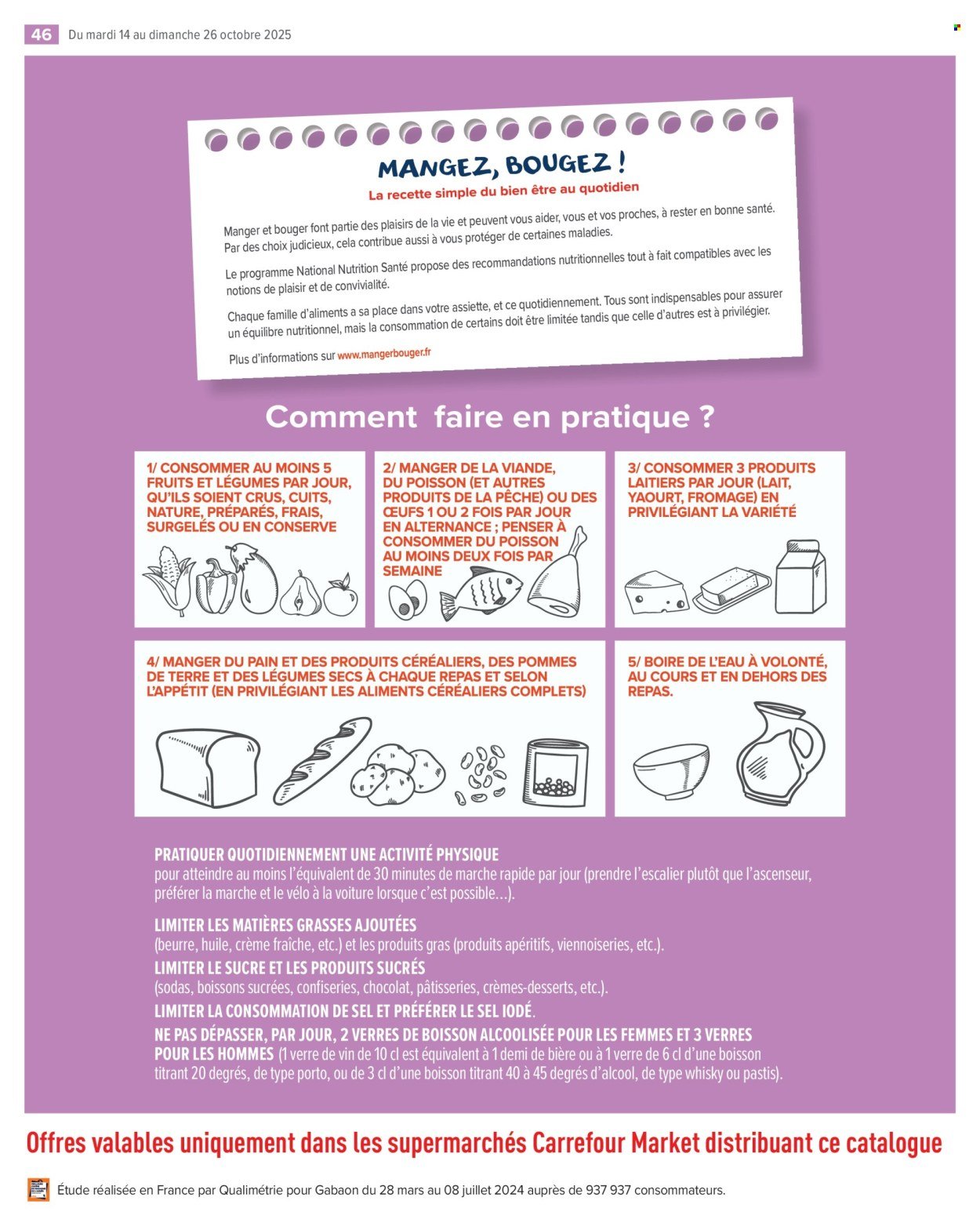 46 Du mardi 14 au dimanche 26 octobre 2025

MANGEZ, BOUGEZ !
La recette simple du bien être au quotidien

Manger et bouger font partie des plaisirs de la vie et peuvent vous aider, vous et vos proches, à rester en bonne santé. Par des choix judicieux, cela contribue aussi à vous protéger de certaines maladies.

Le programme National Nutrition Santé propose des recommandations nutritionnelles tout à fait compatibles avec les notions de plaisir et de convivialité.

Chaque famille d'aliments a sa place dans votre assiette, et ce quotidiennement. Tous sont indispensables pour assurer un équilibre nutritionnel, mais la consommation de certains doit être limitée tandis que celle d'autres est à privilégier.

Plus d'informations sur www.mangerbouger.fr

Comment faire en pratique ?

1/ CONSOMMER AU MOINS 5 FRUITS ET LÉGUMES PAR JOUR, QU'ILS SOIENT CRUS, CUITS, NATURE, PRÉPARÉS, FRAIS, SURGELÉS OU EN CONSERVE

2/ MANGER DE LA VIANDE, DU POISSON (ET AUTRES PRODUITS DE LA PÊCHE) OU DES ŒUFS 1 OU 2 FOIS PAR JOUR EN ALTERNANCE ; PENSER À CONSOMMER DU POISSON AU MOINS DEUX FOIS PAR SEMAINE

3/ CONSOMMER 3 PRODUITS LAITIERS PAR JOUR (LAIT, YAOURT, FROMAGE) EN PRIVILÉGIANT LA VARIÉTÉ

4/ MANGER DU PAIN ET DES PRODUITS CÉRÉALIERS, DES POMMES DE TERRE ET DES LÉGUMES SECS À CHAQUE REPAS ET SELON L'APPÉTIT (EN PRIVILÉGIANT LES ALIMENTS CÉRÉALIERS COMPLETS)

5/ BOIRE DE L'EAU À VOLONTÉ, AU COURS ET EN DEHORS DES REPAS.

PRATIQUER QUOTIDIENNEMENT UNE ACTIVITÉ PHYSIQUE
pour atteindre au moins l'équivalent de 30 minutes de marche rapide par jour (prendre l'escalier plutôt que l'ascenseur, préférer la marche et le vélo à la voiture lorsque c'est possible…).

LIMITER LES MATIÈRES GRASSES AJOUTÉES
(beurre, huile, crème fraîche, etc.) et les produits gras (produits apéritifs, viennoiseries, etc.).
LIMITER LE SUCRE ET LES PRODUITS SUCRÉS
(sodas, boissons sucrées, confiseries, chocolat, pâtisseries, crèmes-desserts, etc.).
LIMITER LA CONSOMMATION DE SEL ET PRÉFÉRER LE SEL IODÉ.
NE PAS DÉPASSER, PAR JOUR, 2 VERRES DE BOISSON ALCOOLISÉE POUR LES FEMMES ET 3 VERRES POUR LES HOMMES (1 verre de vin de 10 cl est équivalent à 1 demi de bière ou à 1 verre de 6 cl d'une boisson titrant 20 degrés, de type porto, ou de 3 cl d'une boisson titrant 40 à 45 degrés d'alcool, de type whisky ou pastis).

Offres valables uniquement dans les supermarchés Carrefour Market distribuant ce catalogue

Étude réalisée en France par Qualimétrie pour Gabaon du 28 mars au 08 juillet 2024 auprès de 937 937 consommateurs.