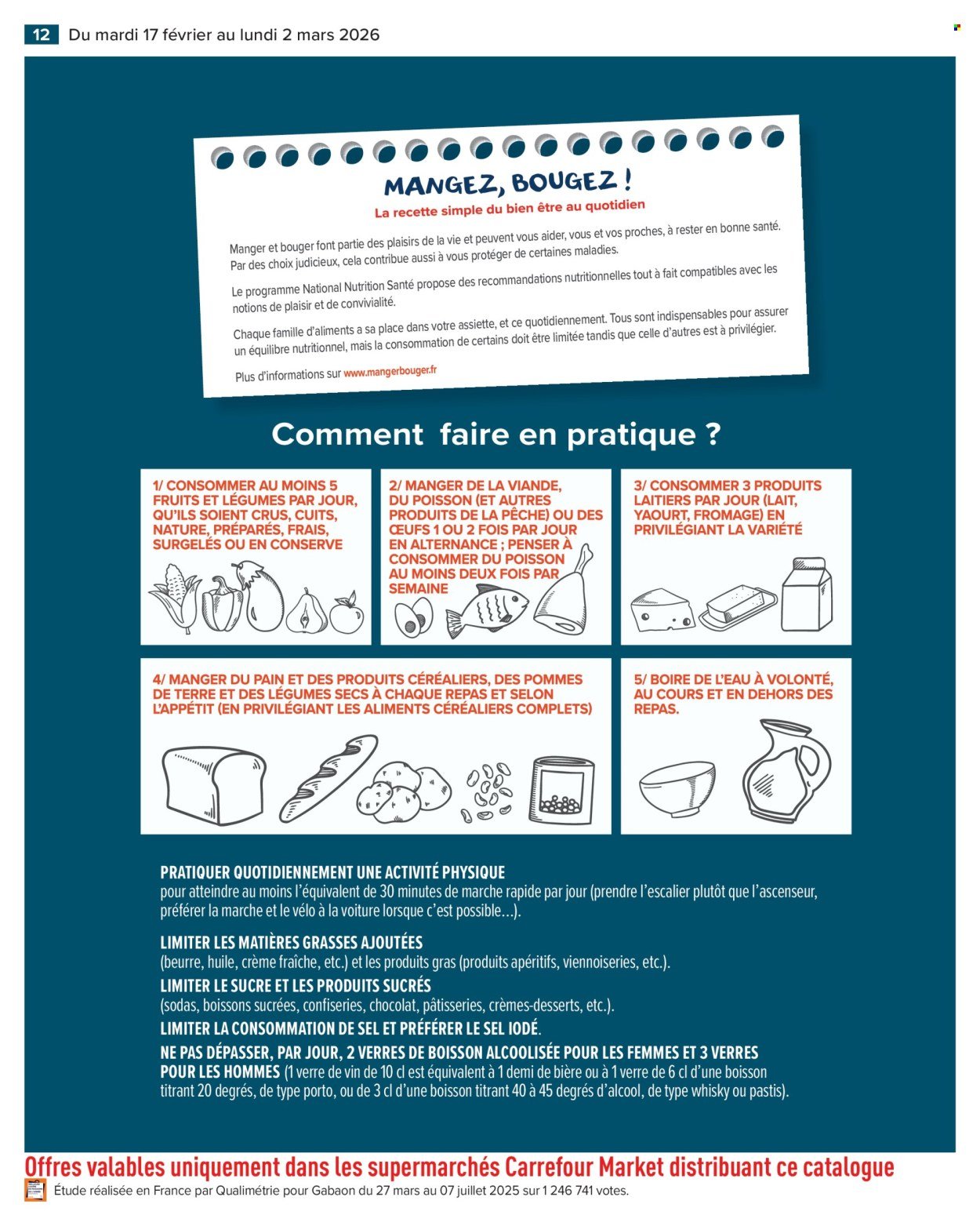 12 Du mardi 17 février au lundi 2 mars 2026

MANGEZ, BOUGEZ !
La recette simple du bien être au quotidien

Manger et bouger font partie des plaisirs de la vie et peuvent vous aider, vous et vos proches, à rester en bonne santé. Par des choix judicieux, cela contribue aussi à vous protéger de certaines maladies.

Le programme National Nutrition Santé propose des recommandations nutritionnelles tout à fait compatibles avec les notions de plaisir et de convivialité.

Chaque famille d'aliments a sa place dans votre assiette, et ce quotidiennement. Tous sont indispensables pour assurer un équilibre nutritionnel, mais la consommation de certains doit être limitée tandis que celle d'autres est à privilégier.

Plus d'informations sur www.mangerbouger.fr

Comment faire en pratique ?

1/ CONSOMMER AU MOINS 5 FRUITS ET LÉGUMES PAR JOUR, QU'ILS SOIENT CRUS, CUITS, NATURE, PRÉPARÉS, FRAIS, SURGELÉS OU EN CONSERVE

2/ MANGER DE LA VIANDE, DU POISSON (ET AUTRES PRODUITS DE LA PÊCHE) OU DES ŒUFS 1 OU 2 FOIS PAR JOUR EN ALTERNANCE ; PENSER À CONSOMMER DU POISSON AU MOINS DEUX FOIS PAR SEMAINE

3/ CONSOMMER 3 PRODUITS LAITIERS PAR JOUR (LAIT, YAOURT, FROMAGE) EN PRIVILÉGIANT LA VARIÉTÉ

4/ MANGER DU PAIN ET DES PRODUITS CÉRÉALIERS, DES POMMES DE TERRE ET DES LÉGUMES SECS À CHAQUE REPAS ET SELON L'APPÉTIT (EN PRIVILÉGIANT LES ALIMENTS CÉRÉALIERS COMPLETS)

5/ BOIRE DE L'EAU À VOLONTÉ, AU COURS ET EN DEHORS DES REPAS.

PRATIQUER QUOTIDIENNEMENT UNE ACTIVITÉ PHYSIQUE
pour atteindre au moins l'équivalent de 30 minutes de marche rapide par jour (prendre l'escalier plutôt que l'ascenseur, préférer la marche et le vélo à la voiture lorsque c'est possible…).

LIMITER LES MATIÈRES GRASSES AJOUTÉES
(beurre, huile, crème fraîche, etc.) et les produits gras (produits apéritifs, viennoiseries, etc.).

LIMITER LE SUCRE ET LES PRODUITS SUCRÉS
(sodas, boissons sucrées, confiseries, chocolat, pâtisseries, crèmes-desserts, etc.).

LIMITER LA CONSOMMATION DE SEL ET PRÉFÉRER LE SEL IODÉ.

NE PAS DÉPASSER, PAR JOUR, 2 VERRES DE BOISSON ALCOOLISÉE POUR LES FEMMES ET 3 VERRES POUR LES HOMMES (1 verre de vin de 10 cl est équivalent à 1 demi de bière ou à 1 verre de 6 cl d'une boisson titrant 20 degrés, de type porto, ou de 3 cl d'une boisson titrant 40 à 45 degrés d'alcool, de type whisky ou pastis).

Offres valables uniquement dans les supermarchés Carrefour Market distribuant ce catalogue
Étude réalisée en France par Qualimétrie pour Gabaon du 27 mars au 07 juillet 2025 sur 1 246 741 votes.