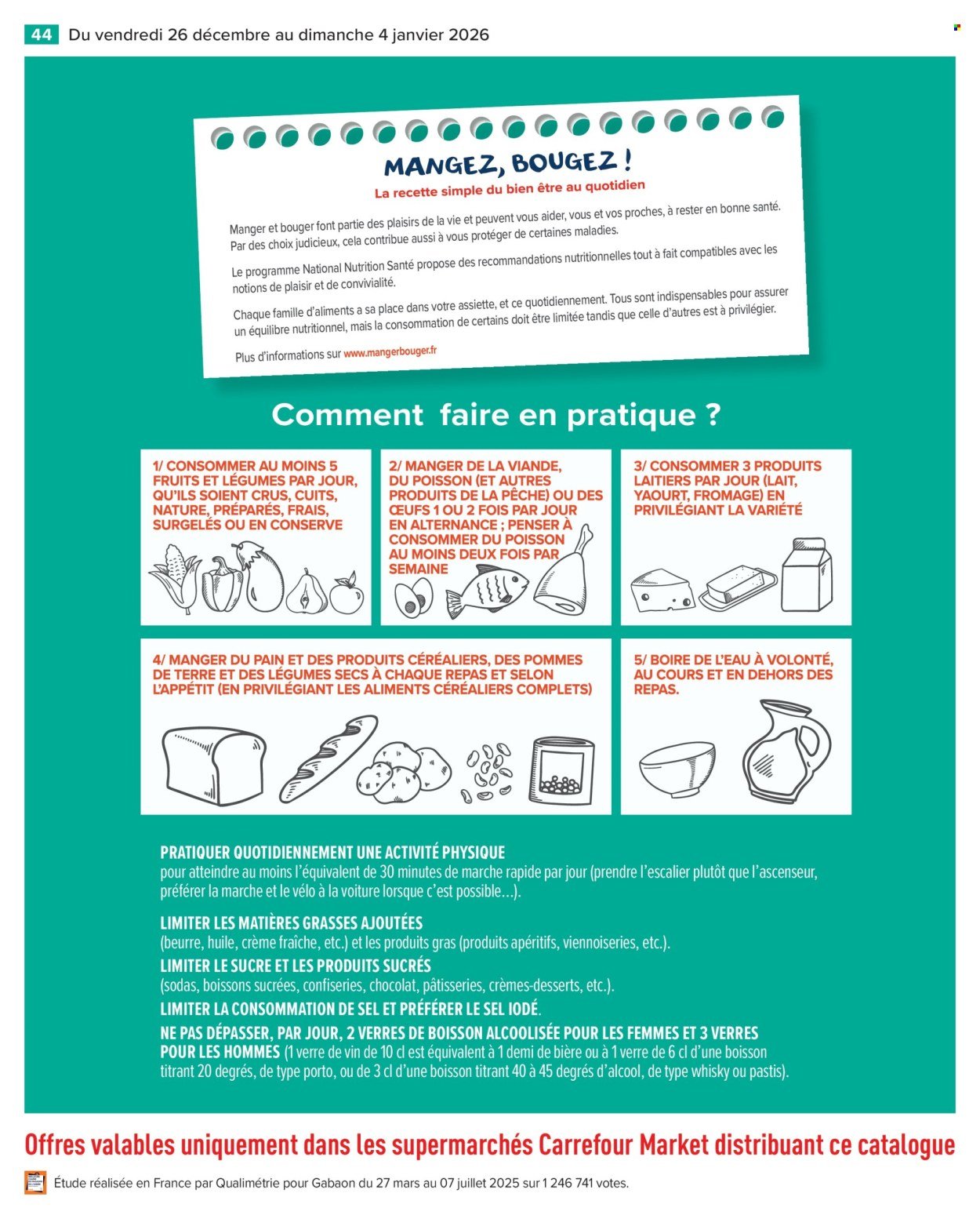 44 Du vendredi 26 décembre au dimanche 4 janvier 2026

MANGEZ, BOUGEZ !

La recette simple du bien être au quotidien

Manger et bouger font partie des plaisirs de la vie et peuvent vous aider, vous et vos proches, à rester en bonne santé. Par des choix judicieux, cela contribue aussi à vous protéger de certaines maladies.

Le programme National Nutrition Santé propose des recommandations nutritionnelles tout à fait compatibles avec les notions de plaisir et de convivialité.

Chaque famille d'aliments a sa place dans votre assiette, et ce quotidiennement. Tous sont indispensables pour assurer un équilibre nutritionnel, mais la consommation de certains doit être limitée tandis que celle d'autres est à privilégier.

Plus d'informations sur www.mangerbouger.fr

Comment faire en pratique ?

1/ CONSOMMER AU MOINS 5 FRUITS ET LÉGUMES PAR JOUR, QU'ILS SOIENT CRUS, CUITS, NATURE, PRÉPARÉS, FRAIS, SURGELÉS OU EN CONSERVE

2/ MANGER DE LA VIANDE, DU POISSON (ET AUTRES PRODUITS DE LA PÊCHE) OU DES ŒUFS 1 OU 2 FOIS PAR JOUR EN ALTERNANCE ; PENSER À CONSOMMER DU POISSON AU MOINS DEUX FOIS PAR SEMAINE

3/ CONSOMMER 3 PRODUITS LAITIERS PAR JOUR (LAIT, YAOURT, FROMAGE) EN PRIVILÉGIANT LA VARIÉTÉ

4/ MANGER DU PAIN ET DES PRODUITS CÉRÉALIERS, DES POMMES DE TERRE ET DES LÉGUMES SECS À CHAQUE REPAS ET SELON L'APPÉTIT (EN PRIVILÉGIANT LES ALIMENTS CÉRÉALIERS COMPLETS)

5/ BOIRE DE L'EAU À VOLONTÉ, AU COURS ET EN DEHORS DES REPAS.

PRATIQUER QUOTIDIENNEMENT UNE ACTIVITÉ PHYSIQUE pour atteindre au moins l'équivalent de 30 minutes de marche rapide par jour (prendre l'escalier plutôt que l'ascenseur, préférer la marche et le vélo à la voiture lorsque c'est possible…).

LIMITER LES MATIÈRES GRASSES AJOUTÉES (beurre, huile, crème fraîche, etc.) et les produits gras (produits apéritifs, viennoiseries, etc.).

LIMITER LE SUCRE ET LES PRODUITS SUCRÉS (sodas, boissons sucrées, confiseries, chocolat, pâtisseries, crèmes-desserts, etc.).

LIMITER LA CONSOMMATION DE SEL ET PRÉFÉRER LE SEL IODÉ.

NE PAS DÉPASSER, PAR JOUR, 2 VERRES DE BOISSON ALCOOLISÉE POUR LES FEMMES ET 3 VERRES POUR LES HOMMES (1 verre de vin de 10 cl est équivalent à 1 demi de bière ou à 1 verre de 6 cl d'une boisson titrant 20 degrés, de type porto, ou de 3 cl d'une boisson titrant 40 à 45 degrés d'alcool, de type whisky ou pastis).

Offres valables uniquement dans les supermarchés Carrefour Market distribuant ce catalogue

Étude réalisée en France par Qualimétrie pour Gabaon du 27 mars au 07 juillet 2025 sur 1 246 741 votes.