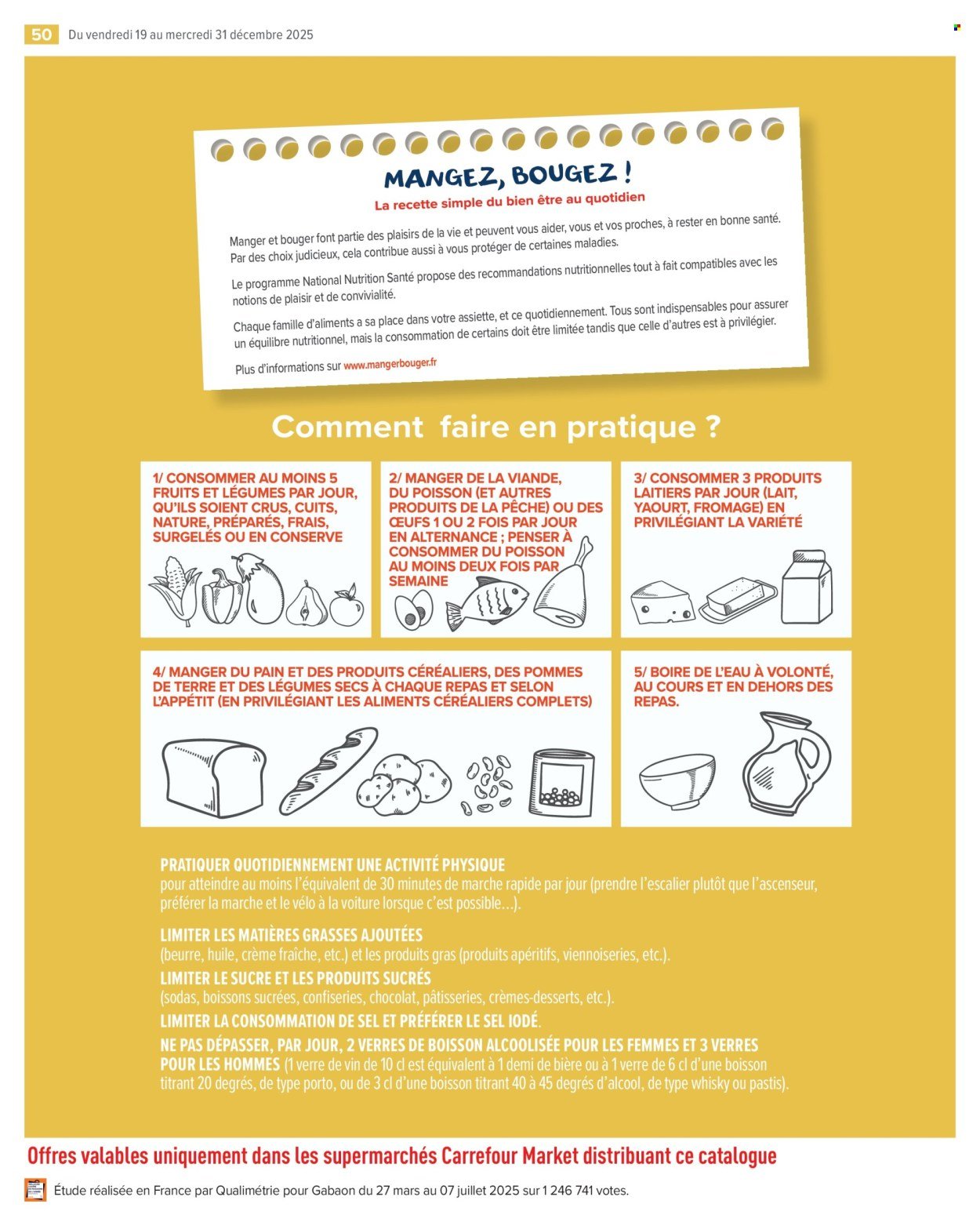 50 Du vendredi 19 au mercredi 31 décembre 2025

MANGEZ, BOUGEZ !
La recette simple du bien être au quotidien

Manger et bouger font partie des plaisirs de la vie et peuvent vous aider, vous et vos proches, à rester en bonne santé. Par des choix judicieux, cela contribue aussi à vous protéger de certaines maladies.

Le programme National Nutrition Santé propose des recommandations nutritionnelles tout à fait compatibles avec les notions de plaisir et de convivialité.

Chaque famille d'aliments a sa place dans votre assiette, et ce quotidiennement. Tous sont indispensables pour assurer un équilibre nutritionnel, mais la consommation de certains doit être limitée tandis que celle d'autres est à privilégier.

Plus d'informations sur www.mangerbouger.fr

Comment faire en pratique ?

1/ CONSOMMER AU MOINS 5 FRUITS ET LÉGUMES PAR JOUR, QU'ILS SOIENT CRUS, CUITS, NATURE, PRÉPARÉS, FRAIS, SURGELÉS OU EN CONSERVE

2/ MANGER DE LA VIANDE, DU POISSON (ET AUTRES PRODUITS DE LA PÊCHE) OU DES ŒUFS 1 OU 2 FOIS PAR JOUR EN ALTERNANCE ; PENSER À CONSOMMER DU POISSON AU MOINS DEUX FOIS PAR SEMAINE

3/ CONSOMMER 3 PRODUITS LAITIERS PAR JOUR (LAIT, YAOURT, FROMAGE) EN PRIVILÉGIANT LA VARIÉTÉ

4/ MANGER DU PAIN ET DES PRODUITS CÉRÉALIERS, DES POMMES DE TERRE ET DES LÉGUMES SECS À CHAQUE REPAS ET SELON L'APPÉTIT (EN PRIVILÉGIANT LES ALIMENTS CÉRÉALIERS COMPLETS)

5/ BOIRE DE L'EAU À VOLONTÉ, AU COURS ET EN DEHORS DES REPAS.

PRATIQUER QUOTIDIENNEMENT UNE ACTIVITÉ PHYSIQUE
pour atteindre au moins l'équivalent de 30 minutes de marche rapide par jour (prendre l'escalier plutôt que l'ascenseur, préférer la marche et le vélo à la voiture lorsque c'est possible…).

LIMITER LES MATIÈRES GRASSES AJOUTÉES
(beurre, huile, crème fraîche, etc.) et les produits gras (produits apéritifs, viennoiseries, etc.).

LIMITER LE SUCRE ET LES PRODUITS SUCRÉS
(sodas, boissons sucrées, confiseries, chocolat, pâtisseries, crèmes-desserts, etc.).

LIMITER LA CONSOMMATION DE SEL ET PRÉFÉRER LE SEL IODÉ.

NE PAS DÉPASSER, PAR JOUR, 2 VERRES DE BOISSON ALCOOLISÉE POUR LES FEMMES ET 3 VERRES POUR LES HOMMES (1 verre de vin de 10 cl est équivalent à 1 demi de bière ou à 1 verre de 6 cl d'une boisson titrant 20 degrés, de type porto, ou de 3 cl d'une boisson titrant 40 à 45 degrés d'alcool, de type whisky ou pastis).

Offres valables uniquement dans les supermarchés Carrefour Market distribuant ce catalogue

Étude réalisée en France par Qualimétrie pour Gabaon du 27 mars au 07 juillet 2025 sur 1 246 741 votes.