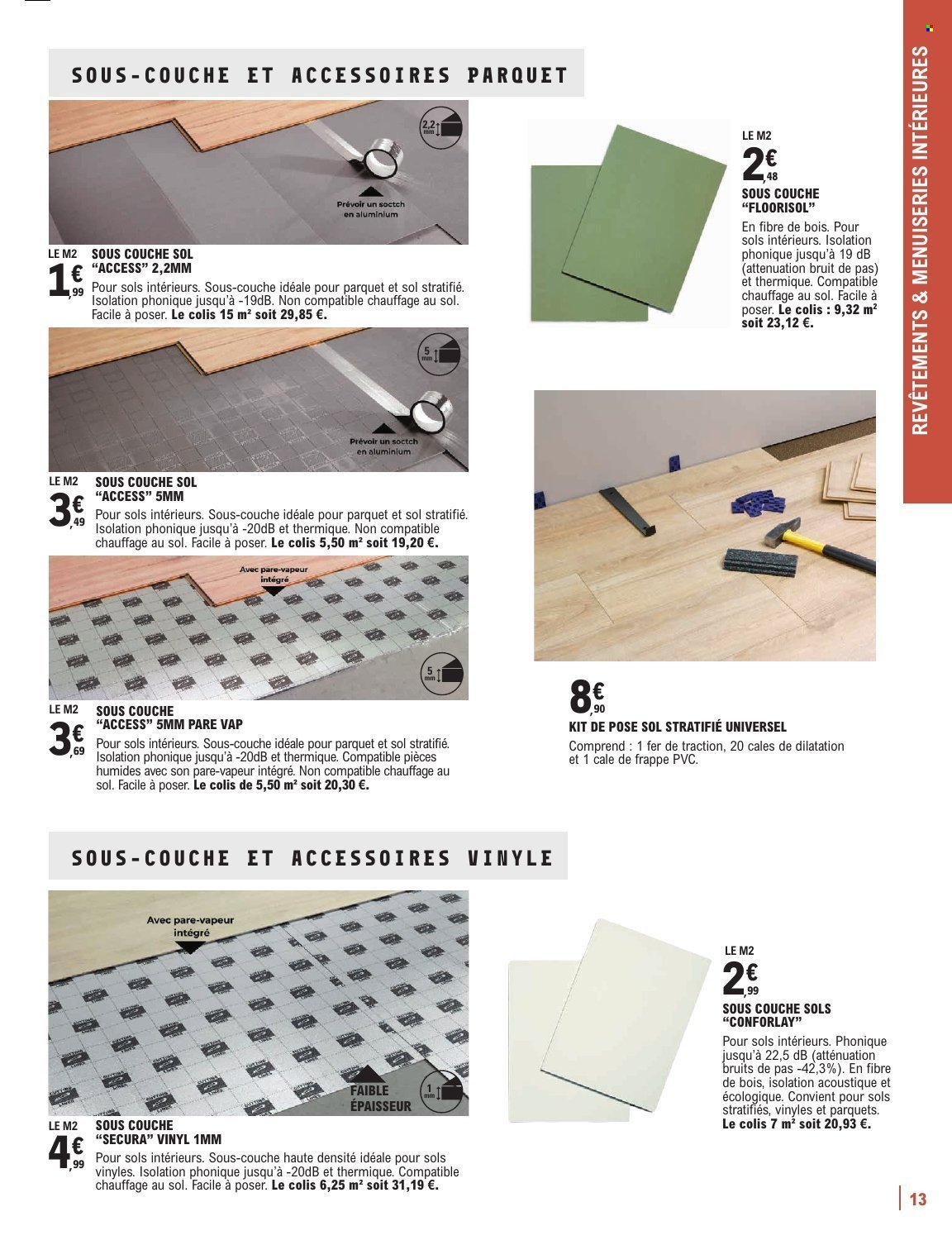 SOUS-COUCHE ET ACCESSOIRES PARQUET

2,2 mm

Prévoir un soctch en aluminium

LE M2 1€,99 SOUS COUCHE SOL "ACCESS" 2,2MM
Pour sols intérieurs. Sous-couche idéale pour parquet et sol stratifié. Isolation phonique jusqu'à -19dB. Non compatible chauffage au sol. Facile à poser. Le colis 15 m² soit 29,85 €.

5 mm

Prévoir un soctch en aluminium

LE M2 3€,49 SOUS COUCHE SOL "ACCESS" 5MM
Pour sols intérieurs. Sous-couche idéale pour parquet et sol stratifié. Isolation phonique jusqu'à -20dB et thermique. Non compatible chauffage au sol. Facile à poser. Le colis 5,50 m² soit 19,20 €.

Avec pare-vapeur intégré

5 mm

LE M2 3€,69 SOUS COUCHE "ACCESS" 5MM PARE VAP
Pour sols intérieurs. Sous-couche idéale pour parquet et sol stratifié. Isolation phonique jusqu'à -20dB et thermique. Compatible pièces humides avec son pare-vapeur intégré. Non compatible chauffage au sol. Facile à poser. Le colis de 5,50 m² soit 20,30 €.

LE M2 2€,48 SOUS COUCHE "FLOORISOL"
En fibre de bois. Pour sols intérieurs. Isolation phonique jusqu'à 19 dB (attenuation bruit de pas) et thermique. Compatible chauffage au sol. Facile à poser. Le colis : 9,32 m² soit 23,12 €.

8€,90
KIT DE POSE SOL STRATIFIÉ UNIVERSEL
Comprend : 1 fer de traction, 20 cales de dilatation et 1 cale de frappe PVC.

SOUS-COUCHE ET ACCESSOIRES VINYLE

Avec pare-vapeur intégré

FAIBLE ÉPAISSEUR

1 mm

LE M2 4€,99 SOUS COUCHE "SECURA" VINYL 1MM
Pour sols intérieurs. Sous-couche haute densité idéale pour sols vinyles. Isolation phonique jusqu'à -20dB et thermique. Compatible chauffage au sol. Facile à poser. Le colis 6,25 m² soit 31,19 €.

LE M2 2€,99 SOUS COUCHE SOLS "CONFORLAY"
Pour sols intérieurs. Phonique jusqu'à 22,5 dB (atténuation bruits de pas -42,3%). En fibre de bois, isolation acoustique et écologique. Convient pour sols stratifiés, vinyles et parquets. Le colis 7 m² soit 20,93 €.

REVÊTEMENTS & MENUISERIES INTÉRIEURES

13