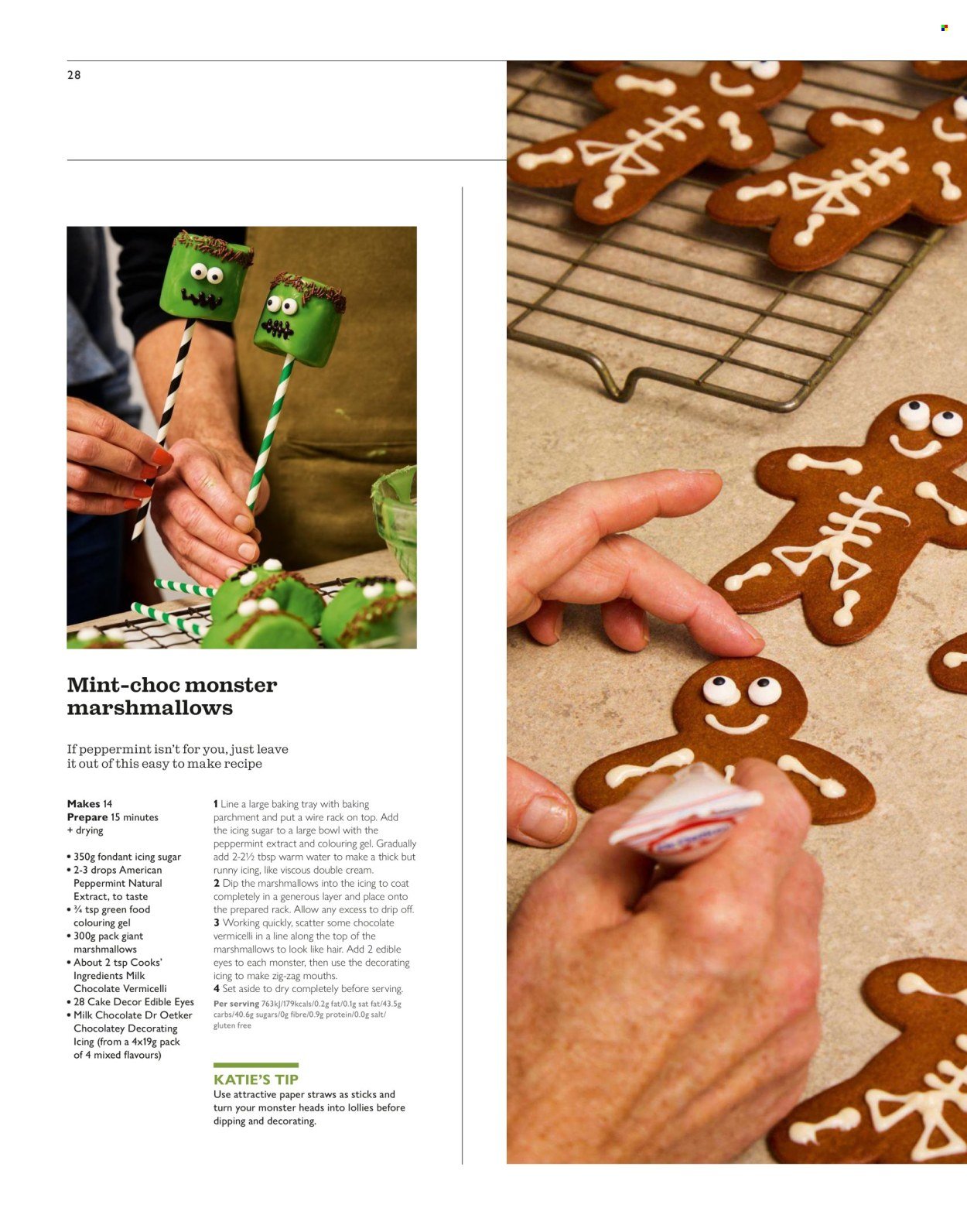 28

Mint-choc monster marshmallows

If peppermint isn't for you, just leave it out of this easy to make recipe

**Makes** 14
**Prepare** 15 minutes + drying

• 350g fondant icing sugar
• 2-3 drops American Peppermint Natural Extract, to taste
• ¾ tsp green food colouring gel
• 300g pack giant marshmallows
• About 2 tsp Cooks' Ingredients Milk Chocolate Vermicelli
• 28 Cake Decor Edible Eyes
• Milk Chocolate Dr Oetker Chocolatey Decorating Icing (from a 4x19g pack of 4 mixed flavours)

**1** Line a large baking tray with baking parchment and put a wire rack on top. Add the icing sugar to a large bowl with the peppermint extract and colouring gel. Gradually add 2-2½ tbsp warm water to make a thick but runny icing, like viscous double cream.
**2** Dip the marshmallows into the icing to coat completely in a generous layer and place onto the prepared rack. Allow any excess to drip off.
**3** Working quickly, scatter some chocolate vermicelli in a line along the top of the marshmallows to look like hair. Add 2 edible eyes to each monster, then use the decorating icing to make zig-zag mouths.
**4** Set aside to dry completely before serving.
**Per serving** 763kJ/179kcals/0.2g fat/0.1g sat fat/43.5g carbs/40.6g sugars/0g fibre/0.9g protein/0.0g salt/ gluten free

KATIE'S TIP
Use attractive paper straws as sticks and turn your monster heads into lollies before dipping and decorating.