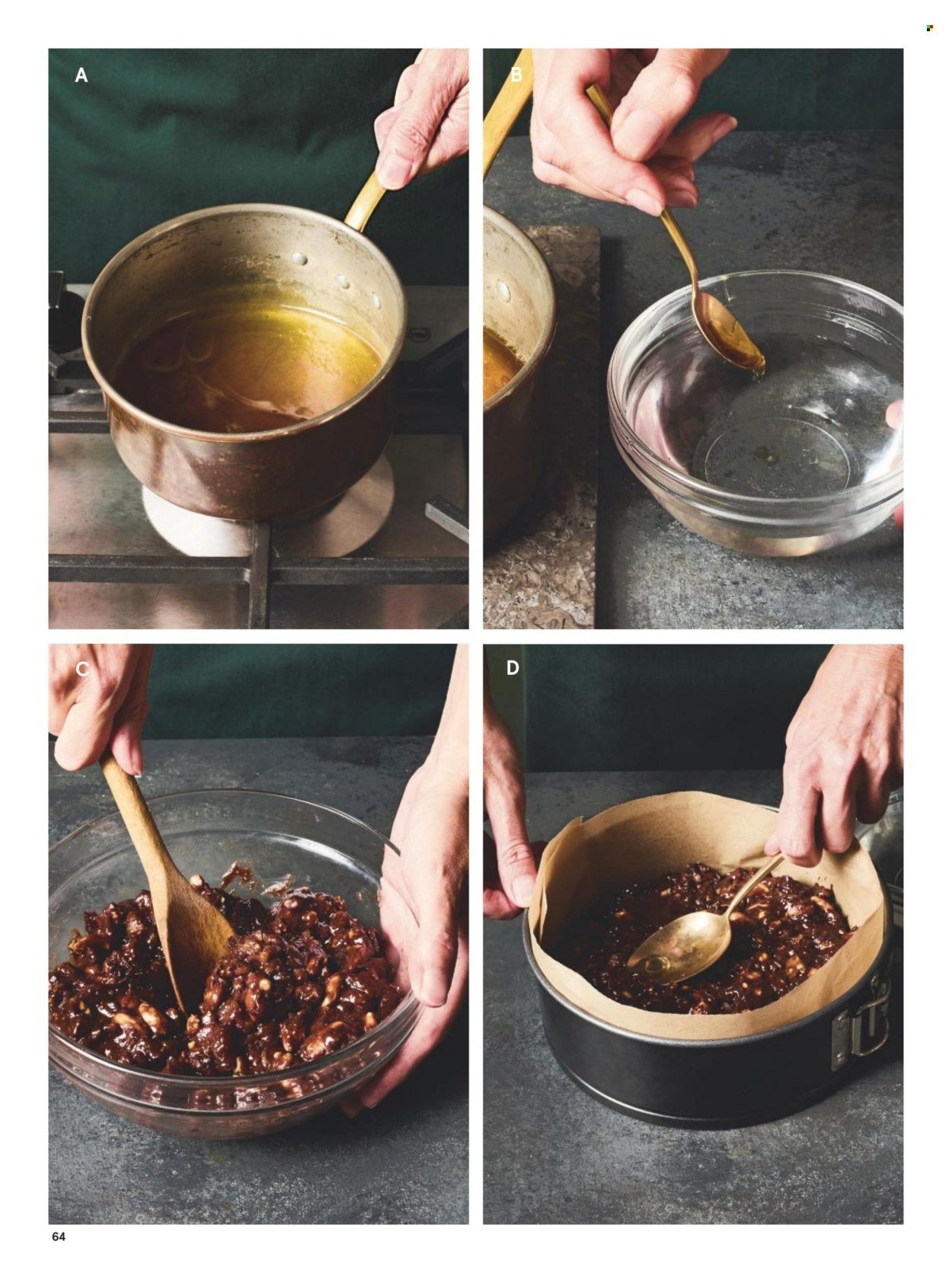 A

B

C

D

64